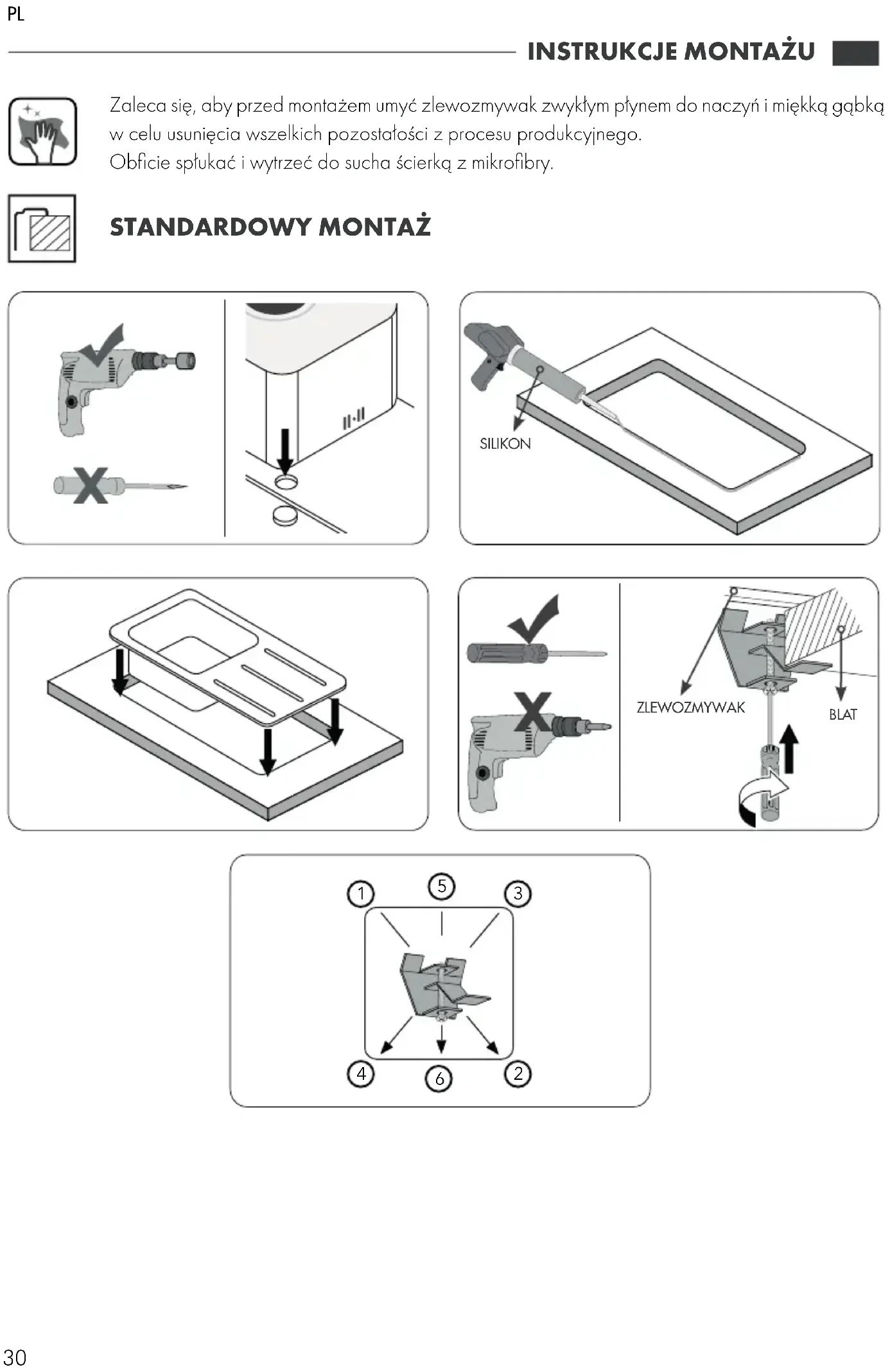 PL

INSTRUKCJE MONTAŻU

Zaleca się, aby przed montażem umyć zlewozmywak zwykłym płynem do naczyń i miękką gąbką w celu usunięcia wszelkich pozostałości z procesu produkcyjnego.
Obficie spłukać i wytrzeć do sucha ścierką z mikrofibry.

STANDARDOWY MONTAŻ

SILIKON

ZLEWOZMYWAK

BLAT

1
5
3
4
6
2

30