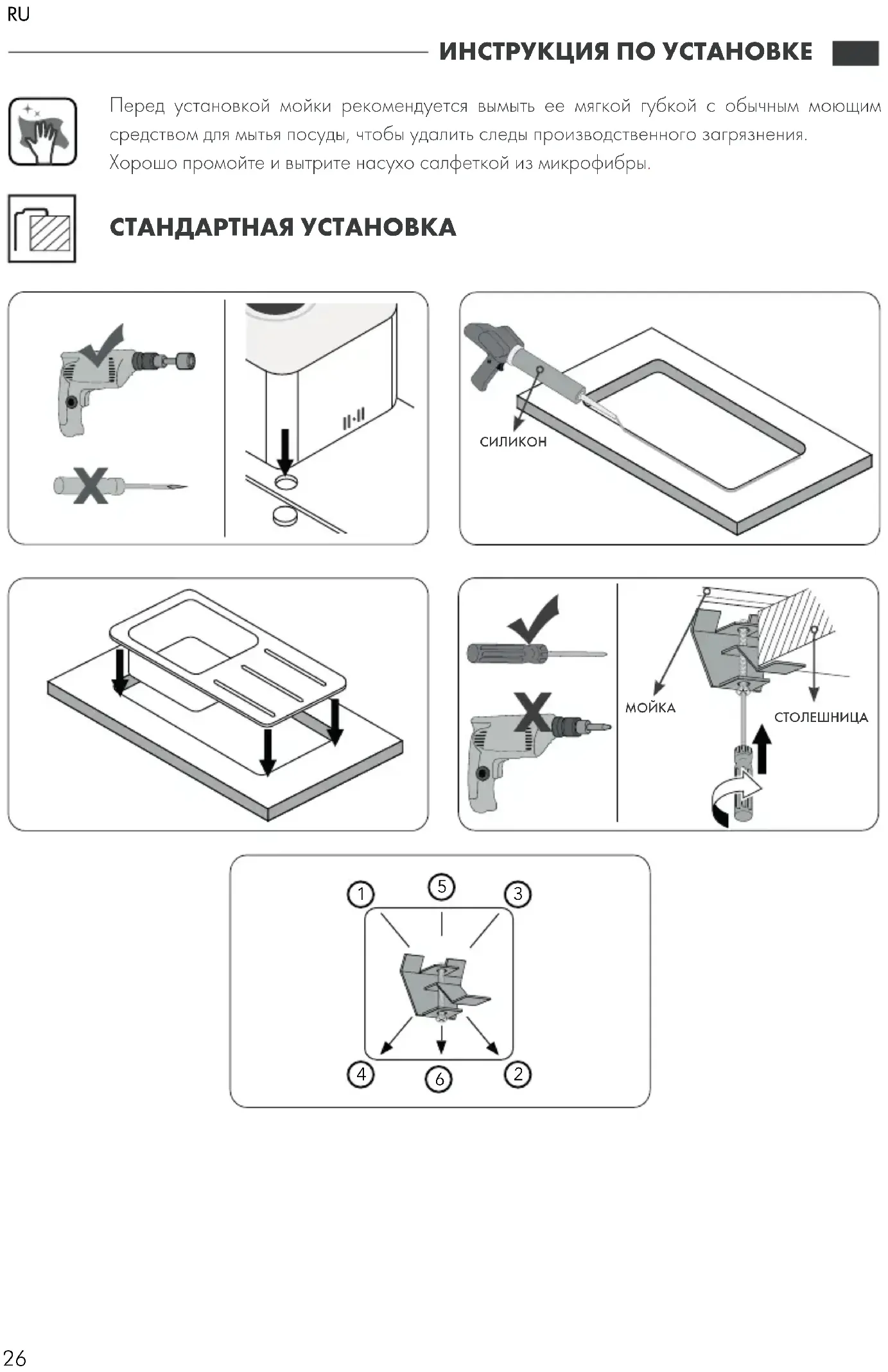 RU

ИНСТРУКЦИЯ ПО УСТАНОВКЕ

Перед установкой мойки рекомендуется вымыть ее мягкой губкой с обычным моющим средством для мытья посуды, чтобы удалить следы производственного загрязнения. Хорошо промойте и вытрите насухо салфеткой из микрофибры.

СТАНДАРТНАЯ УСТАНОВКА

СИЛИКОН

МОЙКА

СТОЛЕШНИЦА

1

5

3

4

6

2

26