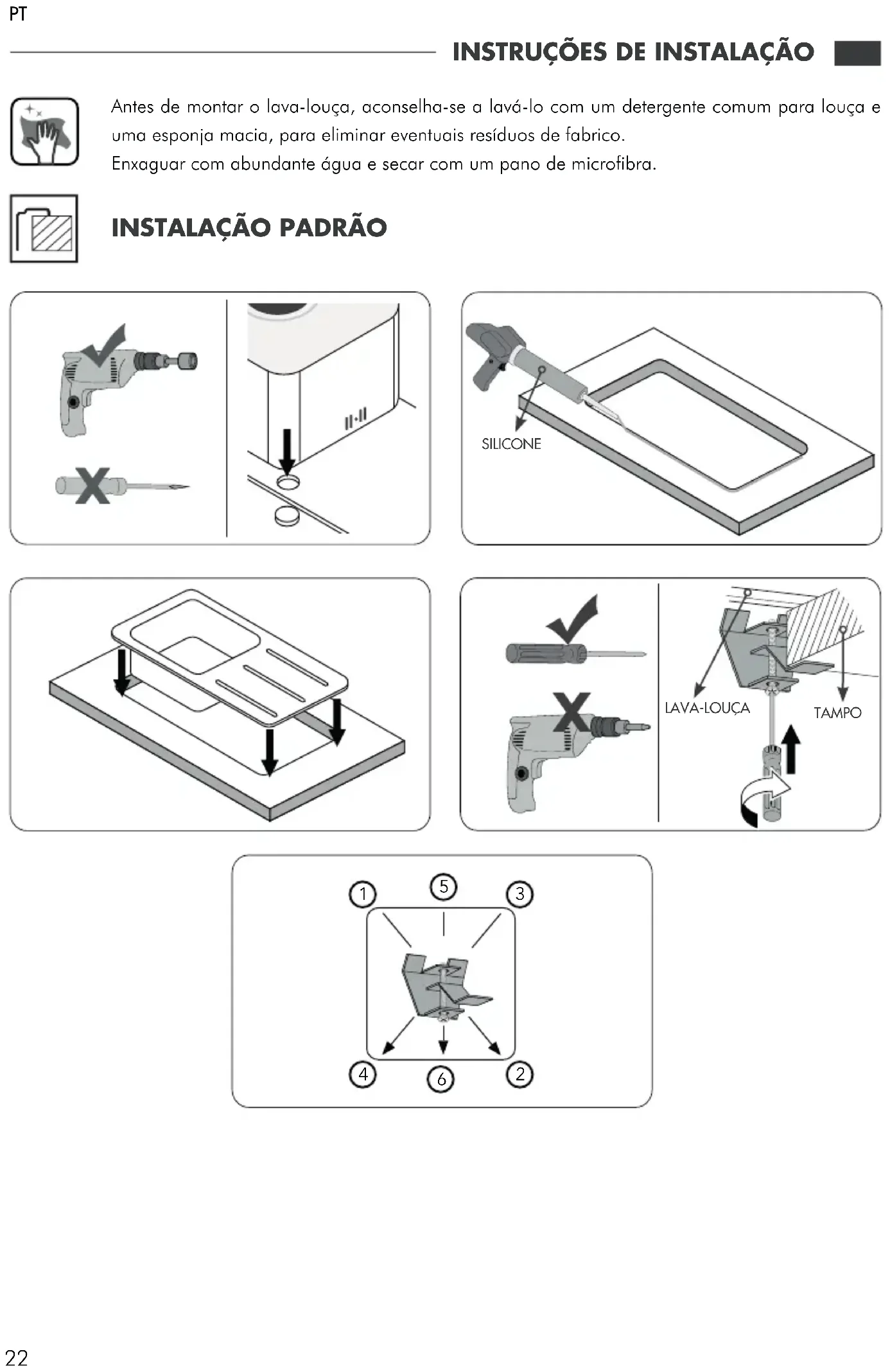 PT

INSTRUÇÕES DE INSTALAÇÃO

Antes de montar o lava-louça, aconselha-se a lavá-lo com um detergente comum para louça e uma esponja macia, para eliminar eventuais resíduos de fabrico.
Enxaguar com abundante água e secar com um pano de microfibra.

INSTALAÇÃO PADRÃO

SILICONE

LAVA-LOUÇA

TAMPO

1
5
3
4
6
2

22