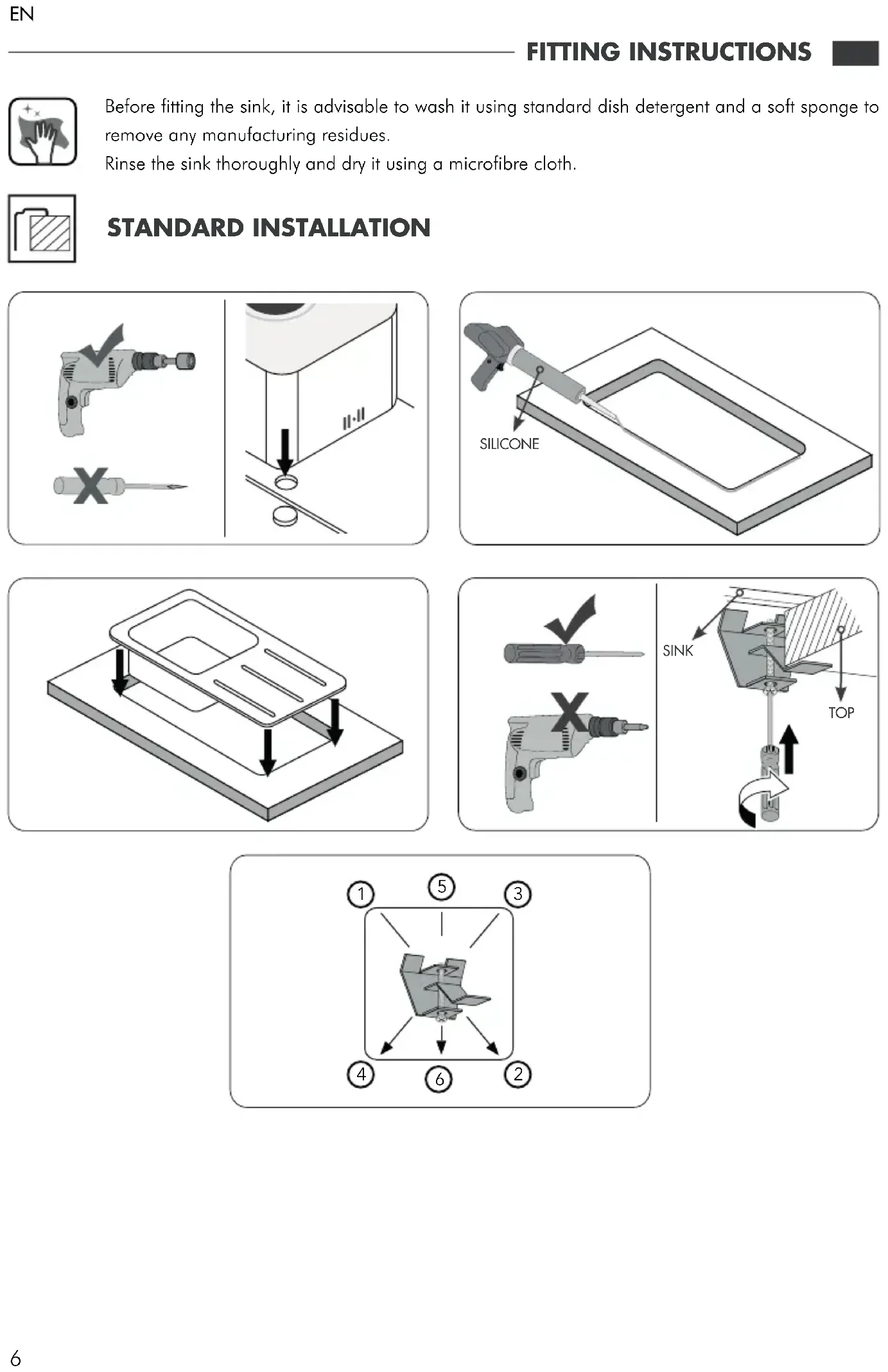 EN

FITTING INSTRUCTIONS

Before fitting the sink, it is advisable to wash it using standard dish detergent and a soft sponge to remove any manufacturing residues.
Rinse the sink thoroughly and dry it using a microfibre cloth.

STANDARD INSTALLATION

SILICONE

SINK

TOP

1 5 3

4 6 2

6