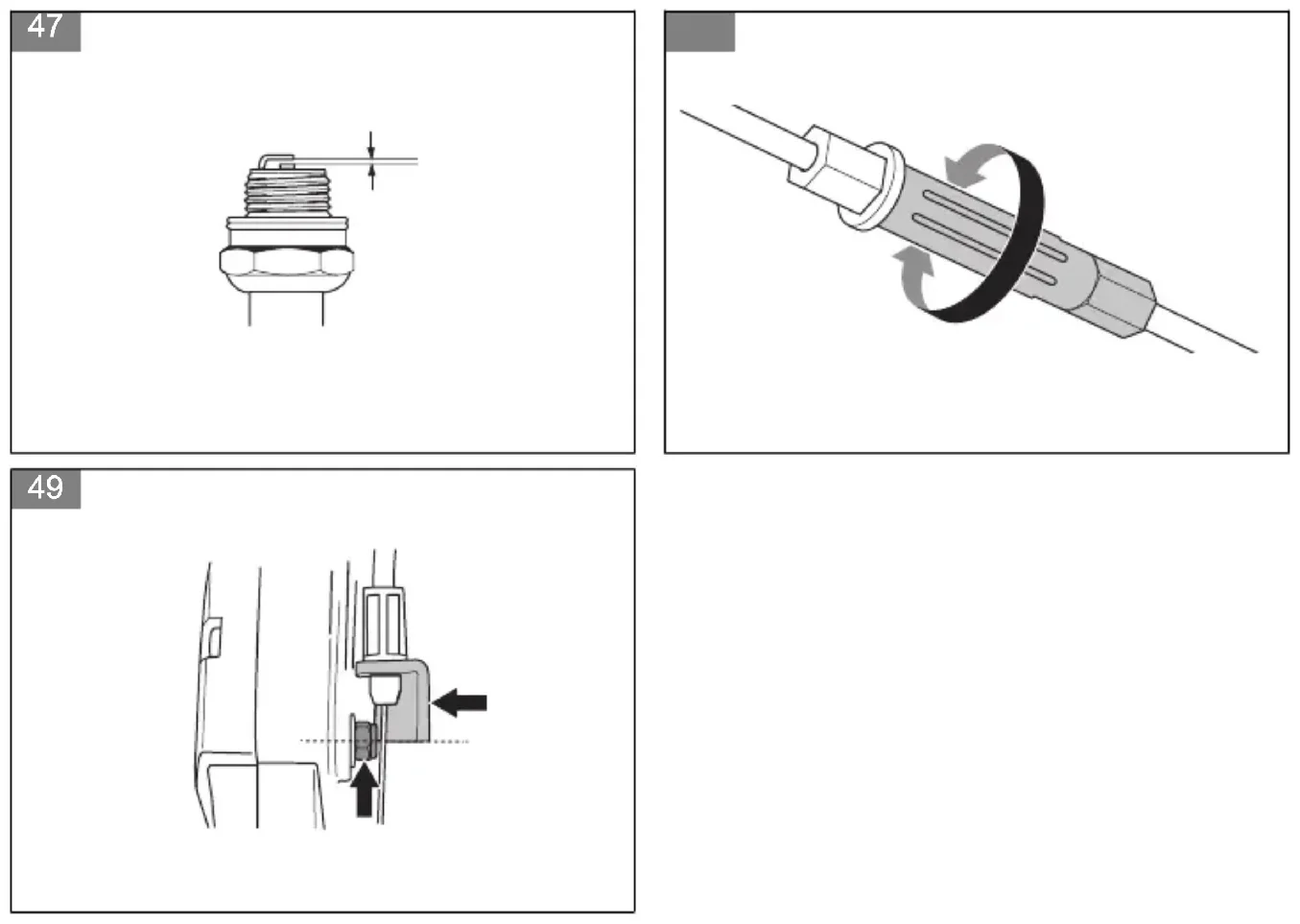 47

49