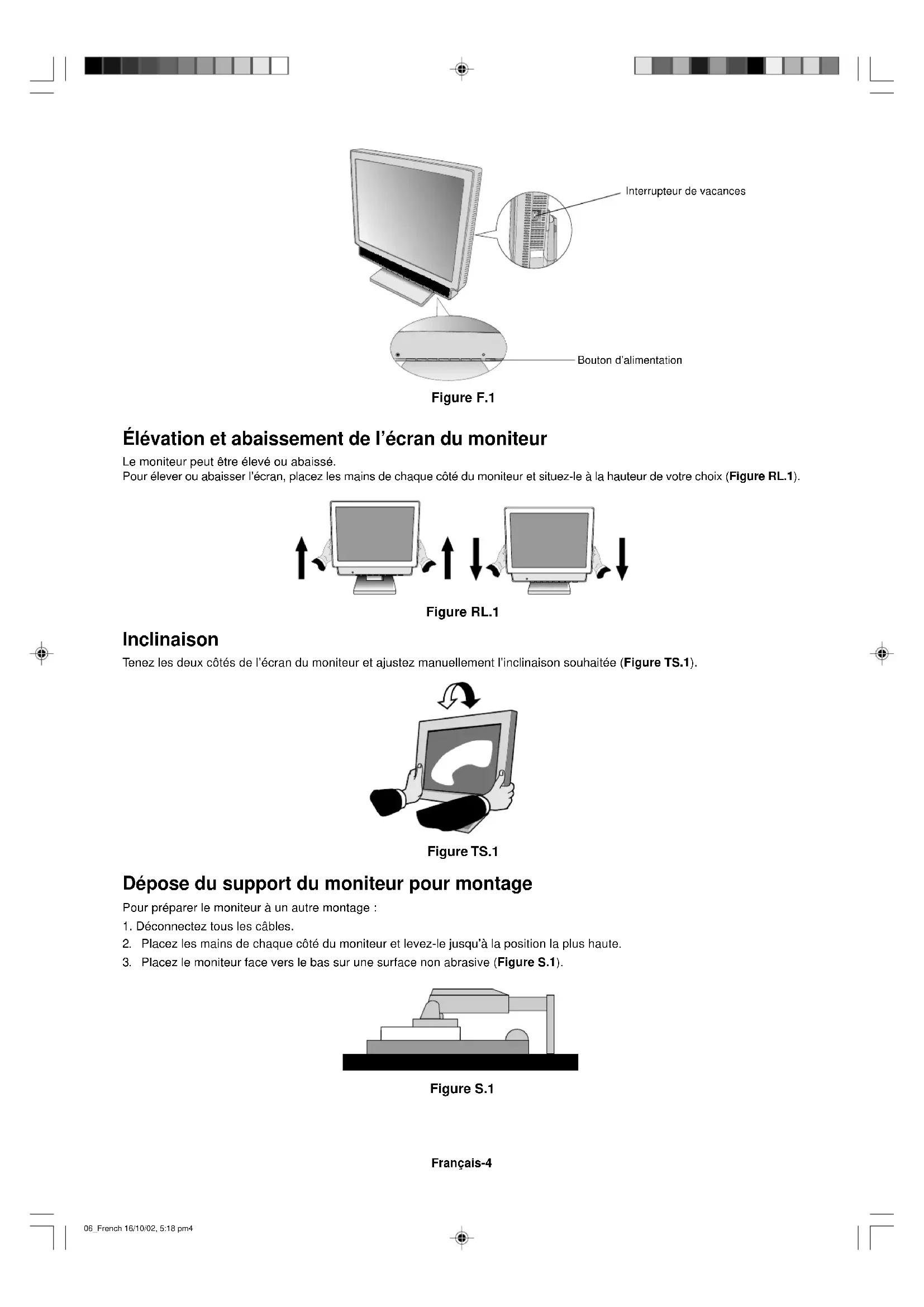 Interrupteur de vacances

Bouton d'alimentation

Figure F.1

Élévation et abaissement de l'écran du moniteur

Le moniteur peut être élevé ou abaissé.
Pour élever ou abaisser l'écran, placez les mains de chaque côté du moniteur et situez-le à la hauteur de votre choix (Figure RL.1).

Figure RL.1

Inclinaison

Tenez les deux côtés de l'écran du moniteur et ajustez manuellement l'inclinaison souhaitée (Figure TS.1).

Figure TS.1

Dépose du support du moniteur pour montage

Pour préparer le moniteur à un autre montage :

1. Déconnectez tous les câbles.
2. Placez les mains de chaque côté du moniteur et levez-le jusqu'à la position la plus haute.
3. Placez le moniteur face vers le bas sur une surface non abrasive (Figure S.1).

Figure S.1

Français-4

06_French 16/10/02, 5:18 pm4