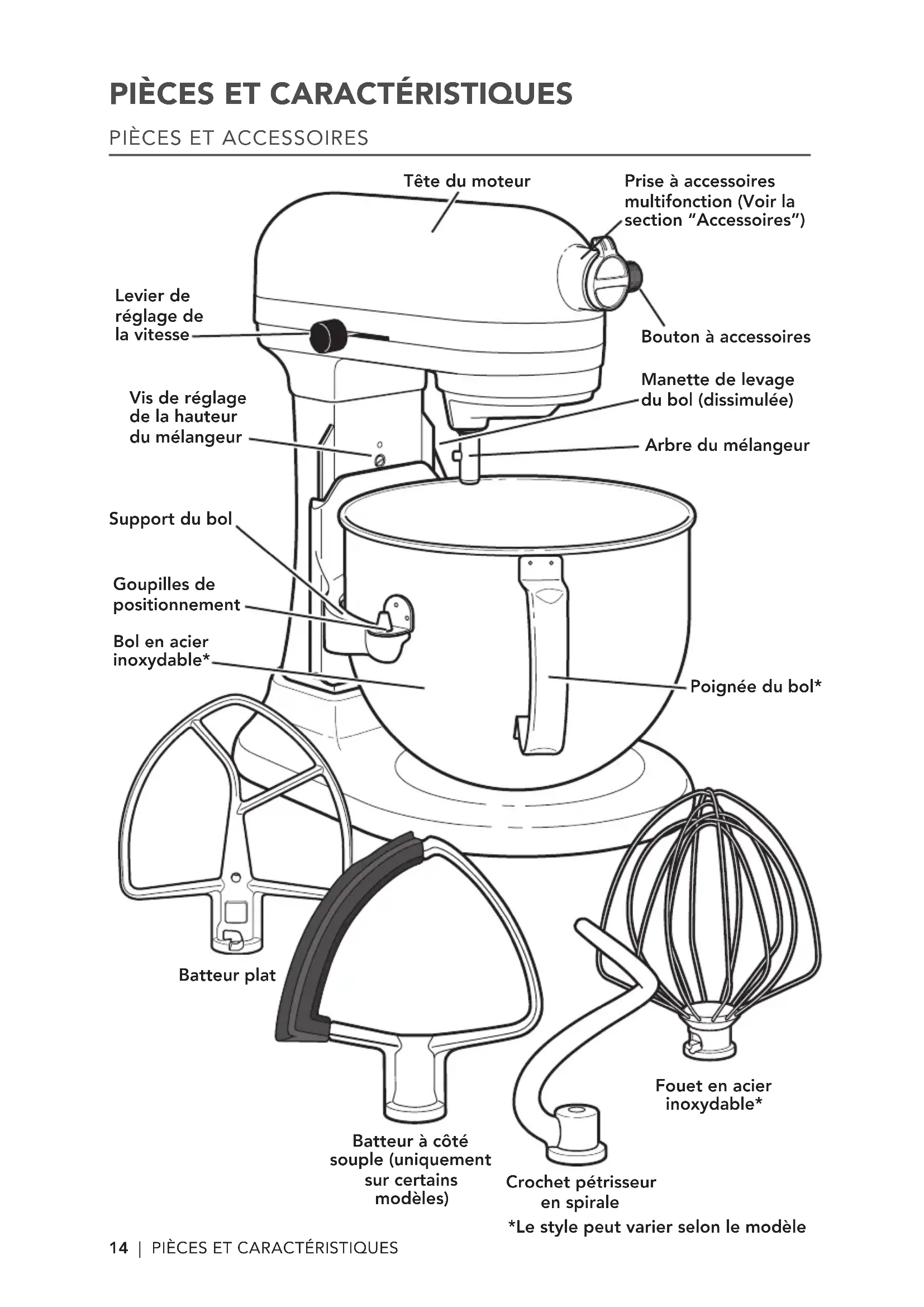 PIÈCES ET CARACTÉRISTIQUES

PIÈCES ET ACCESSOIRES

Tête du moteur

Prise à accessoires multifonction (Voir la section "Accessoires")

Levier de réglage de la vitesse

Bouton à accessoires

Manette de levage du bol (dissimulée)

Vis de réglage de la hauteur du mélangeur

Arbre du mélangeur

Support du bol

Goupilles de positionnement

Bol en acier inoxydable*

Poignée du bol*

Batteur plat

Fouet en acier inoxydable*

Batteur à côté souple (uniquement sur certains modèles)

Crochet pétrisseur en spirale

*Le style peut varier selon le modèle

14 | PIÈCES ET CARACTÉRISTIQUES