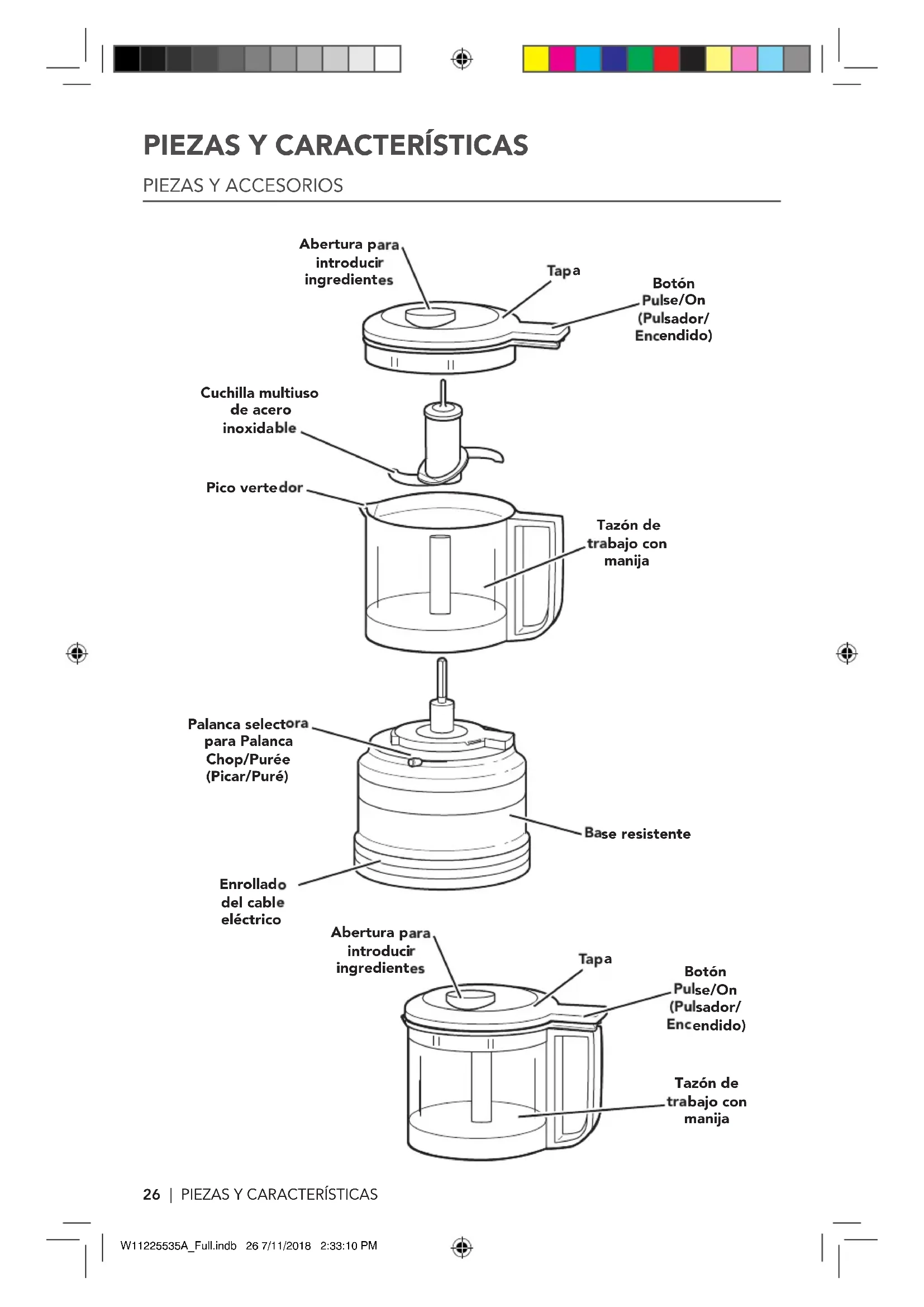 PIEZAS Y CARACTERÍSTICAS

PIEZAS Y ACCESORIOS

Abertura para introducir ingredientes

Tapa

Botón Pulse/On (Pulsador/ Encendido)

Cuchilla multiuso de acero inoxidable

Pico vertedor

Tazón de trabajo con manija

Palanca selectora para Palanca Chop/Purée (Picar/Puré)

Base resistente

Enrollado del cable eléctrico

Abertura para introducir ingredientes

Tapa

Botón Pulse/On (Pulsador/ Encendido)

Tazón de trabajo con manija

26 | PIEZAS Y CARACTERÍSTICAS

W11225535A_Full.indb 26 7/11/2018 2:33:10 PM