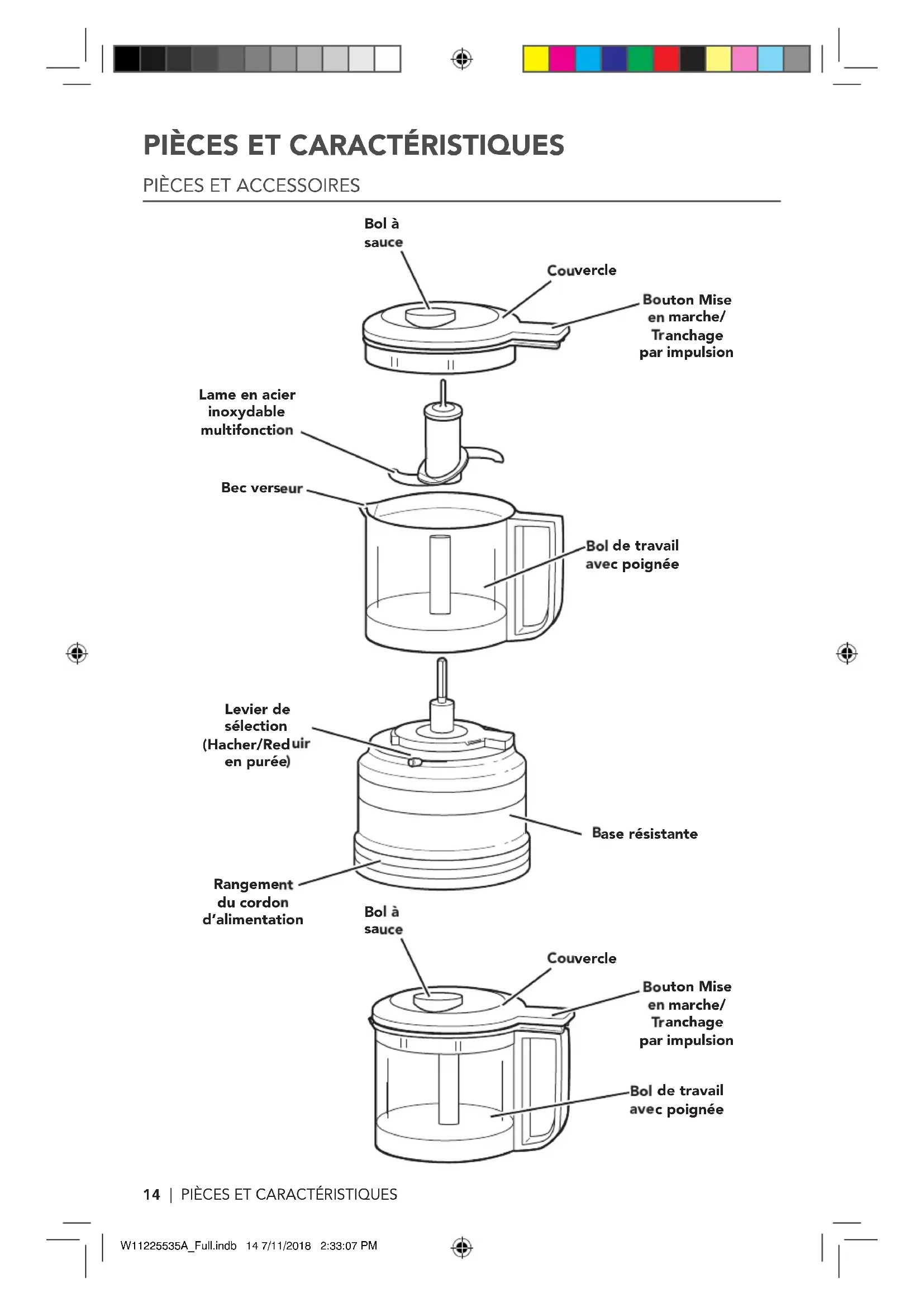 PIÈCES ET CARACTÉRISTIQUES

PIÈCES ET ACCESSOIRES

Bol à sauce

Couvercle

Bouton Mise en marche/ Tranchage par impulsion

Lame en acier inoxydable multifonction

Bec verseur

Bol de travail avec poignée

Levier de sélection (Hacher/Reduir en purée)

Base résistante

Rangement du cordon d'alimentation

Bol à sauce

Couvercle

Bouton Mise en marche/ Tranchage par impulsion

Bol de travail avec poignée

14 | PIÈCES ET CARACTÉRISTIQUES

W11225535A_Full.indb 14 7/11/2018 2:33:07 PM