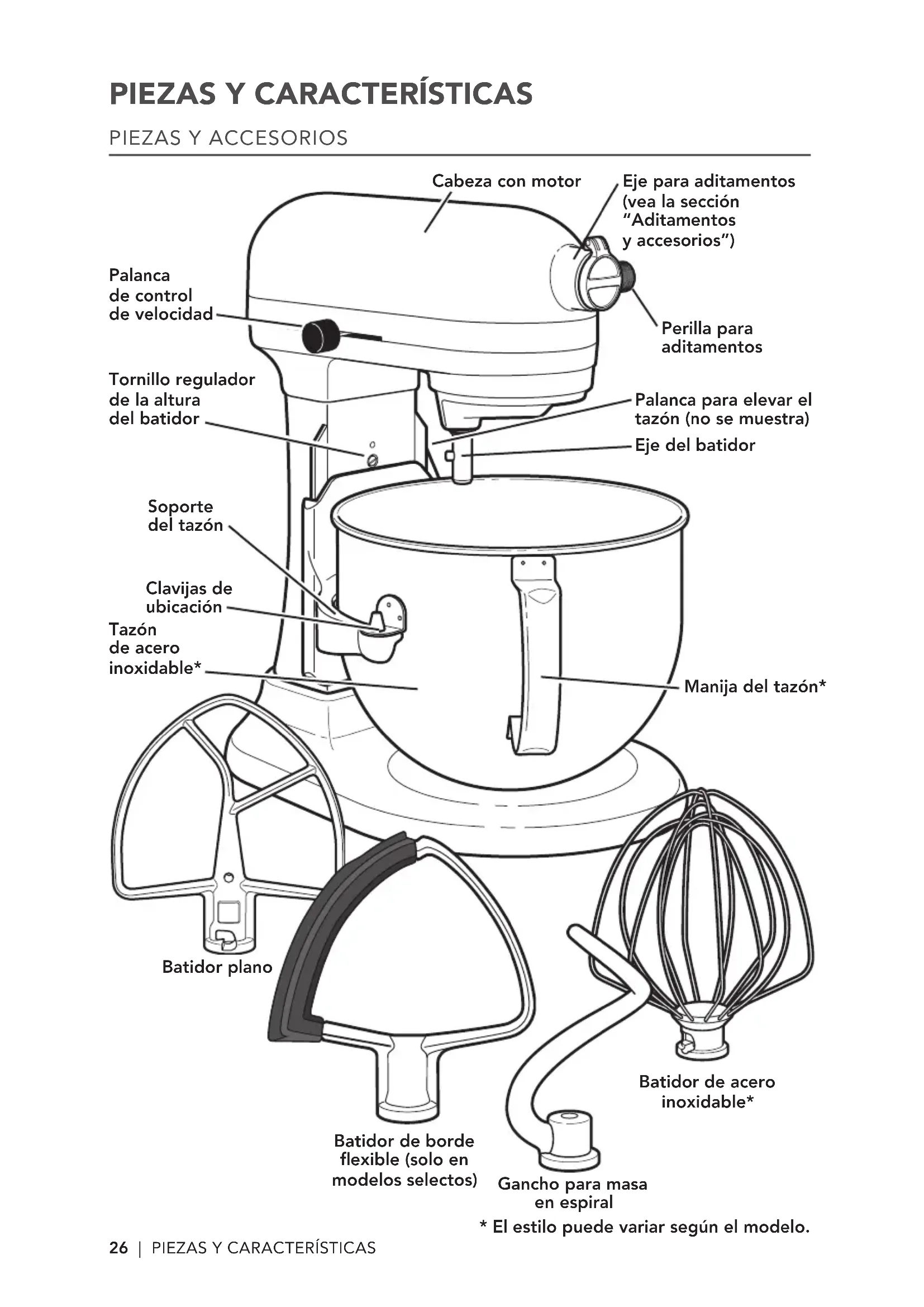 PIEZAS Y CARACTERÍSTICAS

PIEZAS Y ACCESORIOS

Cabeza con motor

Eje para aditamentos (vea la sección "Aditamentos y accesorios")

Palanca de control de velocidad

Perilla para aditamentos

Tornillo regulador de la altura del batidor

Palanca para elevar el tazón (no se muestra)

Eje del batidor

Soporte del tazón

Clavijas de ubicación

Tazón de acero inoxidable*

Manija del tazón*

Batidor plano

Batidor de acero inoxidable*

Batidor de borde flexible (solo en modelos selectos)

Gancho para masa en espiral

* El estilo puede variar según el modelo.

26 | PIEZAS Y CARACTERÍSTICAS