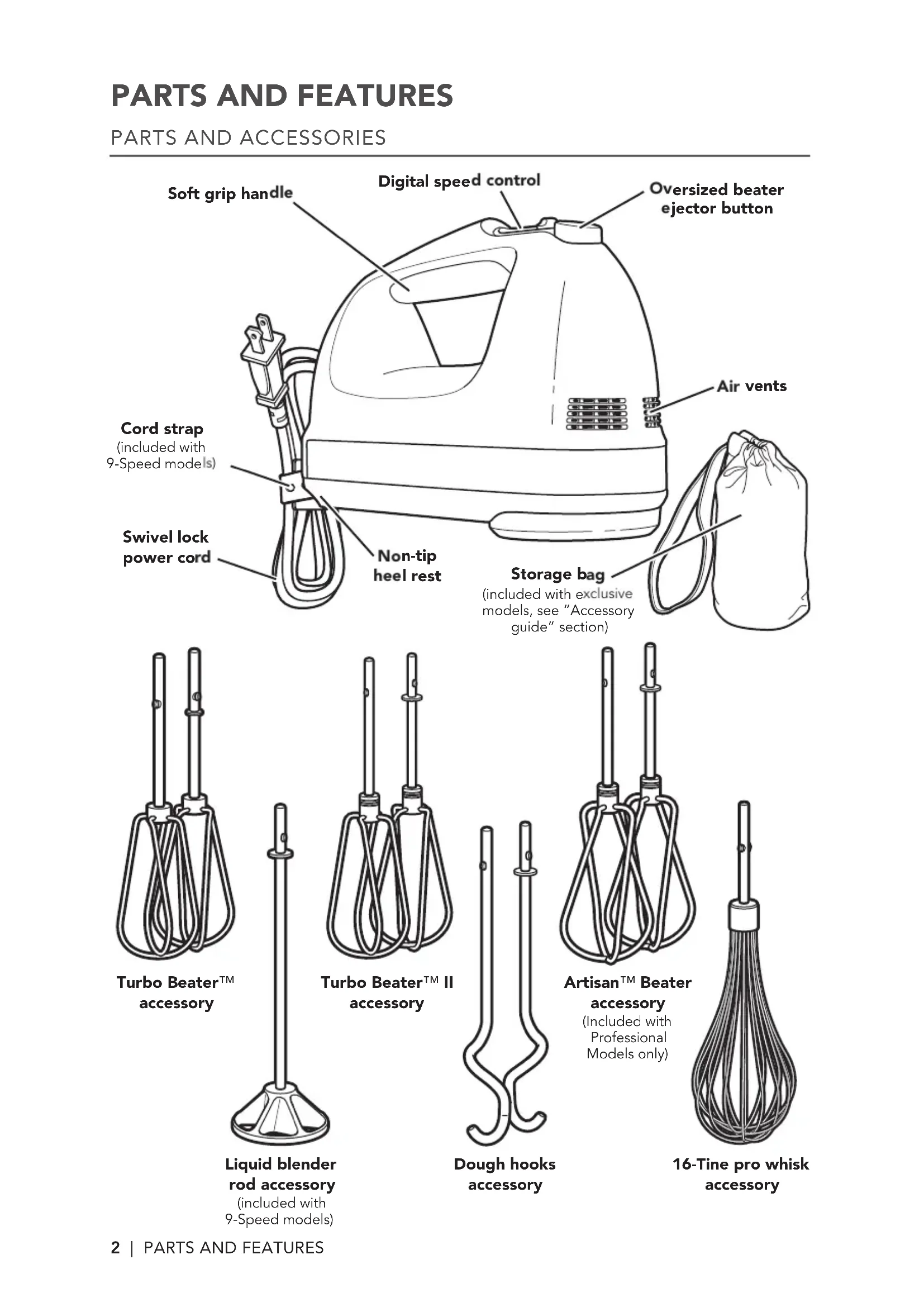 PARTS AND FEATURES

PARTS AND ACCESSORIES

Soft grip handle

Digital speed control

Oversized beater ejector button

Air vents

Cord strap
(included with 9-Speed models)

Swivel lock power cord

Non-tip heel rest

Storage bag
(included with exclusive models, see "Accessory guide" section)

Turbo Beater™ accessory

Turbo Beater™ II accessory

Artisan™ Beater accessory
(Included with Professional Models only)

Liquid blender rod accessory
(included with 9-Speed models)

Dough hooks accessory

16-Tine pro whisk accessory

2 | PARTS AND FEATURES