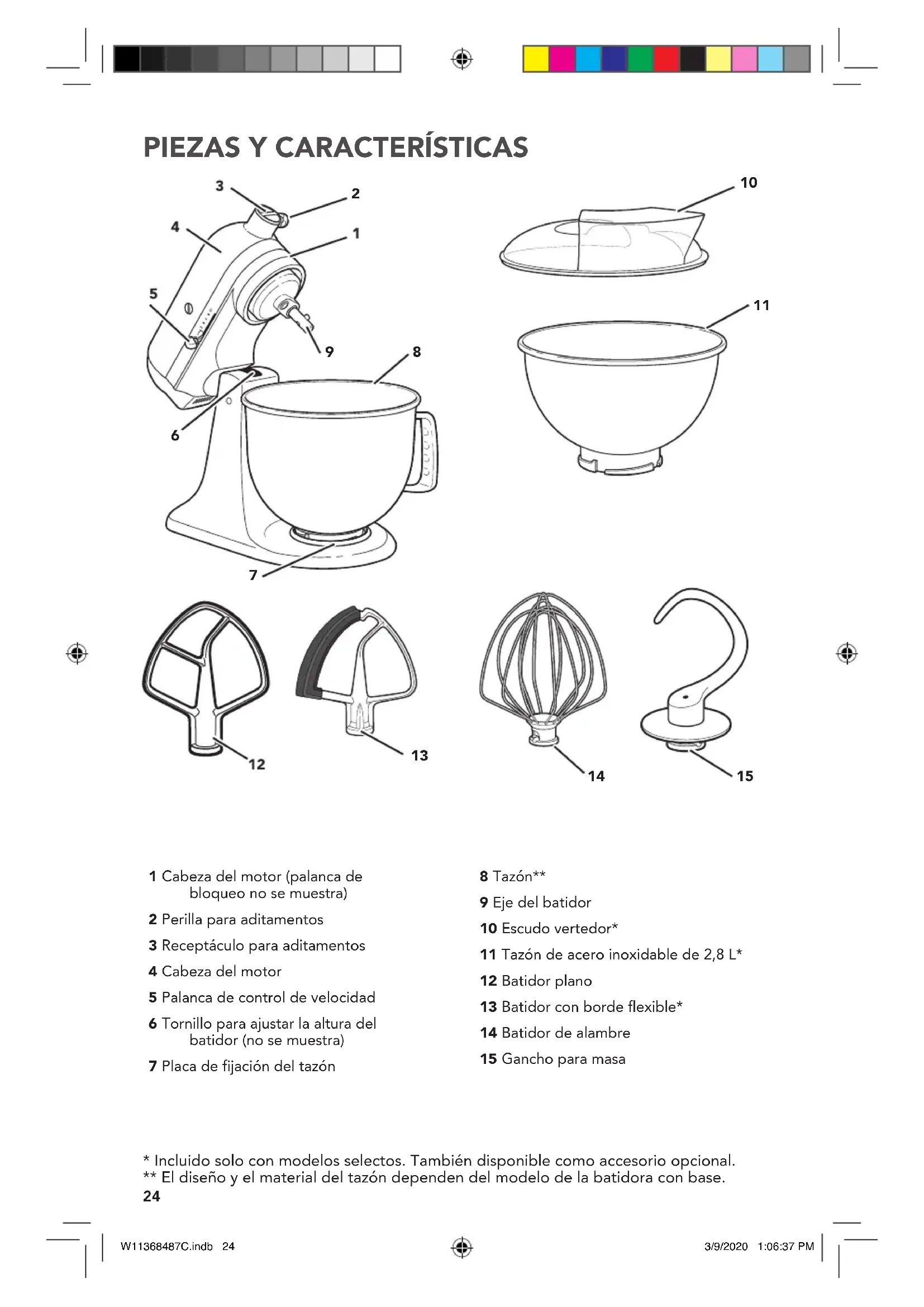 PIEZAS Y CARACTERÍSTICAS

3
2
4
1
5
9
8
6
7
10
11
12
13
14
15

1 Cabeza del motor (palanca de bloqueo no se muestra)

2 Perilla para aditamentos

3 Receptáculo para aditamentos

4 Cabeza del motor

5 Palanca de control de velocidad

6 Tornillo para ajustar la altura del batidor (no se muestra)

7 Placa de fijación del tazón

8 Tazón**

9 Eje del batidor

10 Escudo vertedor*

11 Tazón de acero inoxidable de 2,8 L*

12 Batidor plano

13 Batidor con borde flexible*

14 Batidor de alambre

15 Gancho para masa

* Incluido solo con modelos selectos. También disponible como accesorio opcional.
** El diseño y el material del tazón dependen del modelo de la batidora con base.

24

W11368487C.indb 24

3/9/2020 1:06:37 PM