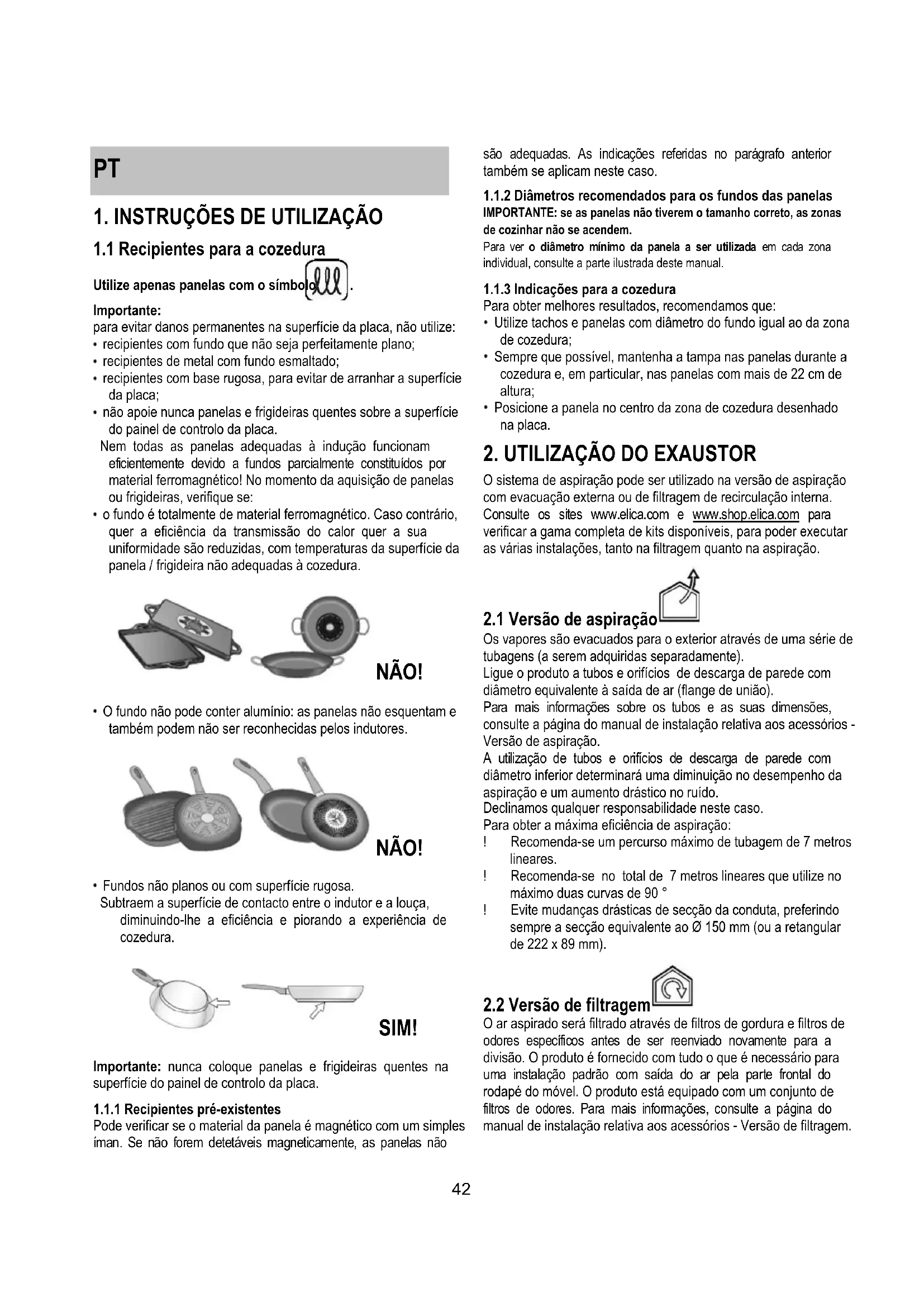 PT

1. INSTRUÇÕES DE UTILIZAÇÃO

1.1 Recipientes para a cozedura

Utilize apenas panelas com o símbolo .

Importante:
para evitar danos permanentes na superfície da placa, não utilize:
• recipientes com fundo que não seja perfeitamente plano;
• recipientes de metal com fundo esmaltado;
• recipientes com base rugosa, para evitar de arranhar a superfície da placa;
• não apoie nunca panelas e frigideiras quentes sobre a superfície do painel de controlo da placa.
Nem todas as panelas adequadas à indução funcionam eficientemente devido a fundos parcialmente constituídos por material ferromagnético! No momento da aquisição de panelas ou frigideiras, verifique se:
• o fundo é totalmente de material ferromagnético. Caso contrário, quer a eficiência da transmissão do calor quer a sua uniformidade são reduzidas, com temperaturas da superfície da panela / frigideira não adequadas à cozedura.

NÃO!

• O fundo não pode conter alumínio: as panelas não esquentam e também podem não ser reconhecidas pelos indutores.

NÃO!

• Fundos não planos ou com superfície rugosa.
Subtraem a superfície de contacto entre o indutor e a louça, diminuindo-lhe a eficiência e piorando a experiência de cozedura.

SIM!

Importante: nunca coloque panelas e frigideiras quentes na superfície do painel de controlo da placa.

1.1.1 Recipientes pré-existentes
Pode verificar se o material da panela é magnético com um simples íman. Se não forem detetáveis magneticamente, as panelas não são adequadas. As indicações referidas no parágrafo anterior também se aplicam neste caso.

1.1.2 Diâmetros recomendados para os fundos das panelas
IMPORTANTE: se as panelas não tiverem o tamanho correto, as zonas de cozinhar não se acendem.
Para ver o diâmetro mínimo da panela a ser utilizada em cada zona individual, consulte a parte ilustrada deste manual.

1.1.3 Indicações para a cozedura
Para obter melhores resultados, recomendamos que:
• Utilize tachos e panelas com diâmetro do fundo igual ao da zona de cozedura;
• Sempre que possível, mantenha a tampa nas panelas durante a cozedura e, em particular, nas panelas com mais de 22 cm de altura;
• Posicione a panela no centro da zona de cozedura desenhado na placa.

2. UTILIZAÇÃO DO EXAUSTOR
O sistema de aspiração pode ser utilizado na versão de aspiração com evacuação externa ou de filtragem de recirculação interna.
Consulte os sites www.elica.com e www.shop.elica.com para verificar a gama completa de kits disponíveis, para poder executar as várias instalações, tanto na filtragem quanto na aspiração.

2.1 Versão de aspiração
Os vapores são evacuados para o exterior através de uma série de tubagens (a serem adquiridas separadamente).
Ligue o produto a tubos e orifícios de descarga de parede com diâmetro equivalente à saída de ar (flange de união).
Para mais informações sobre os tubos e as suas dimensões, consulte a página do manual de instalação relativa aos acessórios - Versão de aspiração.
A utilização de tubos e orifícios de descarga de parede com diâmetro inferior determinará uma diminuição no desempenho da aspiração e um aumento drástico no ruído.
Declinamos qualquer responsabilidade neste caso.
Para obter a máxima eficiência de aspiração:
! Recomenda-se um percurso máximo de tubagem de 7 metros lineares.
! Recomenda-se no total de 7 metros lineares que utilize no máximo duas curvas de 90 °
! Evite mudanças drásticas de secção da conduta, preferindo sempre a secção equivalente ao Ø 150 mm (ou a retangular de 222 x 89 mm).

2.2 Versão de filtragem
O ar aspirado será filtrado através de filtros de gordura e filtros de odores específicos antes de ser reenviado novamente para a divisão. O produto é fornecido com tudo o que é necessário para uma instalação padrão com saída do ar pela parte frontal do rodapé do móvel. O produto está equipado com um conjunto de filtros de odores. Para mais informações, consulte a página do manual de instalação relativa aos acessórios - Versão de filtragem.

42