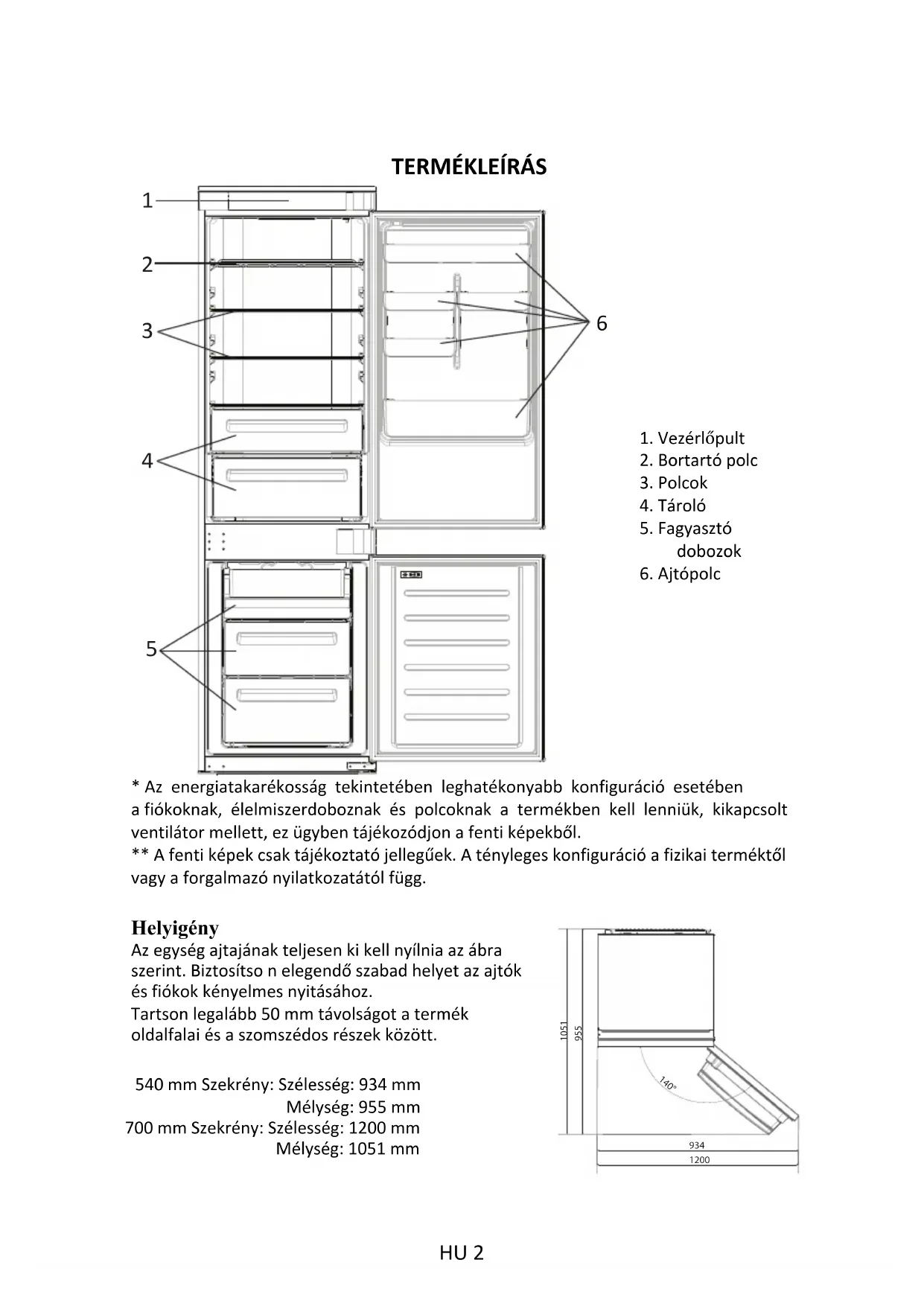 TERMÉKLEÍRÁS

1

2

3

4

5

6

1. Vezérlőpult
2. Bortartó polc
3. Polcok
4. Tároló
5. Fagyasztó dobozok
6. Ajtópolc

* Az energiatakarékosság tekintetében leghatékonyabb konfiguráció esetében a fiókoknak, élelmiszerdoboznak és polcoknak a termékben kell lenniük, kikapcsolt ventilátor mellett, ez ügyben tájékozódjon a fenti képekből.
** A fenti képek csak tájékoztató jellegűek. A tényleges konfiguráció a fizikai terméktől vagy a forgalmazó nyilatkozatától függ.

Helyigény
Az egység ajtajának teljesen ki kell nyílnia az ábra szerint. Biztosítso n elegendő szabad helyet az ajtók és fiókok kényelmes nyitásához.
Tartson legalább 50 mm távolságot a termék oldalfalai és a szomszédos részek között.

540 mm Szekrény: Szélesség: 934 mm
Mélység: 955 mm
700 mm Szekrény: Szélesség: 1200 mm
Mélység: 1051 mm

1051
955
140°
934
1200

HU 2