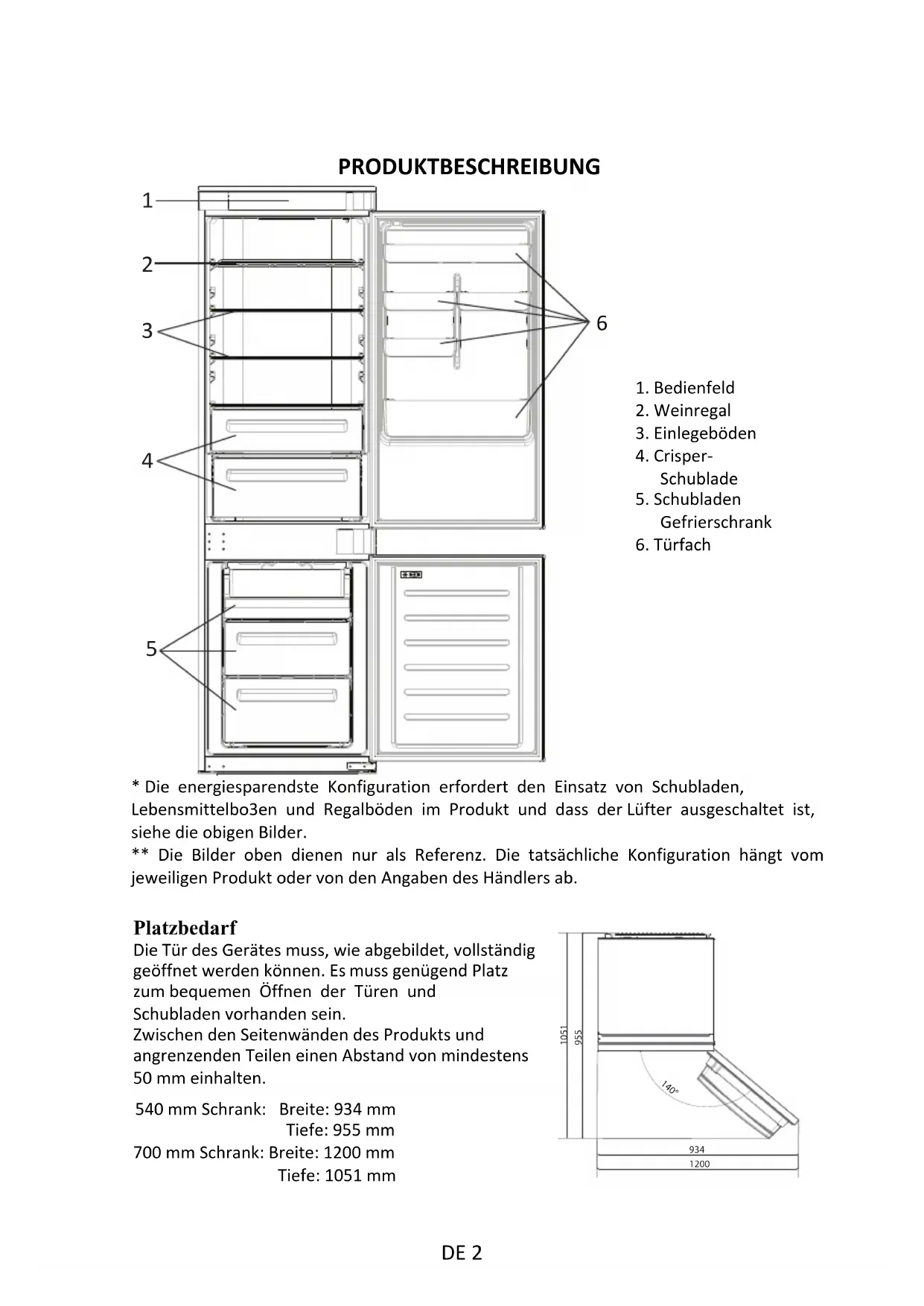 PRODUKTBESCHREIBUNG

1
2
3
4
5
6

1. Bedienfeld
2. Weinregal
3. Einlegeböden
4. Crisper-Schublade
5. Schubladen Gefrierschrank
6. Türfach

* Die energiesparendste Konfiguration erfordert den Einsatz von Schubladen, Lebensmittelbo3en und Regalböden im Produkt und dass der Lüfter ausgeschaltet ist, siehe die obigen Bilder.
** Die Bilder oben dienen nur als Referenz. Die tatsächliche Konfiguration hängt vom jeweiligen Produkt oder von den Angaben des Händlers ab.

Platzbedarf
Die Tür des Gerätes muss, wie abgebildet, vollständig geöffnet werden können. Es muss genügend Platz zum bequemen Öffnen der Türen und Schubladen vorhanden sein.
Zwischen den Seitenwänden des Produkts und angrenzenden Teilen einen Abstand von mindestens 50 mm einhalten.

540 mm Schrank: Breite: 934 mm
Tiefe: 955 mm
700 mm Schrank: Breite: 1200 mm
Tiefe: 1051 mm

1051
955
140°
934
1200

DE 2