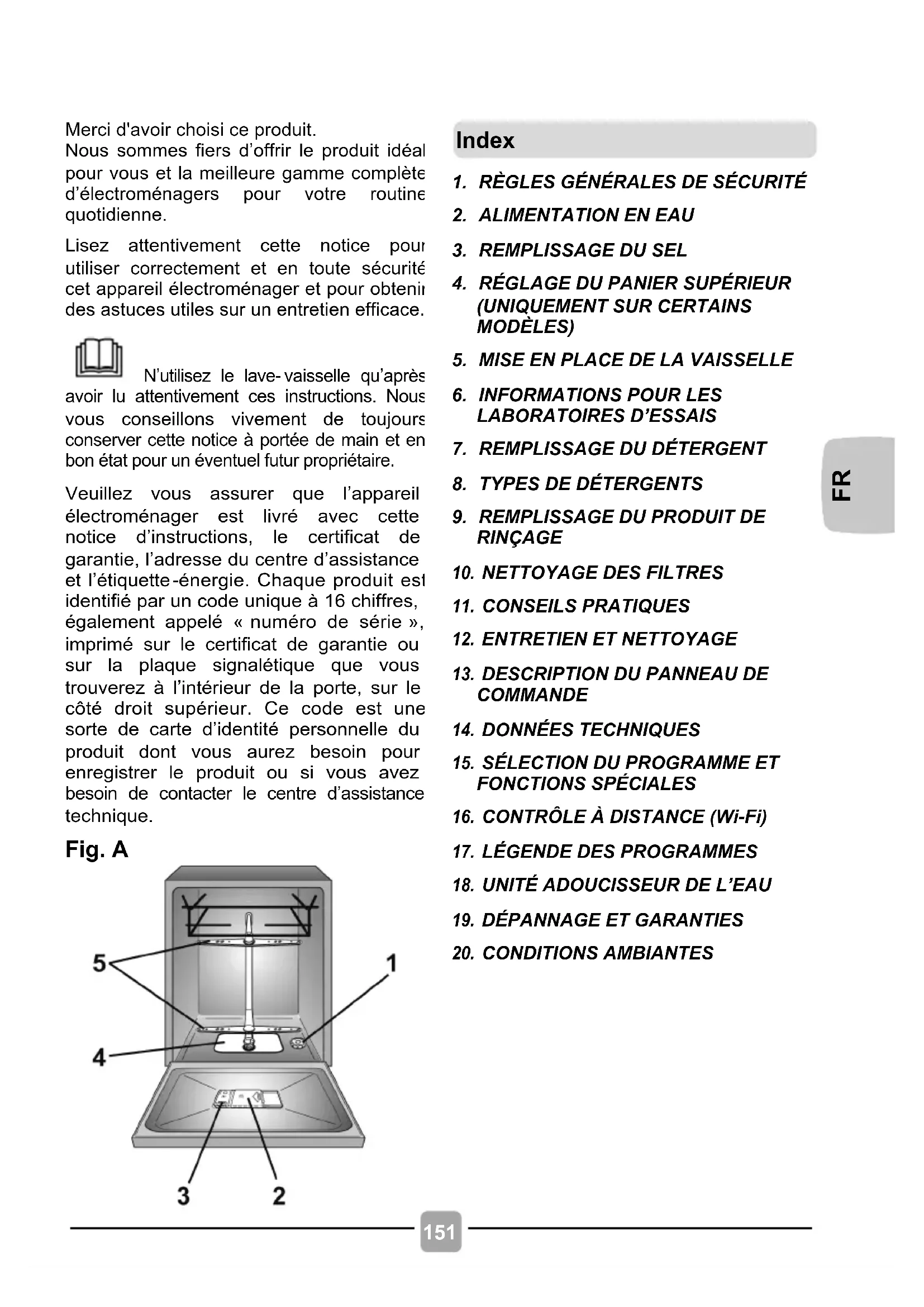 Merci d'avoir choisi ce produit.
Nous sommes fiers d'offrir le produit idéal pour vous et la meilleure gamme complète d'électroménagers pour votre routine quotidienne.

Lisez attentivement cette notice pour utiliser correctement et en toute sécurité cet appareil électroménager et pour obtenir des astuces utiles sur un entretien efficace.

N'utilisez le lave-vaisselle qu'après avoir lu attentivement ces instructions. Nous vous conseillons vivement de toujours conserver cette notice à portée de main et en bon état pour un éventuel futur propriétaire.

Veuillez vous assurer que l'appareil électroménager est livré avec cette notice d'instructions, le certificat de garantie, l'adresse du centre d'assistance et l'étiquette-énergie. Chaque produit est identifié par un code unique à 16 chiffres, également appelé « numéro de série », imprimé sur le certificat de garantie ou sur la plaque signalétique que vous trouverez à l'intérieur de la porte, sur le côté droit supérieur. Ce code est une sorte de carte d'identité personnelle du produit dont vous aurez besoin pour enregistrer le produit ou si vous avez besoin de contacter le centre d'assistance technique.

Fig. A

5
1
4
3
2

Index

1. RÈGLES GÉNÉRALES DE SÉCURITÉ
2. ALIMENTATION EN EAU
3. REMPLISSAGE DU SEL
4. RÉGLAGE DU PANIER SUPÉRIEUR (UNIQUEMENT SUR CERTAINS MODÈLES)
5. MISE EN PLACE DE LA VAISSELLE
6. INFORMATIONS POUR LES LABORATOIRES D'ESSAIS
7. REMPLISSAGE DU DÉTERGENT
8. TYPES DE DÉTERGENTS
9. REMPLISSAGE DU PRODUIT DE RINÇAGE
10. NETTOYAGE DES FILTRES
11. CONSEILS PRATIQUES
12. ENTRETIEN ET NETTOYAGE
13. DESCRIPTION DU PANNEAU DE COMMANDE
14. DONNÉES TECHNIQUES
15. SÉLECTION DU PROGRAMME ET FONCTIONS SPÉCIALES
16. CONTRÔLE À DISTANCE (Wi-Fi)
17. LÉGENDE DES PROGRAMMES
18. UNITÉ ADOUCISSEUR DE L'EAU
19. DÉPANNAGE ET GARANTIES
20. CONDITIONS AMBIANTES

FR

151