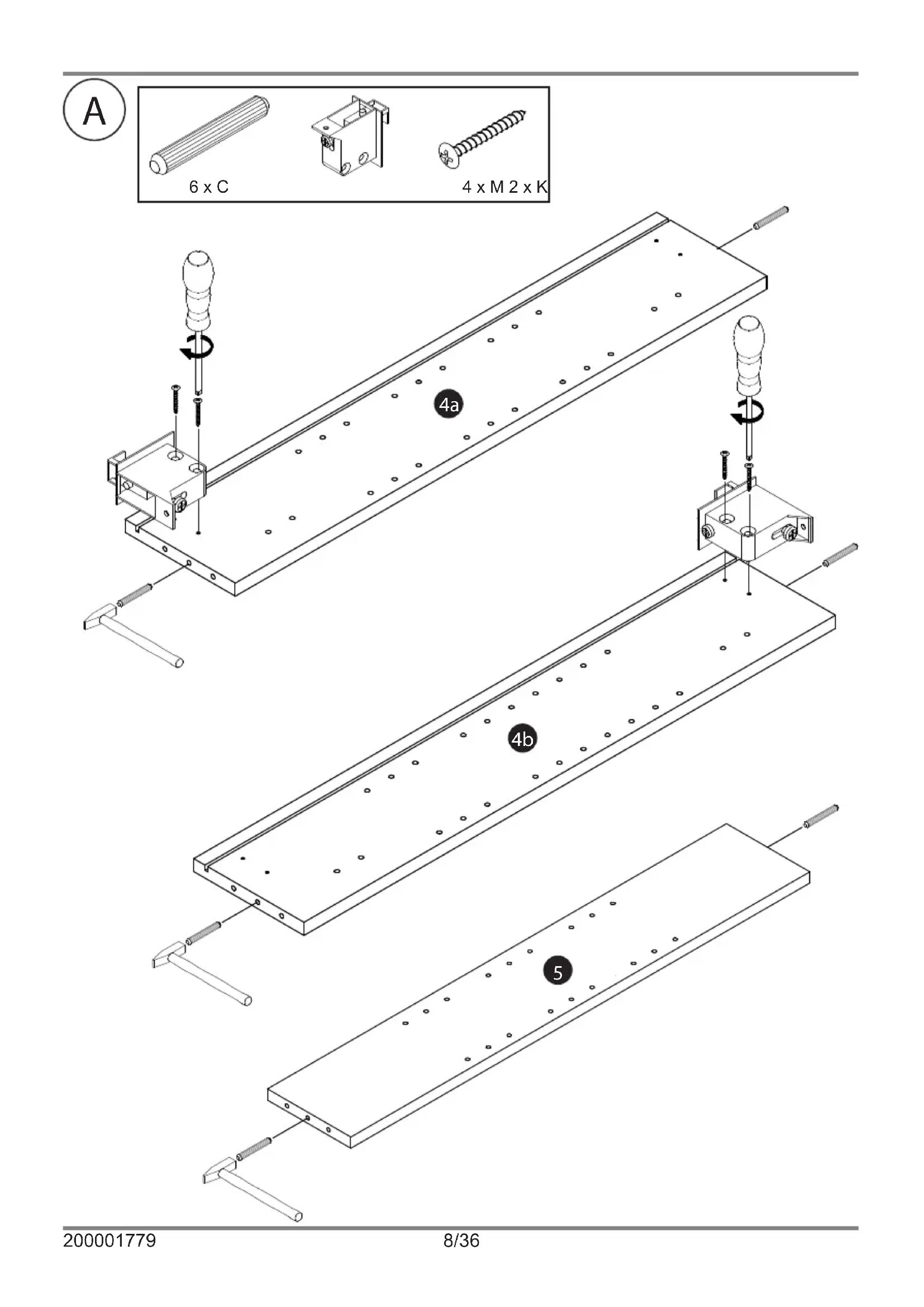 A

6 x C

4 x M 2 x K

4a

4b

5

200001779

8/36