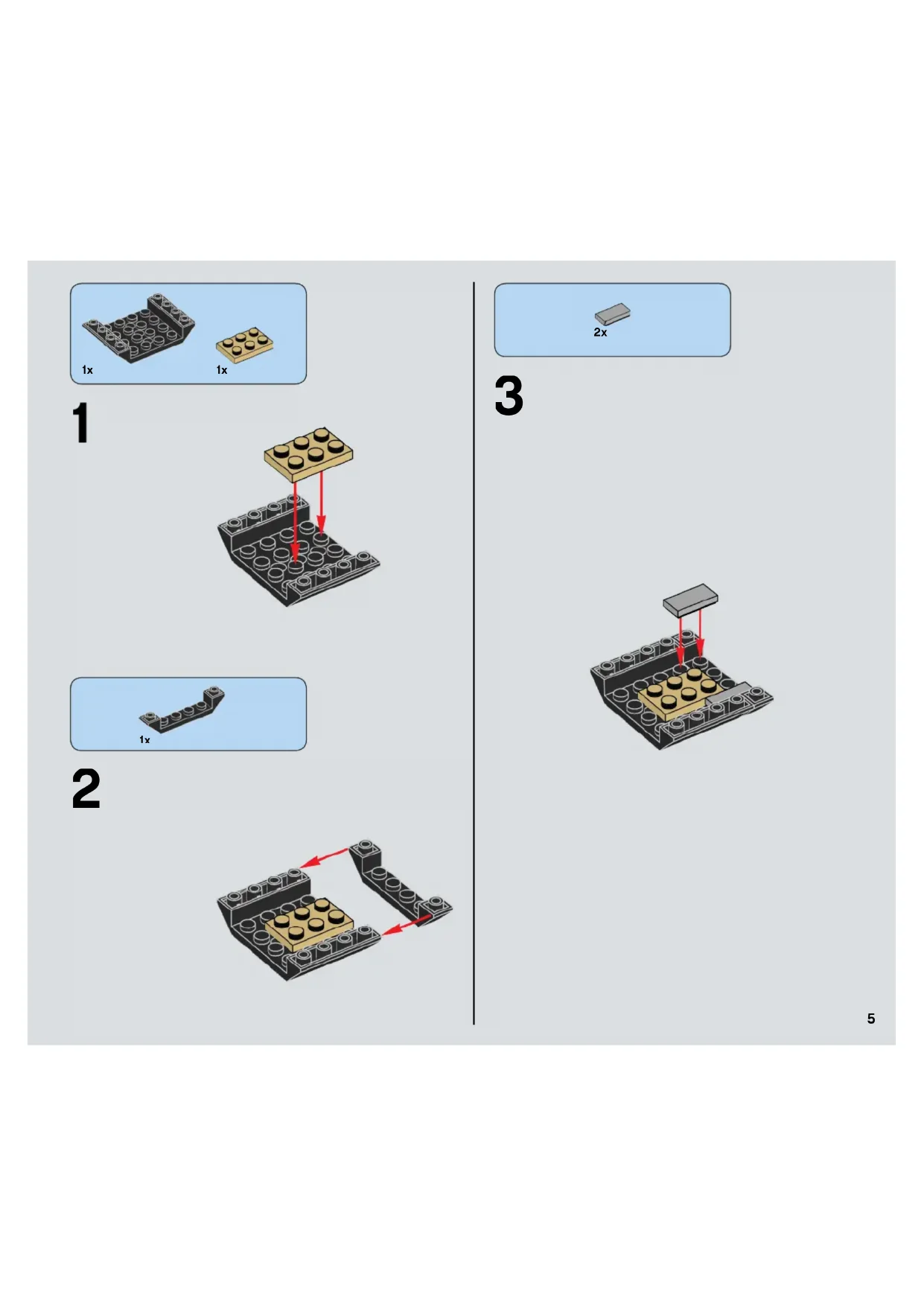 1x 1x

1

1x

2

2x

3

5