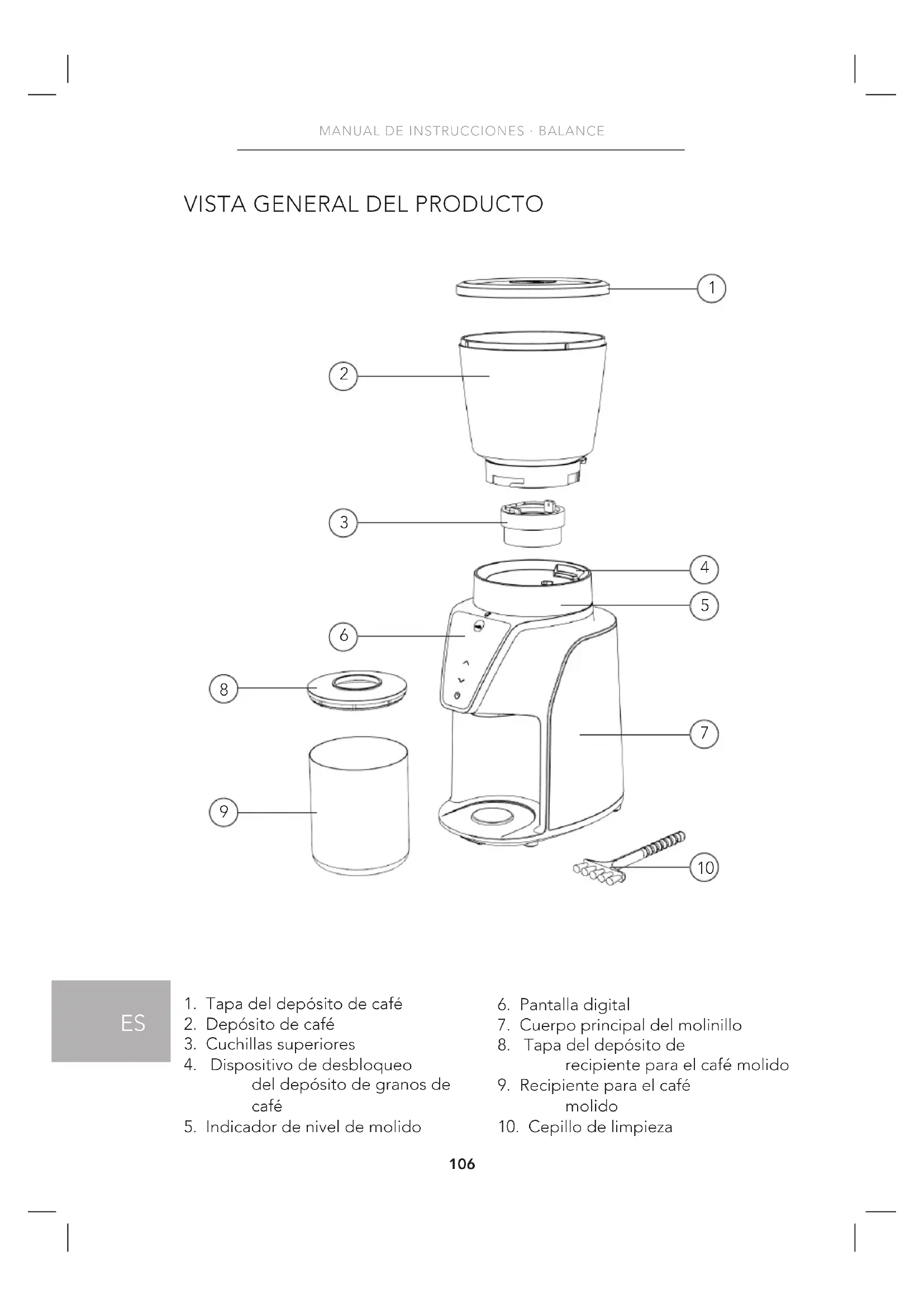 MANUAL DE INSTRUCCIONES · BALANCE

VISTA GENERAL DEL PRODUCTO

1

2

3

4

5

6

8

7

9

10

ES

1. Tapa del depósito de café
2. Depósito de café
3. Cuchillas superiores
4. Dispositivo de desbloqueo del depósito de granos de café
5. Indicador de nivel de molido

6. Pantalla digital
7. Cuerpo principal del molinillo
8. Tapa del depósito de recipiente para el café molido
9. Recipiente para el café molido
10. Cepillo de limpieza

106