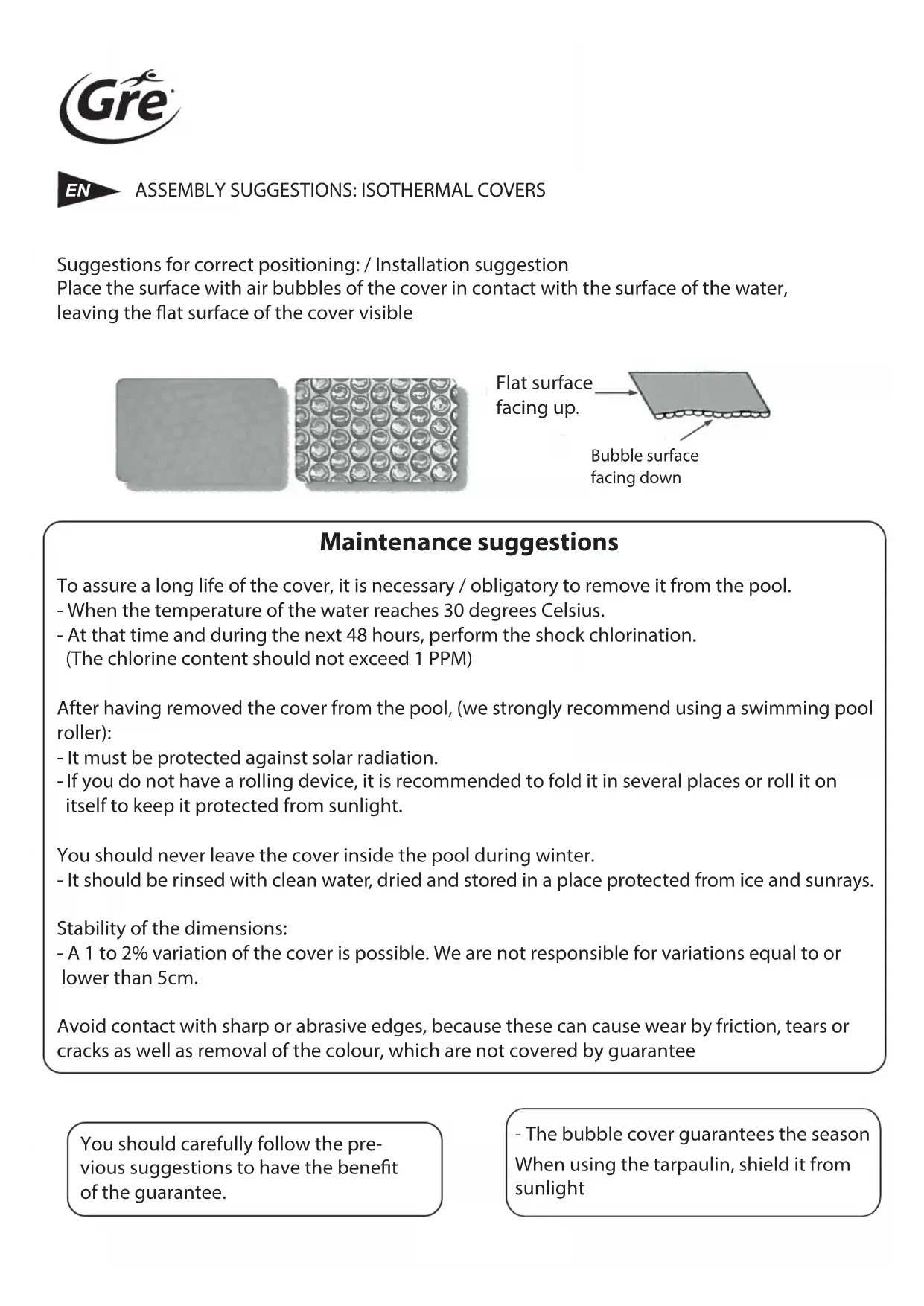 Gre

EN ASSEMBLY SUGGESTIONS: ISOTHERMAL COVERS

Suggestions for correct positioning: / Installation suggestion
Place the surface with air bubbles of the cover in contact with the surface of the water, leaving the flat surface of the cover visible

Flat surface facing up.

Bubble surface facing down

Maintenance suggestions

To assure a long life of the cover, it is necessary / obligatory to remove it from the pool.
- When the temperature of the water reaches 30 degrees Celsius.
- At that time and during the next 48 hours, perform the shock chlorination. (The chlorine content should not exceed 1 PPM)

After having removed the cover from the pool, (we strongly recommend using a swimming pool roller):
- It must be protected against solar radiation.
- If you do not have a rolling device, it is recommended to fold it in several places or roll it on itself to keep it protected from sunlight.

You should never leave the cover inside the pool during winter.
- It should be rinsed with clean water, dried and stored in a place protected from ice and sunrays.

Stability of the dimensions:
- A 1 to 2% variation of the cover is possible. We are not responsible for variations equal to or lower than 5cm.

Avoid contact with sharp or abrasive edges, because these can cause wear by friction, tears or cracks as well as removal of the colour, which are not covered by guarantee

You should carefully follow the previous suggestions to have the benefit of the guarantee.

- The bubble cover guarantees the season
When using the tarpaulin, shield it from sunlight