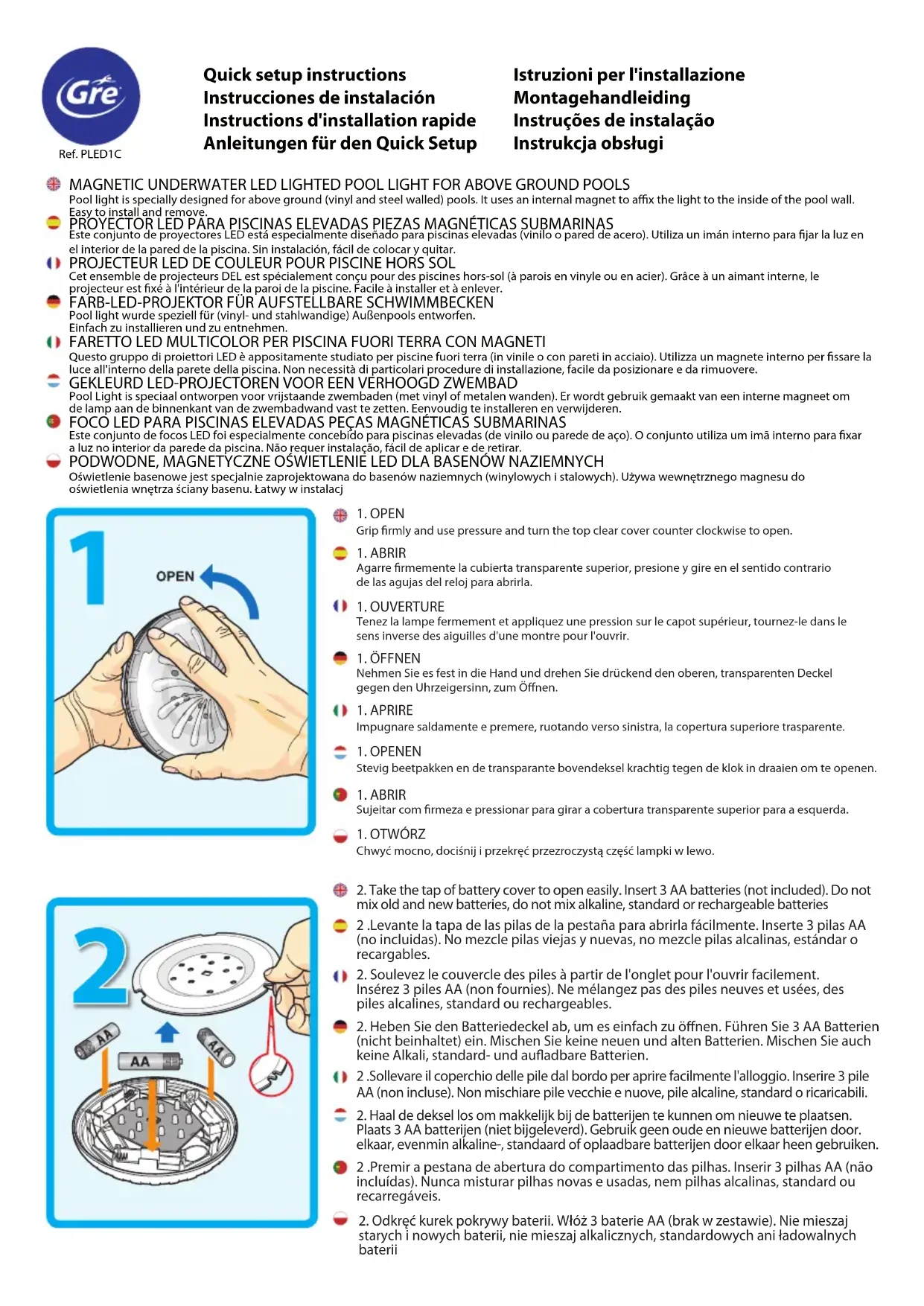 Gre

Ref. PLED1C

Quick setup instructions
Instrucciones de instalación
Instructions d'installation rapide
Anleitungen für den Quick Setup

Istruzioni per l'installazione
Montagehandleiding
Instruções de instalação
Instrukcja obsługi

MAGNETIC UNDERWATER LED LIGHTED POOL LIGHT FOR ABOVE GROUND POOLS
Pool light is specially designed for above ground (vinyl and steel walled) pools. It uses an internal magnet to affix the light to the inside of the pool wall. Easy to install and remove.

PROYECTOR LED PARA PISCINAS ELEVADAS PIEZAS MAGNÉTICAS SUBMARINAS
Este conjunto de proyectores LED está especialmente diseñado para piscinas elevadas (vinilo o pared de acero). Utiliza un imán interno para fijar la luz en el interior de la pared de la piscina. Sin instalación, fácil de colocar y quitar.

PROJECTEUR LED DE COULEUR POUR PISCINE HORS SOL
Cet ensemble de projecteurs DEL est spécialement conçu pour des piscines hors-sol (à parois en vinyle ou en acier). Grâce à un aimant interne, le projecteur est fixé à l'intérieur de la paroi de la piscine. Facile à installer et à enlever.

FARB-LED-PROJEKTOR FÜR AUFSTELLBARE SCHWIMMBECKEN
Pool light wurde speziell für (vinyl- und stahlwandige) Außenpools entworfen. Einfach zu installieren und zu entnehmen.

FARETTO LED MULTICOLOR PER PISCINA FUORI TERRA CON MAGNETI
Questo gruppo di proiettori LED è appositamente studiato per piscine fuori terra (in vinile o con pareti in acciaio). Utilizza un magnete interno per fissare la luce all'interno della parete della piscina. Non necessità di particolari procedure di installazione, facile da posizionare e da rimuovere.

GEKLEURD LED-PROJECTOREN VOOR EEN VERHOOGD ZWEMBAD
Pool Light is speciaal ontworpen voor vrijstaande zwembaden (met vinyl of metalen wanden). Er wordt gebruik gemaakt van een interne magneet om de lamp aan de binnenkant van de zwembadwand vast te zetten. Eenvoudig te installeren en verwijderen.

FOCO LED PARA PISCINAS ELEVADAS PEÇAS MAGNÉTICAS SUBMARINAS
Este conjunto de focos LED foi especialmente concebido para piscinas elevadas (de vinilo ou parede de aço). O conjunto utiliza um imã interno para fixar a luz no interior da parede da piscina. Não requer instalação, fácil de aplicar e de retirar.

PODWODNE, MAGNETYCZNE OŚWIETLENIE LED DLA BASENÓW NAZIEMNYCH
Oświetlenie basenowe jest specjalnie zaprojektowana do basenów naziemnych (winylowych i stalowych). Używa wewnętrznego magnesu do oświetlenia wnętrza ściany basenu. Łatwy w instalacj

1
OPEN

1. OPEN
Grip firmly and use pressure and turn the top clear cover counter clockwise to open.

1. ABRIR
Agarre firmemente la cubierta transparente superior, presione y gire en el sentido contrario de las agujas del reloj para abrirla.

1. OUVERTURE
Tenez la lampe fermement et appliquez une pression sur le capot supérieur, tournez-le dans le sens inverse des aiguilles d'une montre pour l'ouvrir.

1. ÖFFNEN
Nehmen Sie es fest in die Hand und drehen Sie drückend den oberen, transparenten Deckel gegen den Uhrzeigersinn, zum Öffnen.

1. APRIRE
Impugnare saldamente e premere, ruotando verso sinistra, la copertura superiore trasparente.

1. OPENEN
Stevig beetpakken en de transparante bovendeksel krachtig tegen de klok in draaien om te openen.

1. ABRIR
Sujeitar com firmeza e pressionar para girar a cobertura transparente superior para a esquerda.

1. OTWÓRZ
Chwyć mocno, dociśnij i przekręć przezroczystą część lampki w lewo.

2
AA
AA
AA

2. Take the tap of battery cover to open easily. Insert 3 AA batteries (not included). Do not mix old and new batteries, do not mix alkaline, standard or rechargeable batteries

2 .Levante la tapa de las pilas de la pestaña para abrirla fácilmente. Inserte 3 pilas AA (no incluidas). No mezcle pilas viejas y nuevas, no mezcle pilas alcalinas, estándar o recargables.

2. Soulevez le couvercle des piles à partir de l'onglet pour l'ouvrir facilement. Insérez 3 piles AA (non fournies). Ne mélangez pas des piles neuves et usées, des piles alcalines, standard ou rechargeables.

2. Heben Sie den Batteriedeckel ab, um es einfach zu öffnen. Führen Sie 3 AA Batterien (nicht beinhaltet) ein. Mischen Sie keine neuen und alten Batterien. Mischen Sie auch keine Alkali, standard- und aufladbare Batterien.

2 .Sollevare il coperchio delle pile dal bordo per aprire facilmente l'alloggio. Inserire 3 pile AA (non incluse). Non mischiare pile vecchie e nuove, pile alcaline, standard o ricaricabili.

2. Haal de deksel los om makkelijk bij de batterijen te kunnen om nieuwe te plaatsen. Plaats 3 AA batterijen (niet bijgeleverd). Gebruik geen oude en nieuwe batterijen door. elkaar, evenmin alkaline-, standaard of oplaadbare batterijen door elkaar heen gebruiken.

2 .Premir a pestana de abertura do compartimento das pilhas. Inserir 3 pilhas AA (não incluídas). Nunca misturar pilhas novas e usadas, nem pilhas alcalinas, standard ou recarregáveis.

2. Odkręć kurek pokrywy baterii. Włóż 3 baterie AA (brak w zestawie). Nie mieszaj starych i nowych baterii, nie mieszaj alkalicznych, standardowych ani ładowalnych baterii