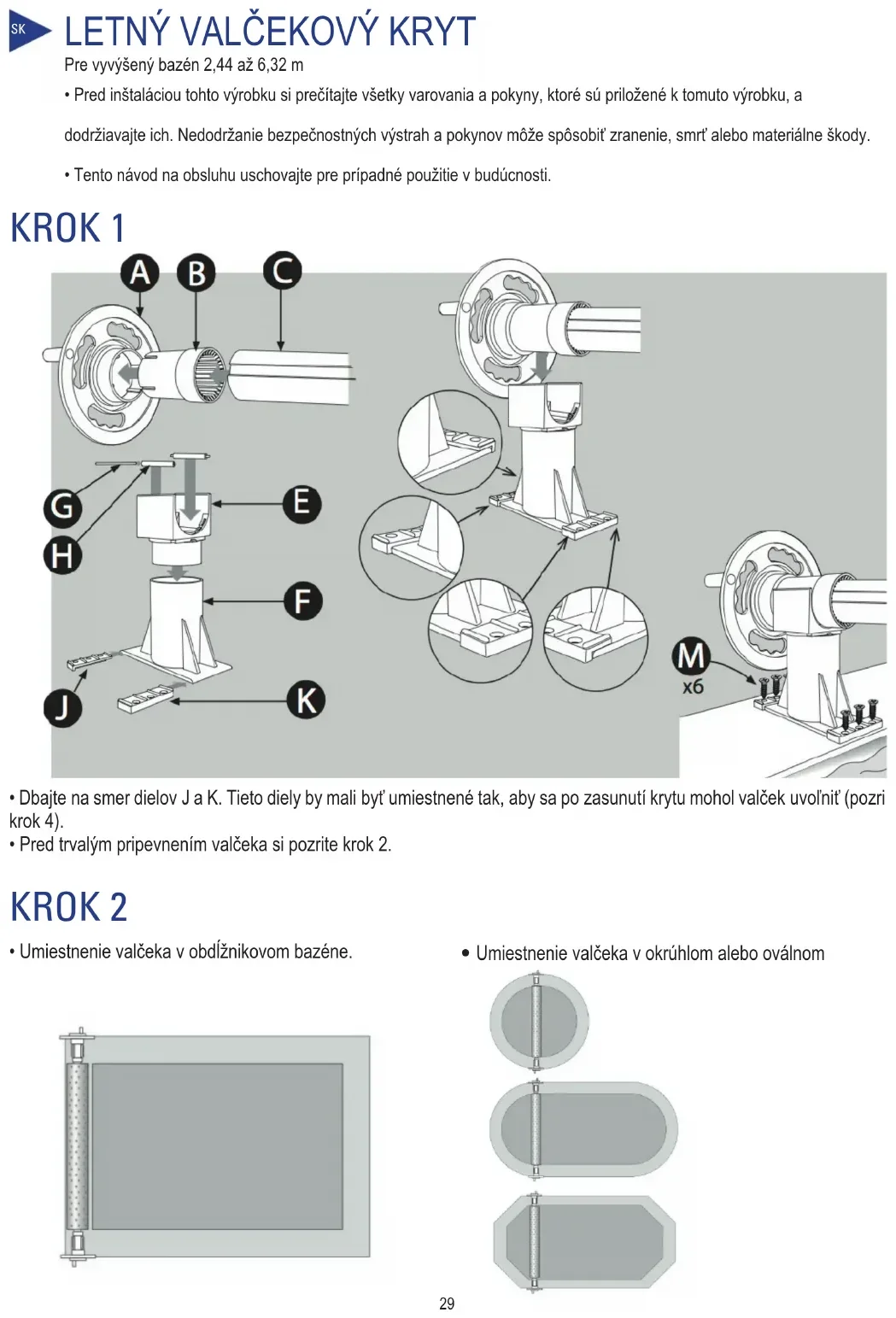 SK

LETNÝ VALČEKOVÝ KRYT

Pre vyvýšený bazén 2,44 až 6,32 m

• Pred inštaláciou tohto výrobku si prečítajte všetky varovania a pokyny, ktoré sú priložené k tomuto výrobku, a dodržiavajte ich. Nedodržanie bezpečnostných výstrah a pokynov môže spôsobiť zranenie, smrť alebo materiálne škody.

• Tento návod na obsluhu uschovajte pre prípadné použitie v budúcnosti.

KROK 1

A B C

G H E F J K

M x6

• Dbajte na smer dielov J a K. Tieto diely by mali byť umiestnené tak, aby sa po zasunutí krytu mohol valček uvoľniť (pozri krok 4).
• Pred trvalým pripevnením valčeka si pozrite krok 2.

KROK 2

• Umiestnenie valčeka v obdĺžnikovom bazéne.

• Umiestnenie valčeka v okrúhlom alebo oválnom

29