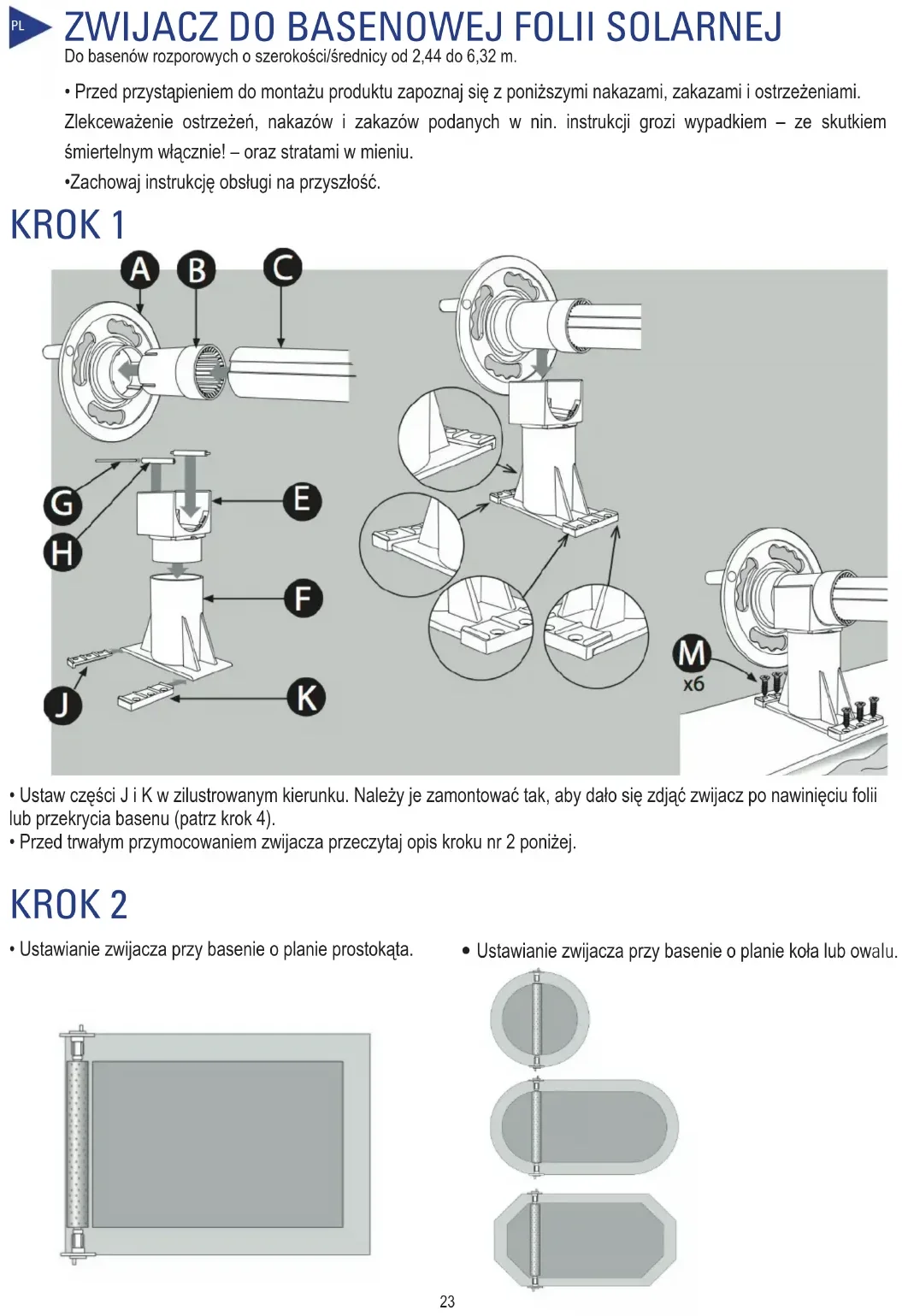 PL ZWIJACZ DO BASENOWEJ FOLII SOLARNEJ
Do basenów rozporowych o szerokości/średnicy od 2,44 do 6,32 m.

• Przed przystąpieniem do montażu produktu zapoznaj się z poniższymi nakazami, zakazami i ostrzeżeniami. Zlekceważenie ostrzeżeń, nakazów i zakazów podanych w nin. instrukcji grozi wypadkiem – ze skutkiem śmiertelnym włącznie! – oraz stratami w mieniu.
•Zachowaj instrukcję obsługi na przyszłość.

KROK 1

A B C G H E F J K M x6

• Ustaw części J i K w zilustrowanym kierunku. Należy je zamontować tak, aby dało się zdjąć zwijacz po nawinięciu folii lub przekrycia basenu (patrz krok 4).
• Przed trwałym przymocowaniem zwijacza przeczytaj opis kroku nr 2 poniżej.

KROK 2

• Ustawianie zwijacza przy basenie o planie prostokąta.

• Ustawianie zwijacza przy basenie o planie koła lub owalu.

23