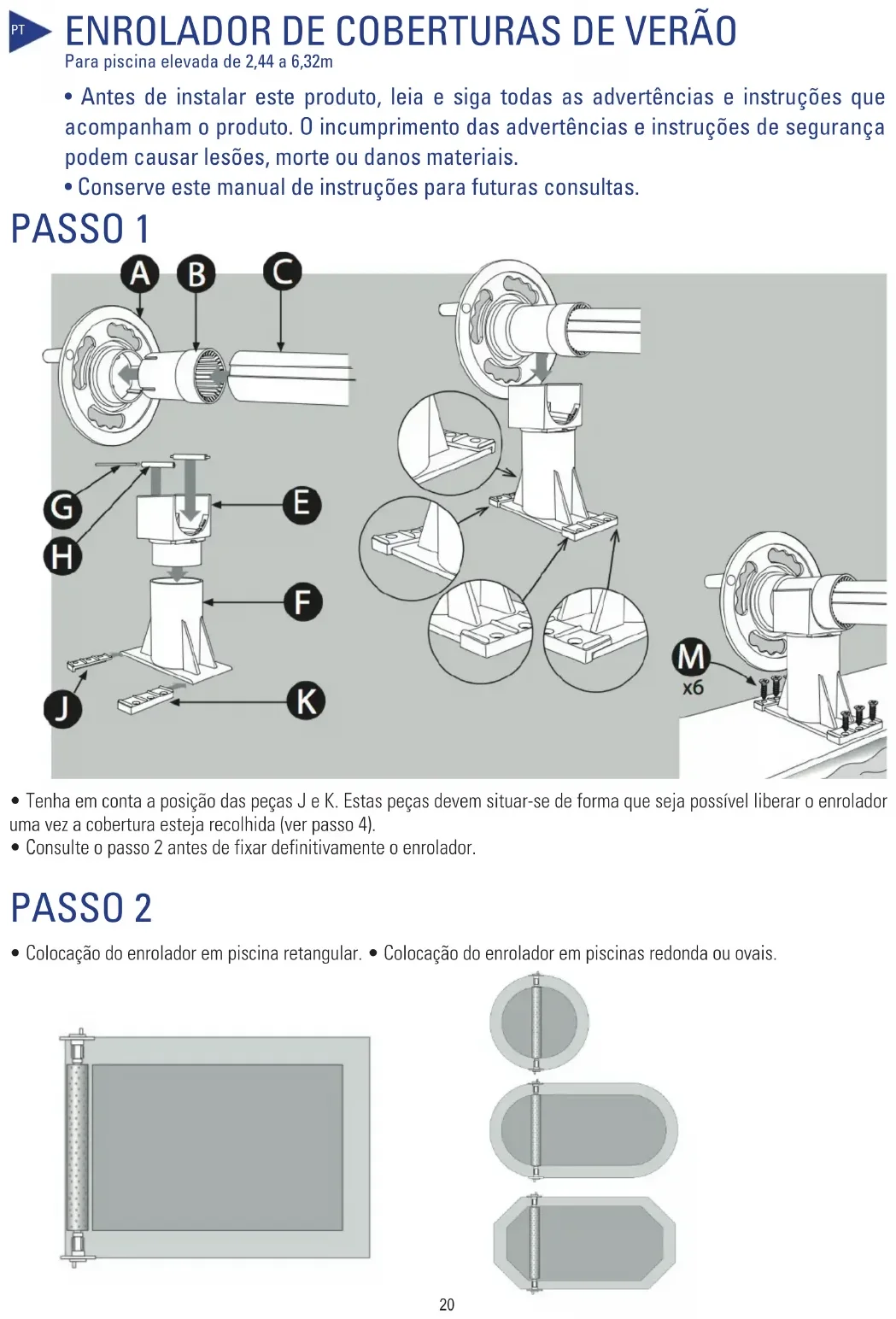 PT

ENROLADOR DE COBERTURAS DE VERÃO

Para piscina elevada de 2,44 a 6,32m

• Antes de instalar este produto, leia e siga todas as advertências e instruções que acompanham o produto. O incumprimento das advertências e instruções de segurança podem causar lesões, morte ou danos materiais.

• Conserve este manual de instruções para futuras consultas.

PASSO 1

A B C

G

H

E

F

J

K

M x6

• Tenha em conta a posição das peças J e K. Estas peças devem situar-se de forma que seja possível liberar o enrolador uma vez a cobertura esteja recolhida (ver passo 4).

• Consulte o passo 2 antes de fixar definitivamente o enrolador.

PASSO 2

• Colocação do enrolador em piscina retangular. • Colocação do enrolador em piscinas redonda ou ovais.

20