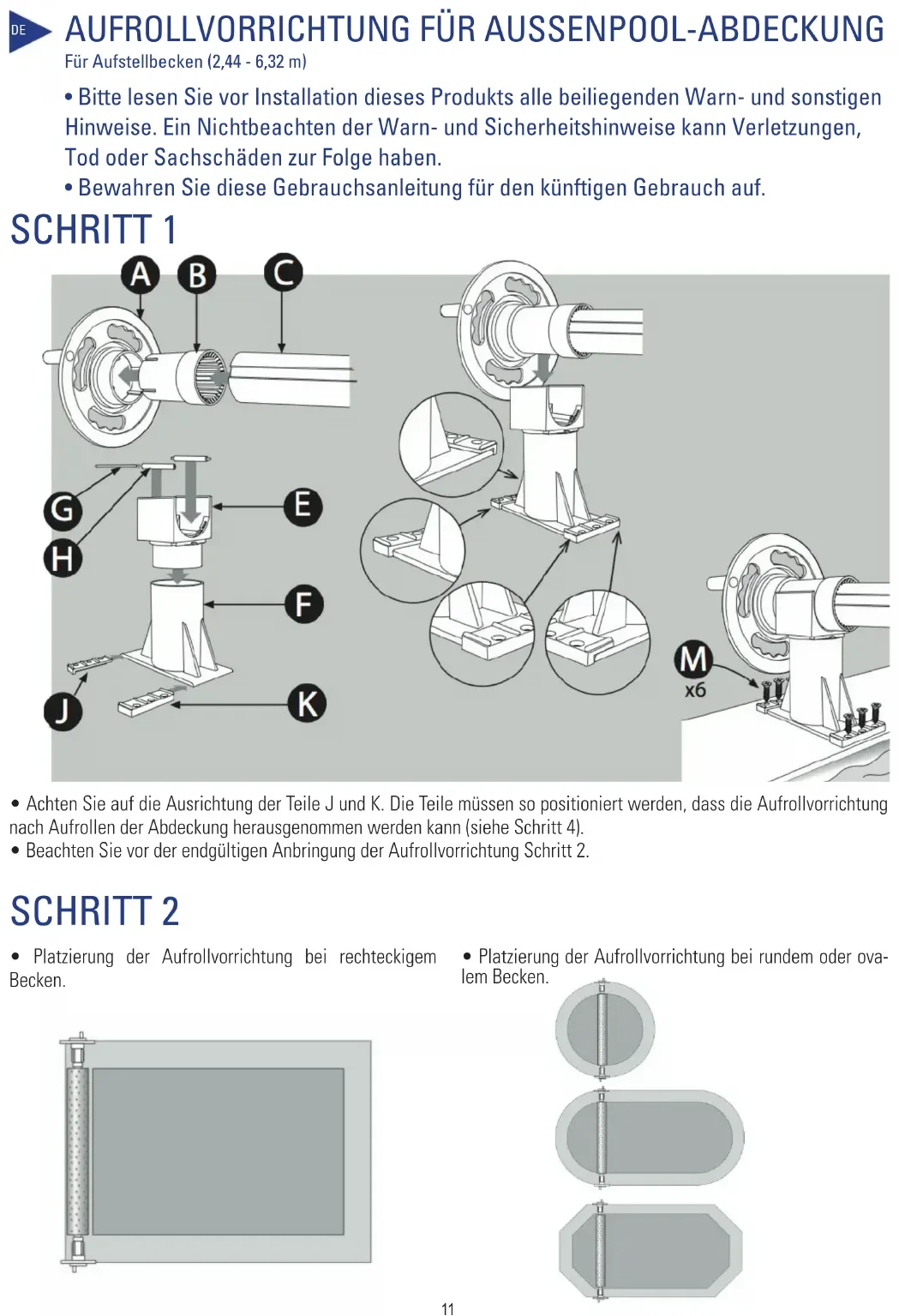 DE

AUFROLLVORRICHTUNG FÜR AUSSENPOOL-ABDECKUNG
Für Aufstellbecken (2,44 - 6,32 m)

• Bitte lesen Sie vor Installation dieses Produkts alle beiliegenden Warn- und sonstigen Hinweise. Ein Nichtbeachten der Warn- und Sicherheitshinweise kann Verletzungen, Tod oder Sachschäden zur Folge haben.
• Bewahren Sie diese Gebrauchsanleitung für den künftigen Gebrauch auf.

SCHRITT 1

A B C G H E F J K M x6

• Achten Sie auf die Ausrichtung der Teile J und K. Die Teile müssen so positioniert werden, dass die Aufrollvorrichtung nach Aufrollen der Abdeckung herausgenommen werden kann (siehe Schritt 4).
• Beachten Sie vor der endgültigen Anbringung der Aufrollvorrichtung Schritt 2.

SCHRITT 2

• Platzierung der Aufrollvorrichtung bei rechteckigem Becken.

• Platzierung der Aufrollvorrichtung bei rundem oder ovalem Becken.

11