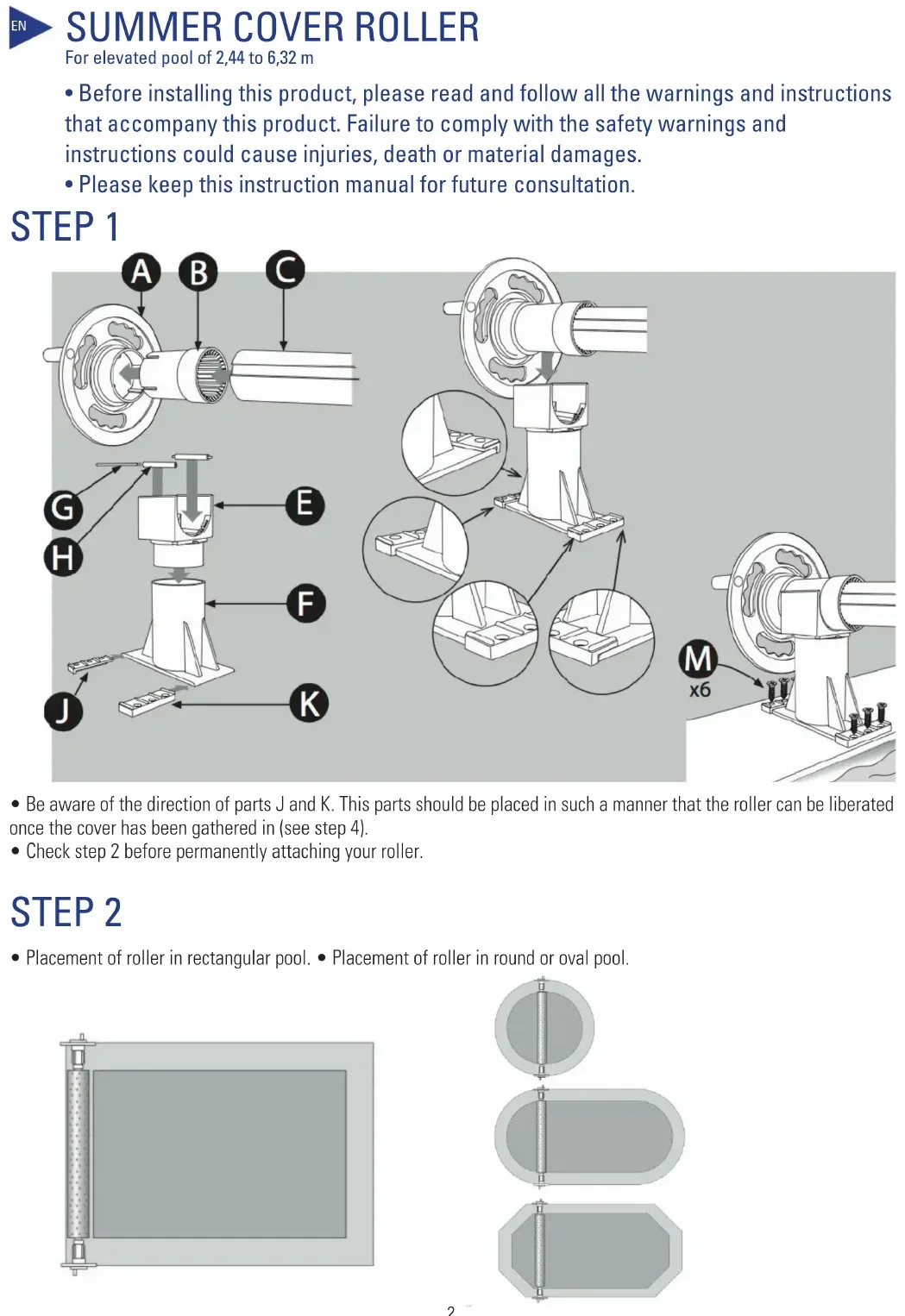 EN SUMMER COVER ROLLER
For elevated pool of 2,44 to 6,32 m

• Before installing this product, please read and follow all the warnings and instructions that accompany this product. Failure to comply with the safety warnings and instructions could cause injuries, death or material damages.
• Please keep this instruction manual for future consultation.

STEP 1

A B C
G
H
E
F
J
K
M
x6

• Be aware of the direction of parts J and K. This parts should be placed in such a manner that the roller can be liberated once the cover has been gathered in (see step 4).
• Check step 2 before permanently attaching your roller.

STEP 2

• Placement of roller in rectangular pool. • Placement of roller in round or oval pool.

2