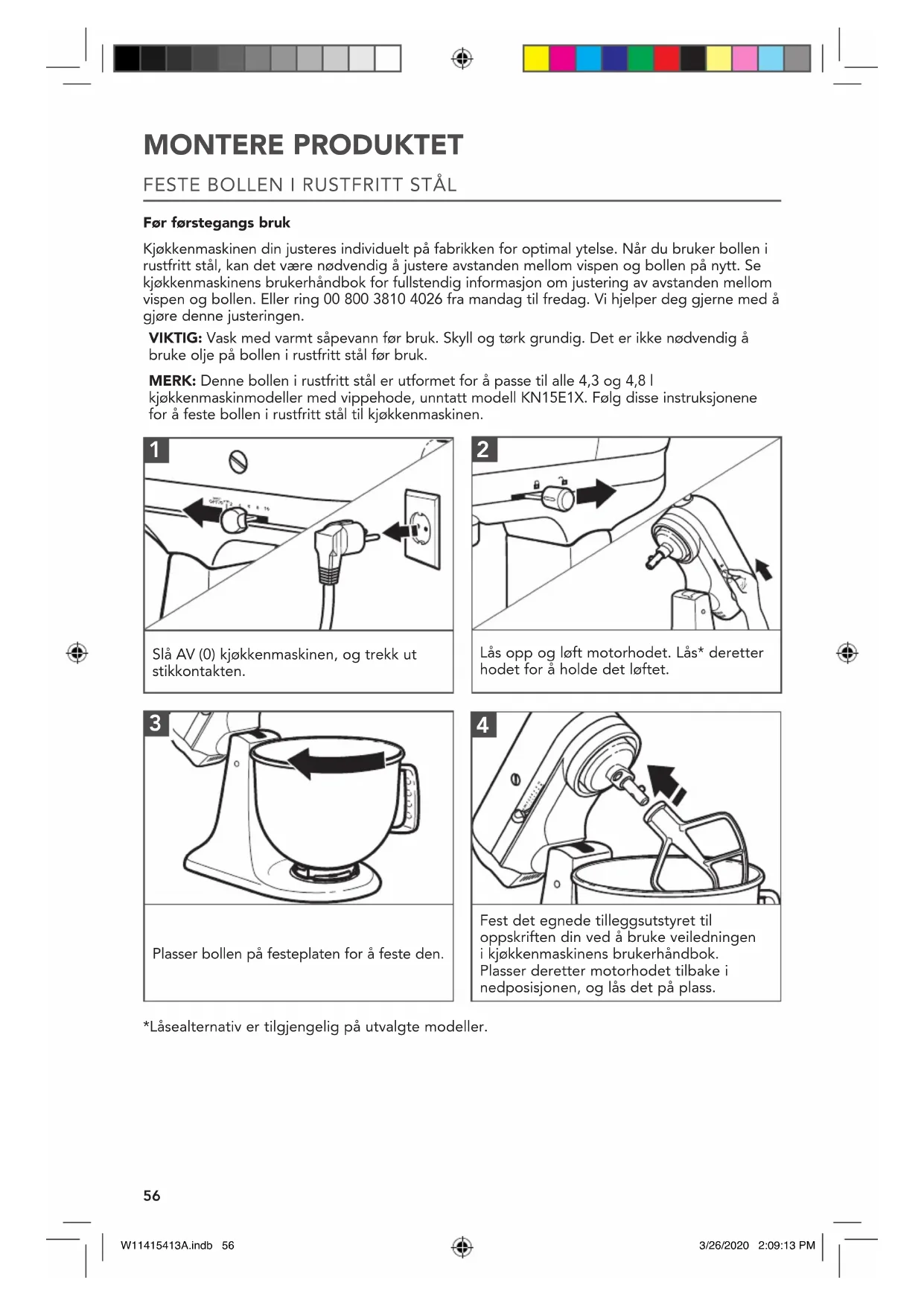 MONTERE PRODUKTET

FESTE BOLLEN I RUSTFRITT STÅL

Før førstegangs bruk

Kjøkkenmaskinen din justeres individuelt på fabrikken for optimal ytelse. Når du bruker bollen i rustfritt stål, kan det være nødvendig å justere avstanden mellom vispen og bollen på nytt. Se kjøkkenmaskinens brukerhåndbok for fullstendig informasjon om justering av avstanden mellom vispen og bollen. Eller ring 00 800 3810 4026 fra mandag til fredag. Vi hjelper deg gjerne med å gjøre denne justeringen.

VIKTIG: Vask med varmt såpevann før bruk. Skyll og tørk grundig. Det er ikke nødvendig å bruke olje på bollen i rustfritt stål før bruk.

MERK: Denne bollen i rustfritt stål er utformet for å passe til alle 4,3 og 4,8 l kjøkkenmaskinmodeller med vippehode, unntatt modell KN15E1X. Følg disse instruksjonene for å feste bollen i rustfritt stål til kjøkkenmaskinen.

1

Slå AV (0) kjøkkenmaskinen, og trekk ut stikkontakten.

2

Lås opp og løft motorhodet. Lås* deretter hodet for å holde det løftet.

3

Plasser bollen på festeplaten for å feste den.

4

Fest det egnede tilleggsutstyret til oppskriften din ved å bruke veiledningen i kjøkkenmaskinens brukerhåndbok. Plasser deretter motorhodet tilbake i nedposisjonen, og lås det på plass.

*Låsealternativ er tilgjengelig på utvalgte modeller.

56

W11415413A.indb 56

3/26/2020 2:09:13 PM