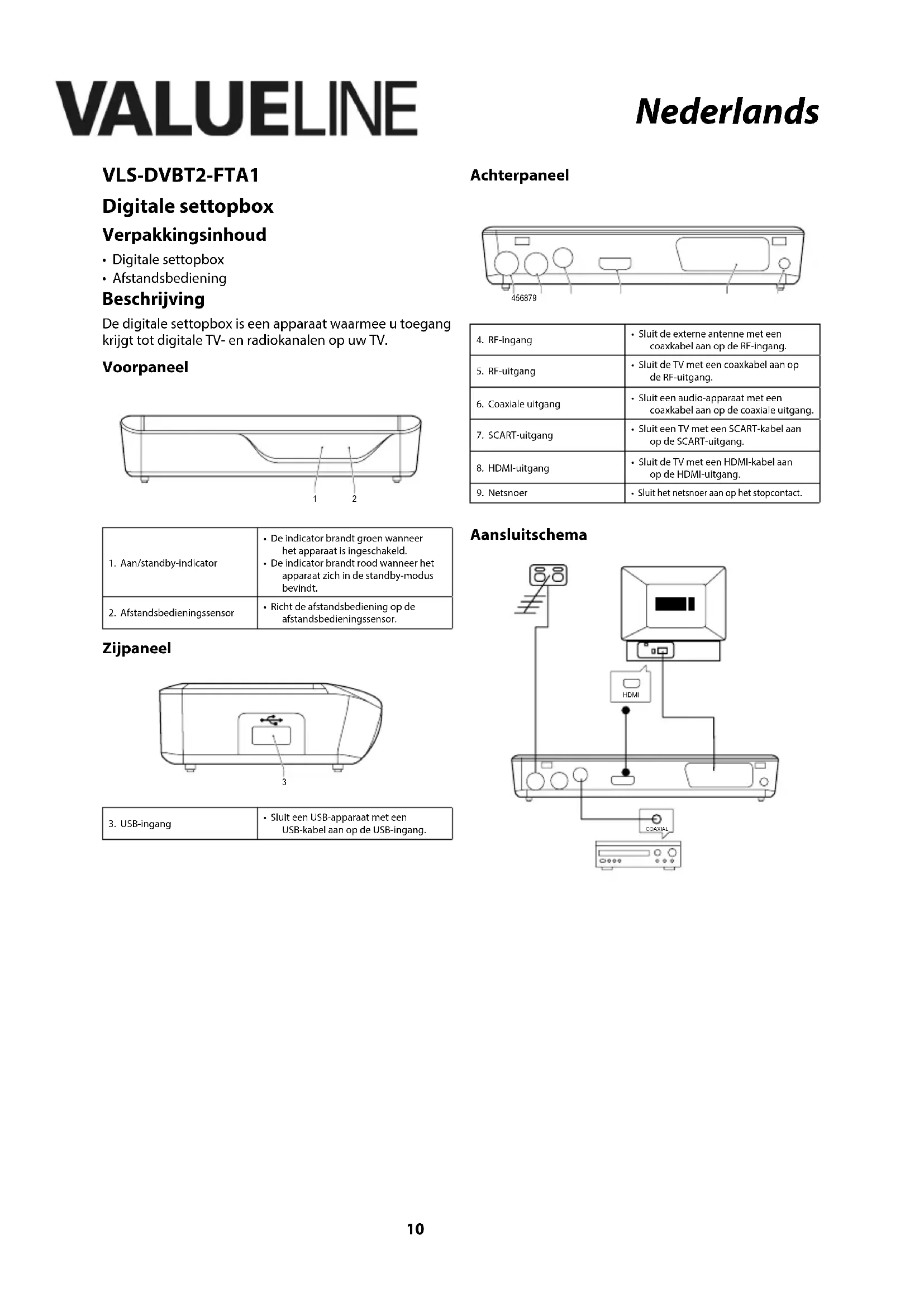 VALUELINE

Nederlands

VLS-DVBT2-FTA1

Digitale settopbox

Verpakkingsinhoud

• Digitale settopbox
• Afstandsbediening

Beschrijving

De digitale settopbox is een apparaat waarmee u toegang krijgt tot digitale TV- en radiokanalen op uw TV.

Voorpaneel

1 2

| 1. Aan/standby-indicator | • De indicator brandt groen wanneer het apparaat is ingeschakeld. • De indicator brandt rood wanneer het apparaat zich in de standby-modus bevindt. |
|---|---|
| 2. Afstandsbedieningssensor | • Richt de afstandsbediening op de afstandsbedieningssensor. |

Zijpaneel

3

| 3. USB-ingang | • Sluit een USB-apparaat met een USB-kabel aan op de USB-ingang. |
|---|---|

Achterpaneel

456879

| 4. RF-ingang | • Sluit de externe antenne met een coaxkabel aan op de RF-ingang. |
|---|---|
| 5. RF-uitgang | • Sluit de TV met een coaxkabel aan op de RF-uitgang. |
| 6. Coaxiale uitgang | • Sluit een audio-apparaat met een coaxkabel aan op de coaxiale uitgang. |
| 7. SCART-uitgang | • Sluit een TV met een SCART-kabel aan op de SCART-uitgang. |
| 8. HDMI-uitgang | • Sluit de TV met een HDMI-kabel aan op de HDMI-uitgang. |
| 9. Netsnoer | • Sluit het netsnoer aan op het stopcontact. |

Aansluitschema

HDMI

COAXIAL

10