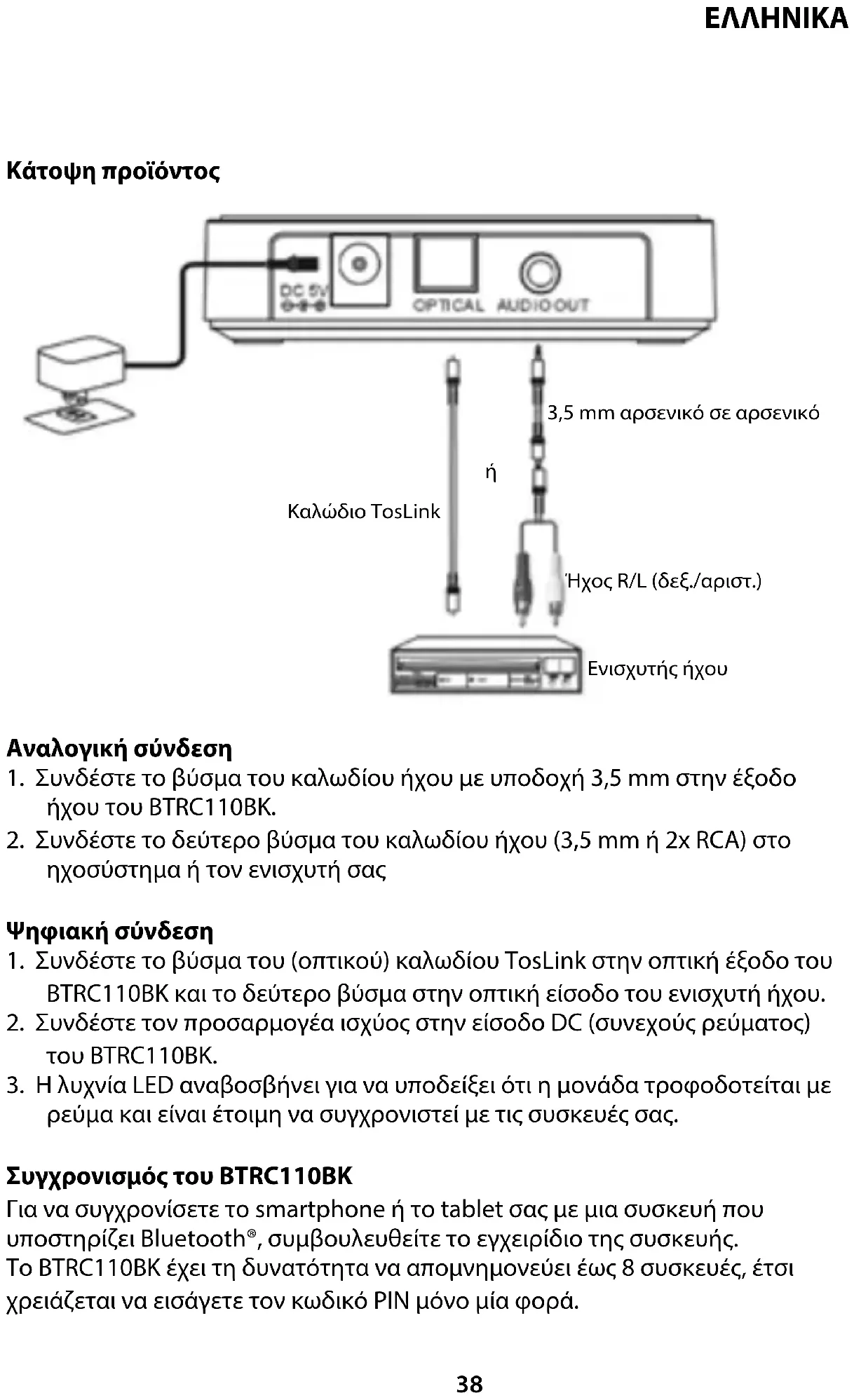 ΕΛΛΗΝΙΚΑ

Κάτοψη προϊόντος

DC 5V

OPTICAL AUDIO OUT

3,5 mm αρσενικό σε αρσενικό

ή

Καλώδιο TosLink

Ήχος R/L (δεξ./αριστ.)

Ενισχυτής ήχου

Αναλογική σύνδεση
1. Συνδέστε το βύσμα του καλωδίου ήχου με υποδοχή 3,5 mm στην έξοδο ήχου του BTRC110BK.
2. Συνδέστε το δεύτερο βύσμα του καλωδίου ήχου (3,5 mm ή 2x RCA) στο ηχοσύστημα ή τον ενισχυτή σας

Ψηφιακή σύνδεση
1. Συνδέστε το βύσμα του (οπτικού) καλωδίου TosLink στην οπτική έξοδο του BTRC110BK και το δεύτερο βύσμα στην οπτική είσοδο του ενισχυτή ήχου.
2. Συνδέστε τον προσαρμογέα ισχύος στην είσοδο DC (συνεχούς ρεύματος) του BTRC110BK.
3. Η λυχνία LED αναβοσβήνει για να υποδείξει ότι η μονάδα τροφοδοτείται με ρεύμα και είναι έτοιμη να συγχρονιστεί με τις συσκευές σας.

Συγχρονισμός του BTRC110BK
Για να συγχρονίσετε το smartphone ή το tablet σας με μια συσκευή που υποστηρίζει Bluetooth®, συμβουλευθείτε το εγχειρίδιο της συσκευής.
Το BTRC110BK έχει τη δυνατότητα να απομνημονεύει έως 8 συσκευές, έτσι χρειάζεται να εισάγετε τον κωδικό PIN μόνο μία φορά.

38