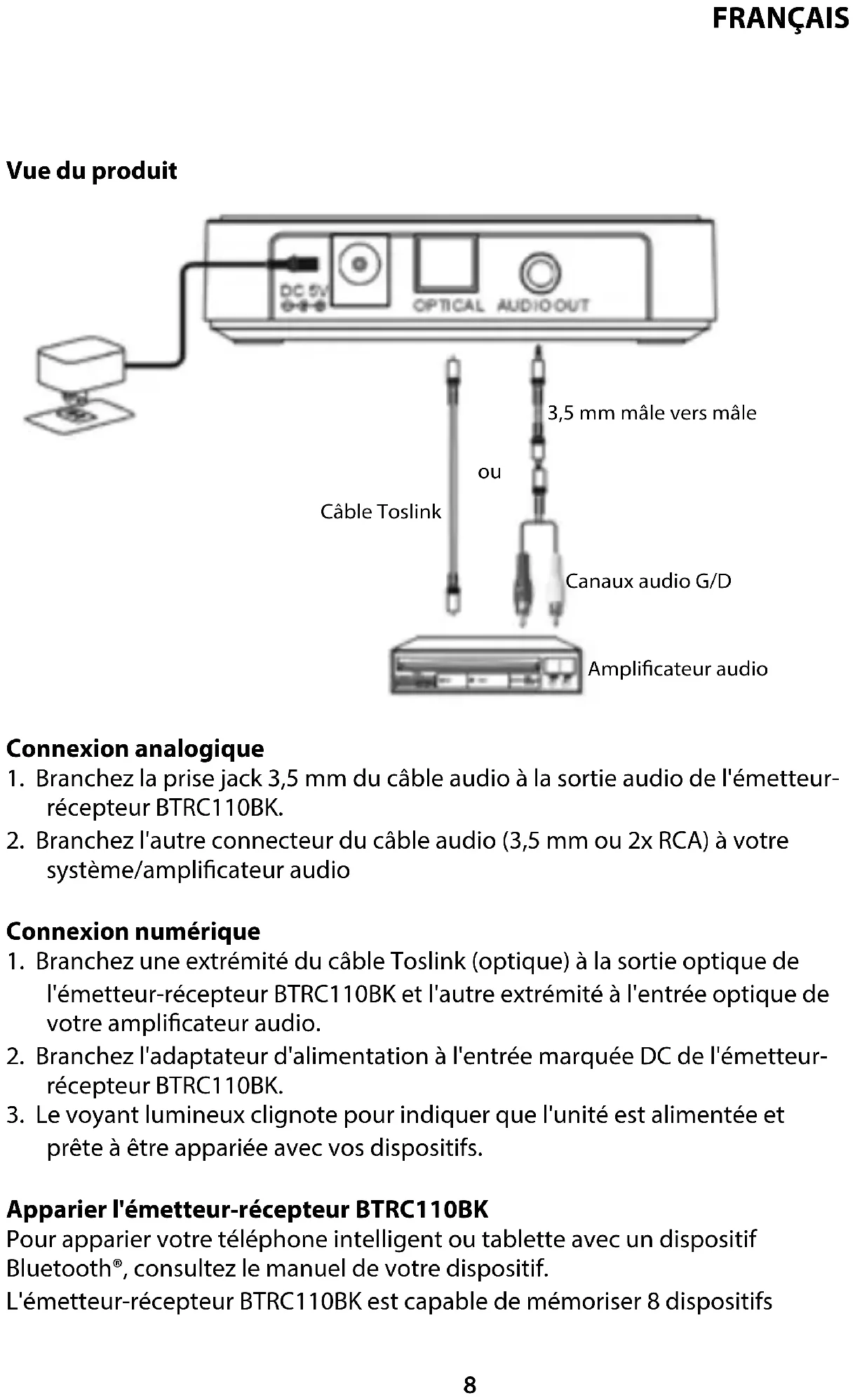 FRANÇAIS

Vue du produit

DC 5V

OPTICAL

AUDIO OUT

3,5 mm mâle vers mâle

ou

Câble Toslink

Canaux audio G/D

Amplificateur audio

Connexion analogique
1. Branchez la prise jack 3,5 mm du câble audio à la sortie audio de l'émetteur-récepteur BTRC110BK.
2. Branchez l'autre connecteur du câble audio (3,5 mm ou 2x RCA) à votre système/amplificateur audio

Connexion numérique
1. Branchez une extrémité du câble Toslink (optique) à la sortie optique de l'émetteur-récepteur BTRC110BK et l'autre extrémité à l'entrée optique de votre amplificateur audio.
2. Branchez l'adaptateur d'alimentation à l'entrée marquée DC de l'émetteur-récepteur BTRC110BK.
3. Le voyant lumineux clignote pour indiquer que l'unité est alimentée et prête à être appariée avec vos dispositifs.

Apparier l'émetteur-récepteur BTRC110BK
Pour apparier votre téléphone intelligent ou tablette avec un dispositif Bluetooth®, consultez le manuel de votre dispositif.
L'émetteur-récepteur BTRC110BK est capable de mémoriser 8 dispositifs

8