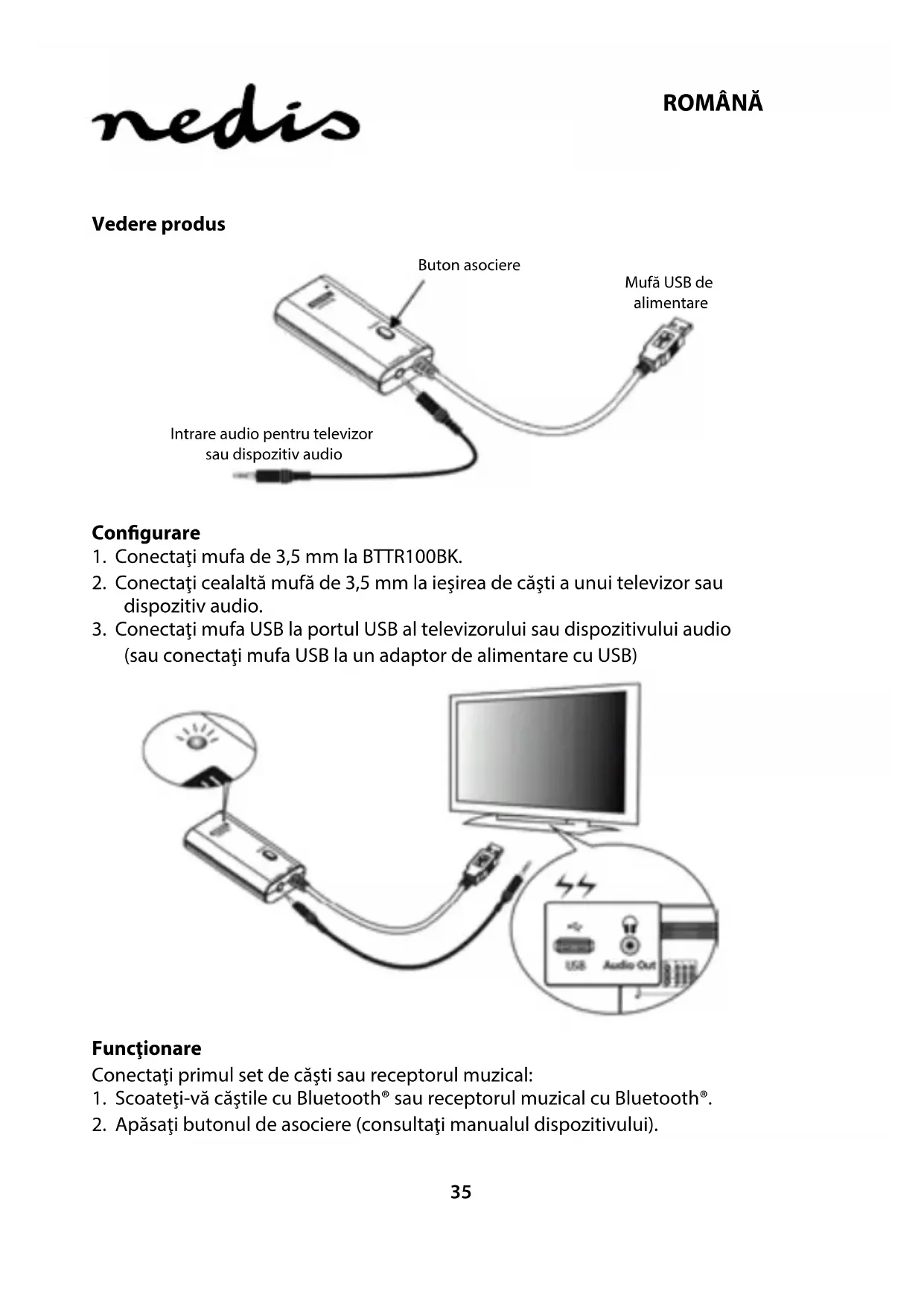 nedis

ROMÂNĂ

Vedere produs

Buton asociere

Mufă USB de alimentare

Intrare audio pentru televizor sau dispozitiv audio

Configurare
1. Conectaţi mufa de 3,5 mm la BTTR100BK.
2. Conectaţi cealaltă mufă de 3,5 mm la ieşirea de căşti a unui televizor sau dispozitiv audio.
3. Conectaţi mufa USB la portul USB al televizorului sau dispozitivului audio (sau conectaţi mufa USB la un adaptor de alimentare cu USB)

USB Audio Out

Funcţionare
Conectaţi primul set de căşti sau receptorul muzical:
1. Scoateţi-vă căştile cu Bluetooth® sau receptorul muzical cu Bluetooth®.
2. Apăsaţi butonul de asociere (consultaţi manualul dispozitivului).

35