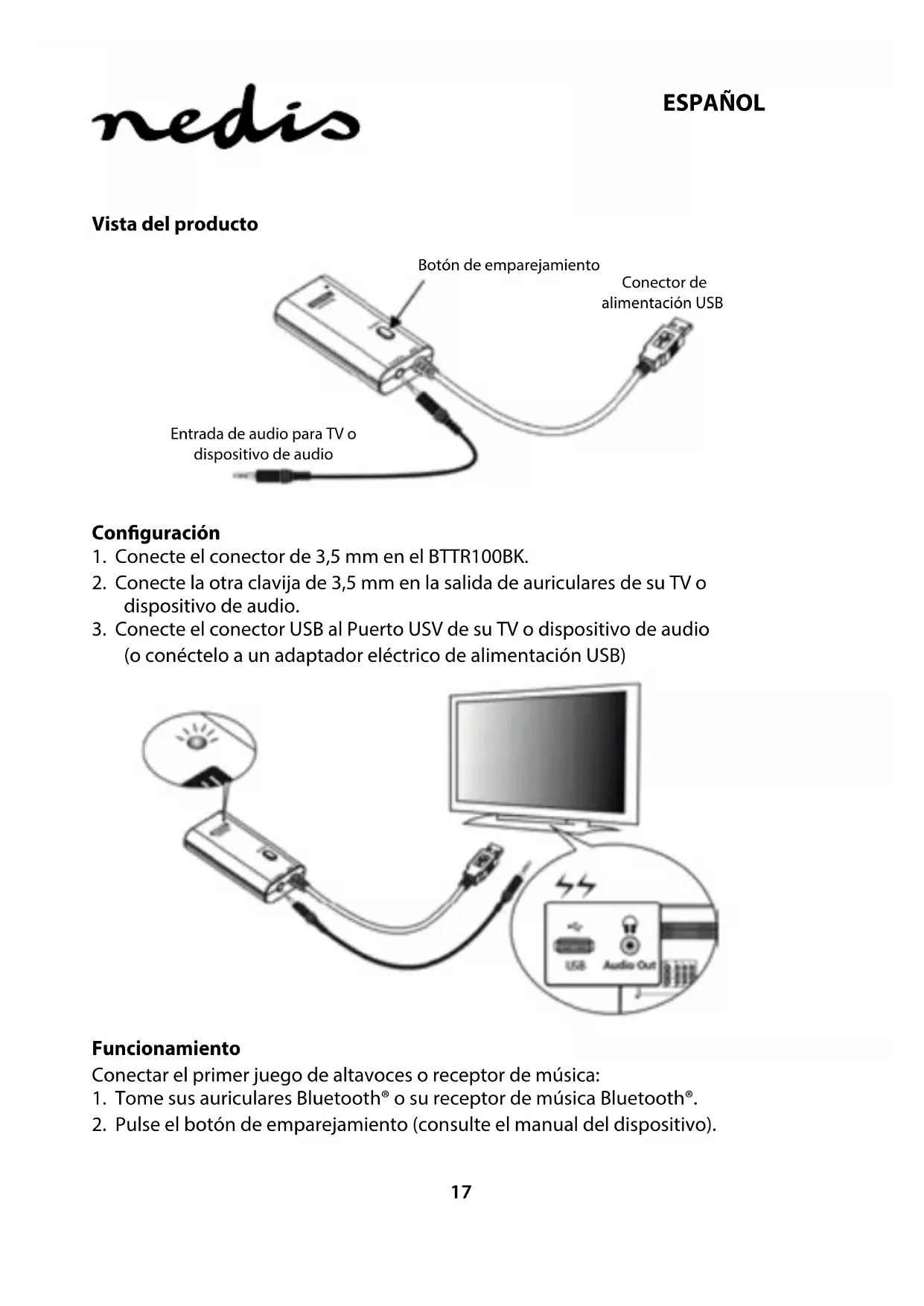 nedis

ESPAÑOL

Vista del producto

Botón de emparejamiento

Conector de alimentación USB

Entrada de audio para TV o dispositivo de audio

Configuración
1. Conecte el conector de 3,5 mm en el BTTR100BK.
2. Conecte la otra clavija de 3,5 mm en la salida de auriculares de su TV o dispositivo de audio.
3. Conecte el conector USB al Puerto USV de su TV o dispositivo de audio (o conéctelo a un adaptador eléctrico de alimentación USB)

USB Audio Out

Funcionamiento
Conectar el primer juego de altavoces o receptor de música:
1. Tome sus auriculares Bluetooth® o su receptor de música Bluetooth®.
2. Pulse el botón de emparejamiento (consulte el manual del dispositivo).

17