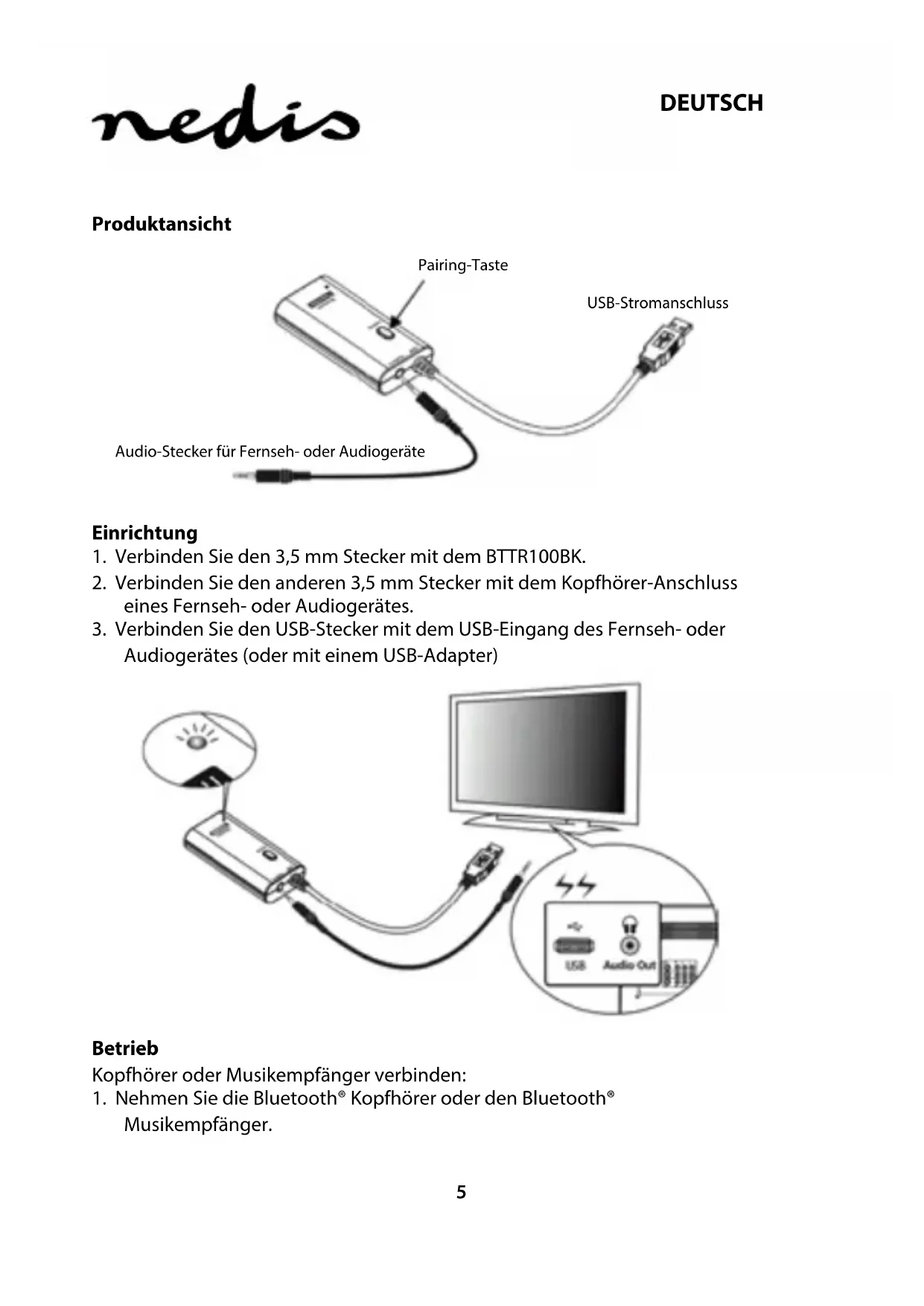 nedis

DEUTSCH

Produktansicht

Pairing-Taste

USB-Stromanschluss

Audio-Stecker für Fernseh- oder Audiogeräte

Einrichtung
1. Verbinden Sie den 3,5 mm Stecker mit dem BTTR100BK.
2. Verbinden Sie den anderen 3,5 mm Stecker mit dem Kopfhörer-Anschluss eines Fernseh- oder Audiogerätes.
3. Verbinden Sie den USB-Stecker mit dem USB-Eingang des Fernseh- oder Audiogerätes (oder mit einem USB-Adapter)

USB Audio Out

Betrieb
Kopfhörer oder Musikempfänger verbinden:
1. Nehmen Sie die Bluetooth® Kopfhörer oder den Bluetooth® Musikempfänger.

5