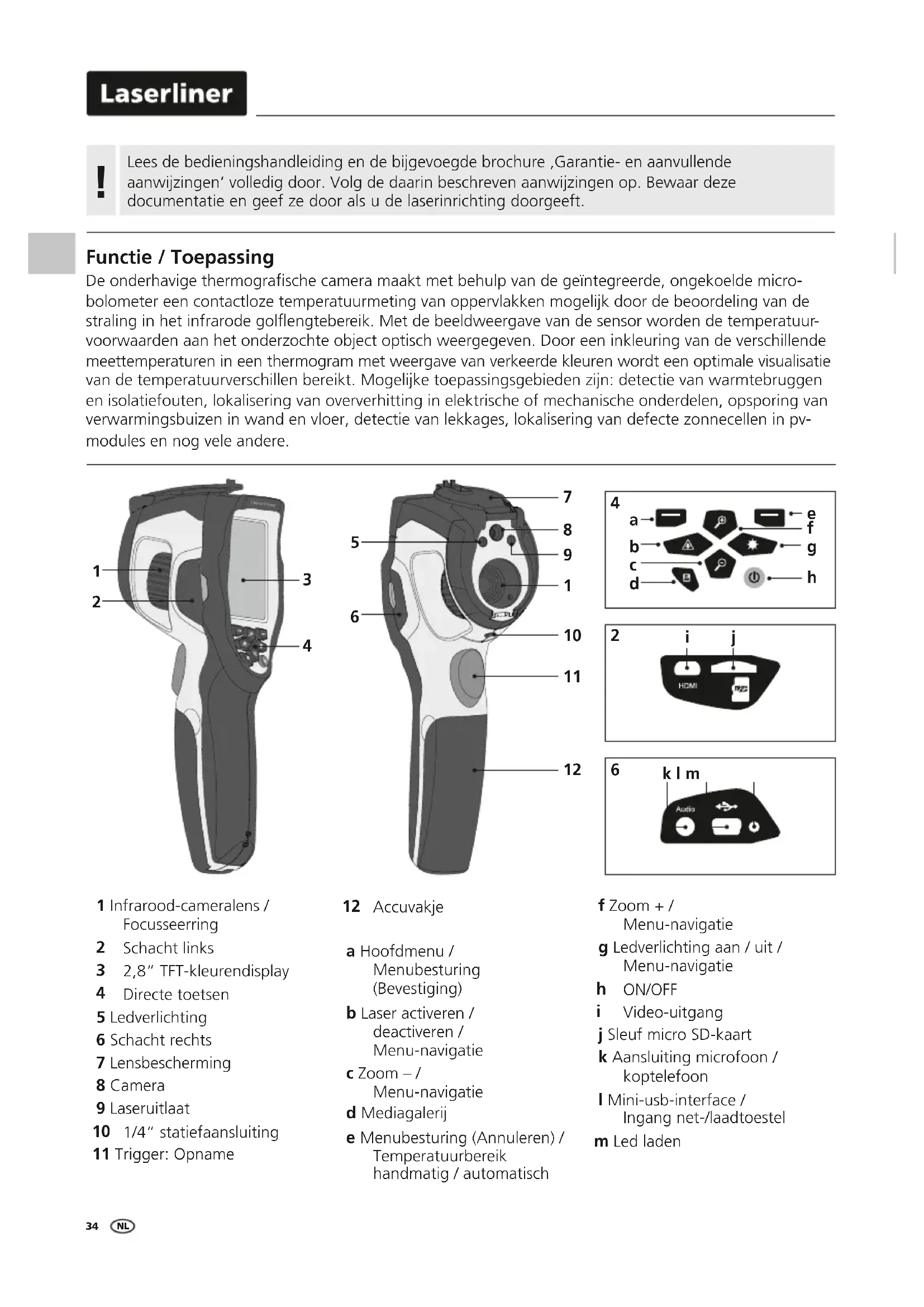 Laserliner

!

Lees de bedieningshandleiding en de bijgevoegde brochure ‚Garantie- en aanvullende aanwijzingen' volledig door. Volg de daarin beschreven aanwijzingen op. Bewaar deze documentatie en geef ze door als u de laserinrichting doorgeeft.

Functie / Toepassing

De onderhavige thermografische camera maakt met behulp van de geïntegreerde, ongekoelde microbolometer een contactloze temperatuurmeting van oppervlakken mogelijk door de beoordeling van de straling in het infrarode golflengtebereik. Met de beeldweergave van de sensor worden de temperatuurvoorwaarden aan het onderzochte object optisch weergegeven. Door een inkleuring van de verschillende meettemperaturen in een thermogram met weergave van verkeerde kleuren wordt een optimale visualisatie van de temperatuurverschillen bereikt. Mogelijke toepassingsgebieden zijn: detectie van warmtebruggen en isolatiefouten, lokalisering van oververhitting in elektrische of mechanische onderdelen, opsporing van verwarmingsbuizen in wand en vloer, detectie van lekkages, lokalisering van defecte zonnecellen in pv-modules en nog vele andere.

1
2
3
4
5
6
7
8
9
1
10
11
12

4
a
b
c
d
e
f
g
h

2
i
j
HDMI

6
k l m
Audio

1 Infrarood-cameralens / Focusseerring
2 Schacht links
3 2,8" TFT-kleurendisplay
4 Directe toetsen
5 Ledverlichting
6 Schacht rechts
7 Lensbescherming
8 Camera
9 Laseruitlaat
10 1/4" statiefaansluiting
11 Trigger: Opname

12 Accuvakje

a Hoofdmenu / Menubesturing (Bevestiging)
b Laser activeren / deactiveren / Menu-navigatie
c Zoom – / Menu-navigatie
d Mediagalerij
e Menubesturing (Annuleren) / Temperatuurbereik handmatig / automatisch

f Zoom + / Menu-navigatie
g Ledverlichting aan / uit / Menu-navigatie
h ON/OFF
i Video-uitgang
j Sleuf micro SD-kaart
k Aansluiting microfoon / koptelefoon
l Mini-usb-interface / Ingang net-/laadtoestel
m Led laden

34 NL