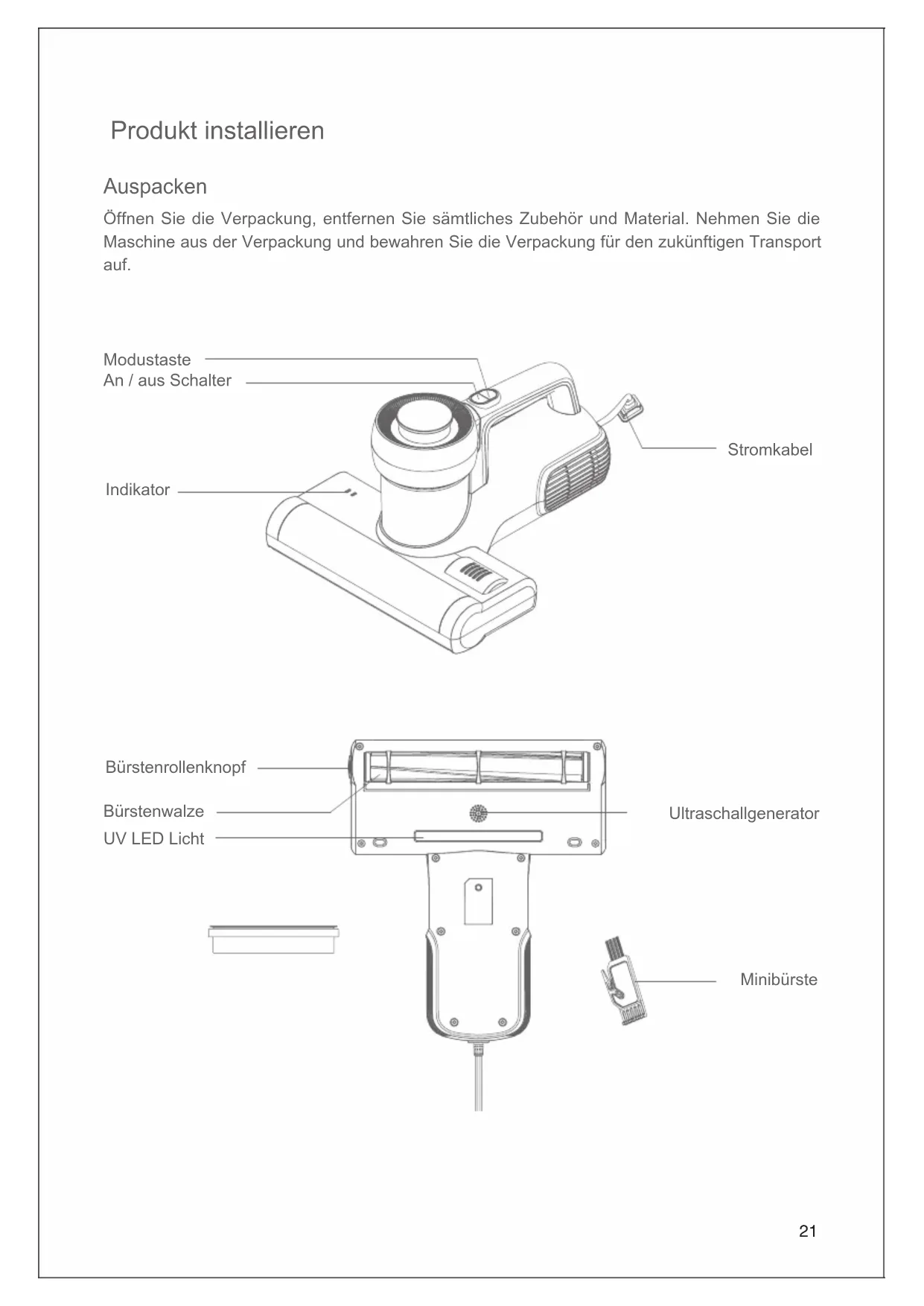 Produkt installieren

Auspacken

Öffnen Sie die Verpackung, entfernen Sie sämtliches Zubehör und Material. Nehmen Sie die Maschine aus der Verpackung und bewahren Sie die Verpackung für den zukünftigen Transport auf.

Modustaste
An / aus Schalter
Stromkabel
Indikator

Bürstenrollenknopf
Bürstenwalze
UV LED Licht
Ultraschallgenerator
Minibürste

21