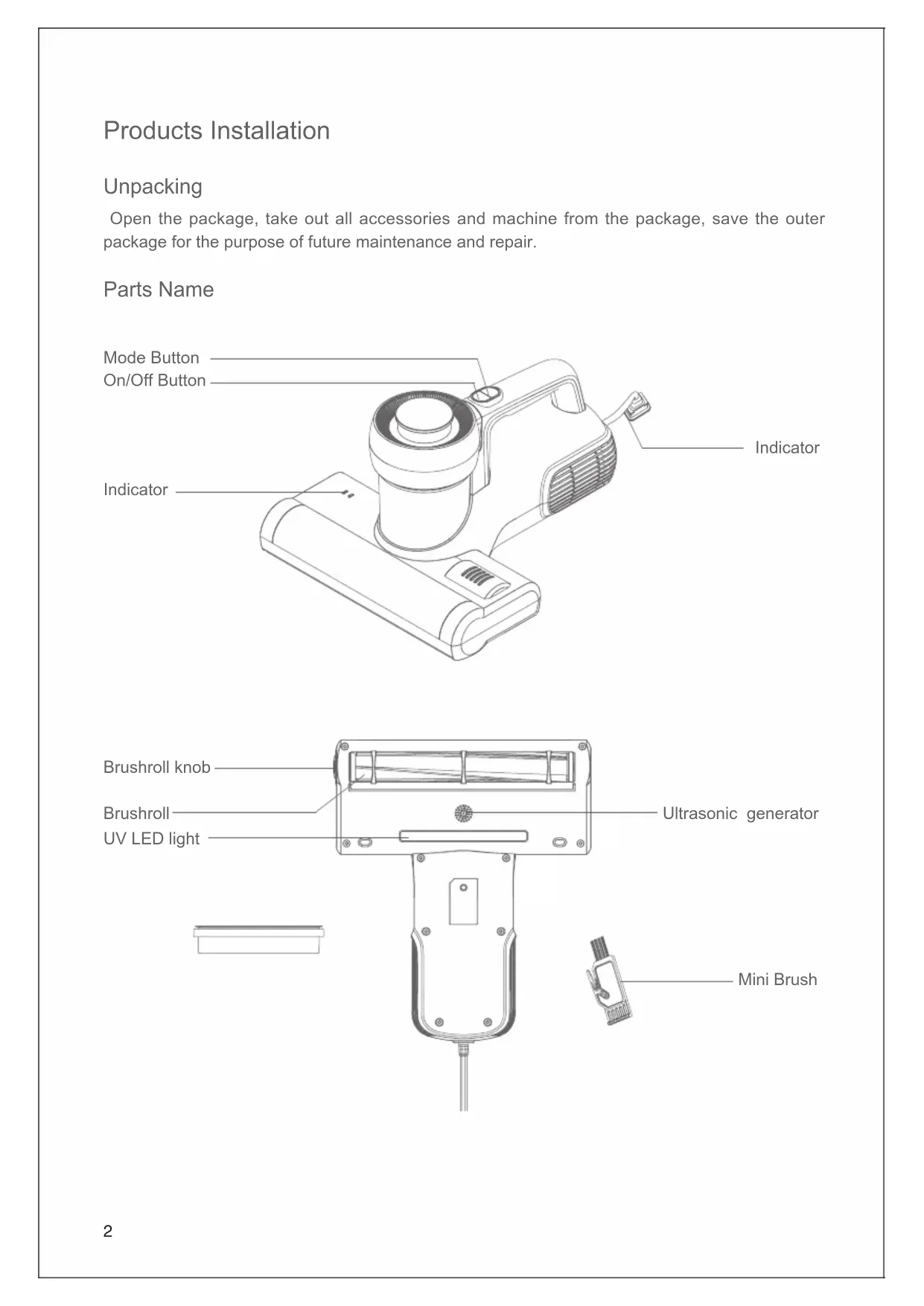 Products Installation

Unpacking

Open the package, take out all accessories and machine from the package, save the outer package for the purpose of future maintenance and repair.

Parts Name

Mode Button
On/Off Button
Indicator
Indicator

Brushroll knob
Brushroll
UV LED light
Ultrasonic generator
Mini Brush

2