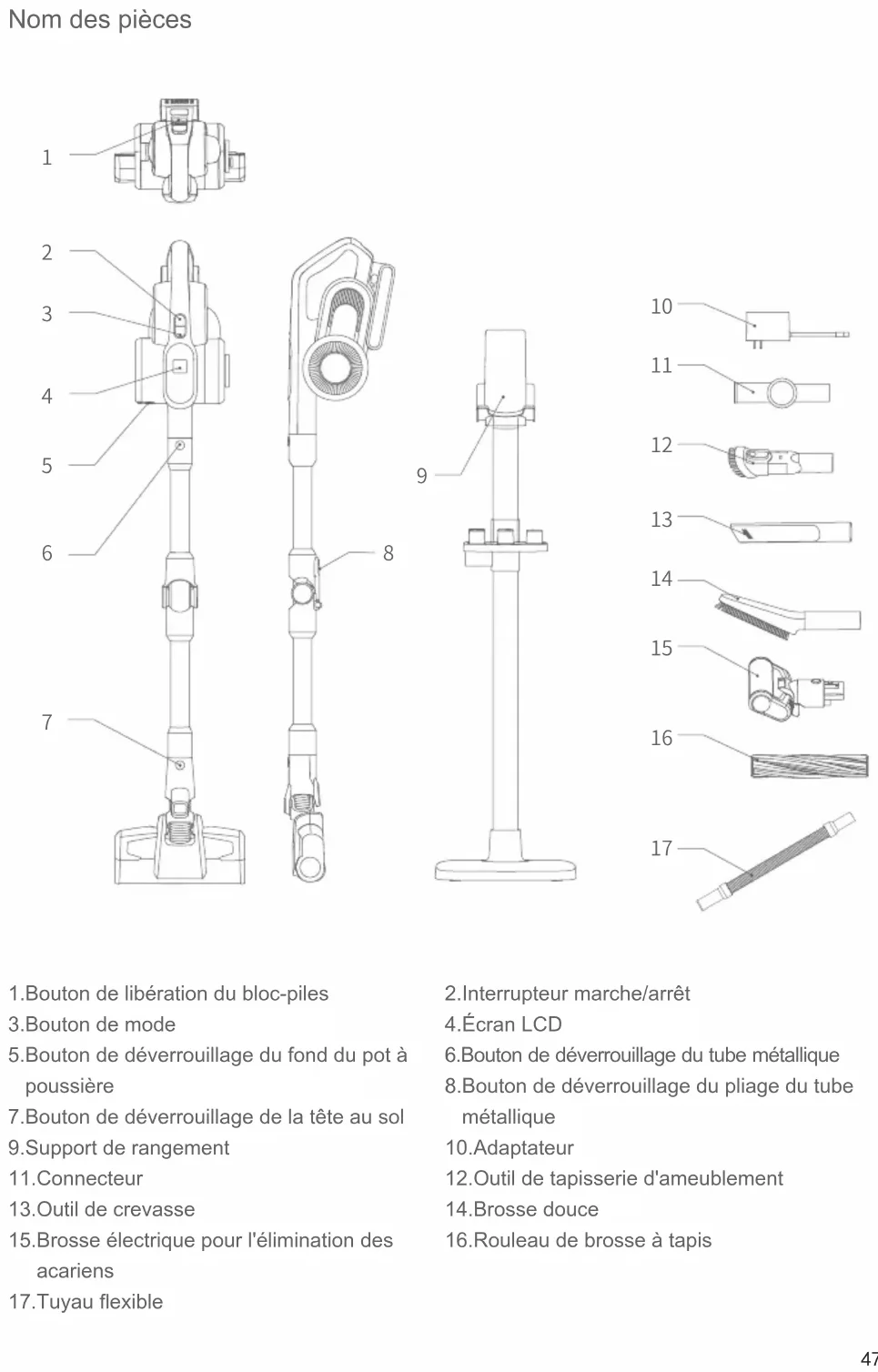 Nom des pièces

1

2

3

4

5

6

7

8

9

10

11

12

13

14

15

16

17

1.Bouton de libération du bloc-piles
3.Bouton de mode
5.Bouton de déverrouillage du fond du pot à poussière
7.Bouton de déverrouillage de la tête au sol
9.Support de rangement
11.Connecteur
13.Outil de crevasse
15.Brosse électrique pour l'élimination des acariens
17.Tuyau flexible

2.Interrupteur marche/arrêt
4.Écran LCD
6.Bouton de déverrouillage du tube métallique
8.Bouton de déverrouillage du pliage du tube métallique
10.Adaptateur
12.Outil de tapisserie d'ameublement
14.Brosse douce
16.Rouleau de brosse à tapis

47