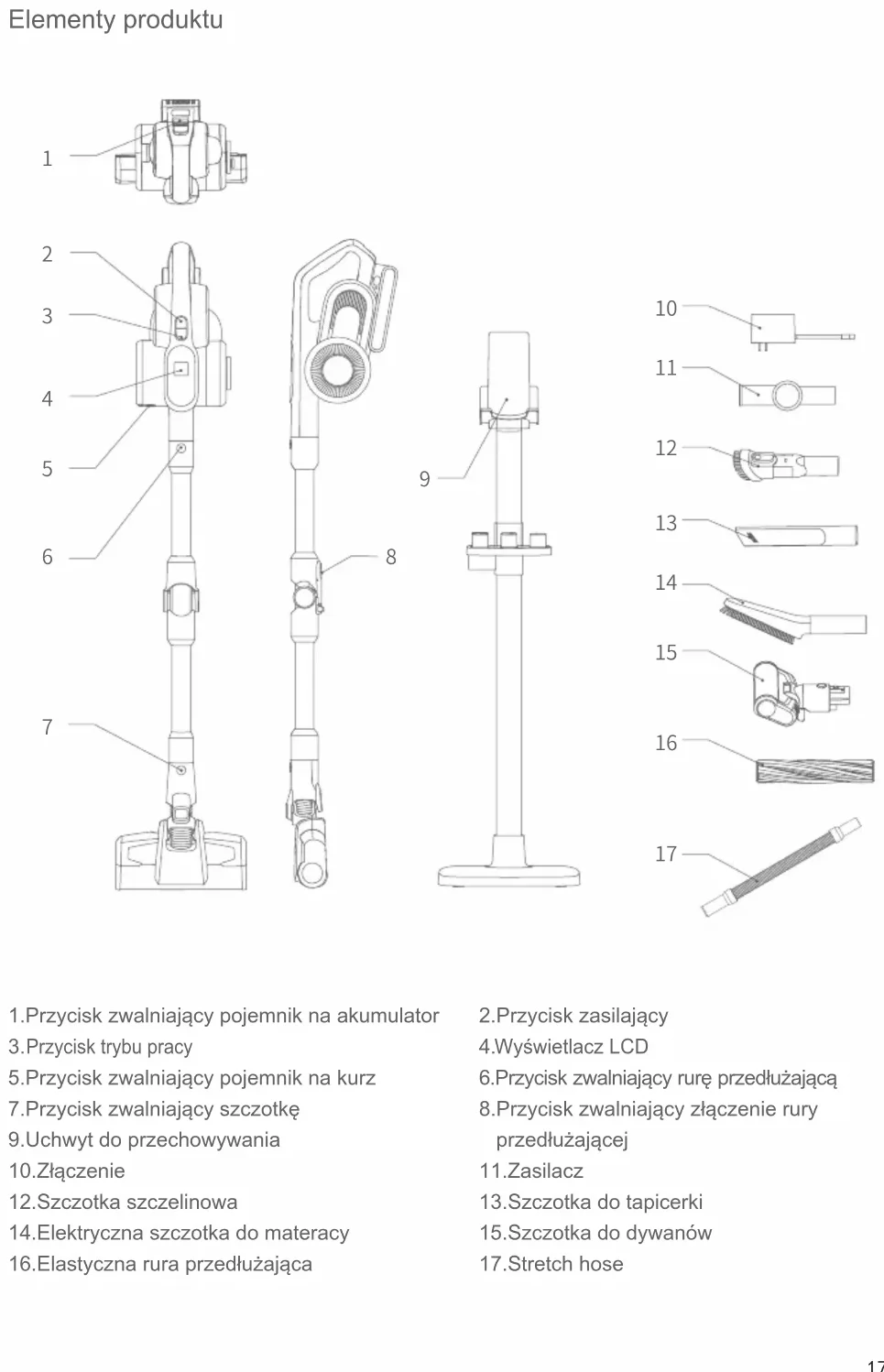 Elementy produktu

1

2

3

4

5

6

7

8

9

10

11

12

13

14

15

16

17

1.Przycisk zwalniający pojemnik na akumulator
3.Przycisk trybu pracy
5.Przycisk zwalniający pojemnik na kurz
7.Przycisk zwalniający szczotkę
9.Uchwyt do przechowywania
10.Złączenie
12.Szczotka szczelinowa
14.Elektryczna szczotka do materacy
16.Elastyczna rura przedłużająca

2.Przycisk zasilający
4.Wyświetlacz LCD
6.Przycisk zwalniający rurę przedłużającą
8.Przycisk zwalniający złączenie rury przedłużającej
11.Zasilacz
13.Szczotka do tapicerki
15.Szczotka do dywanów
17.Stretch hose

17