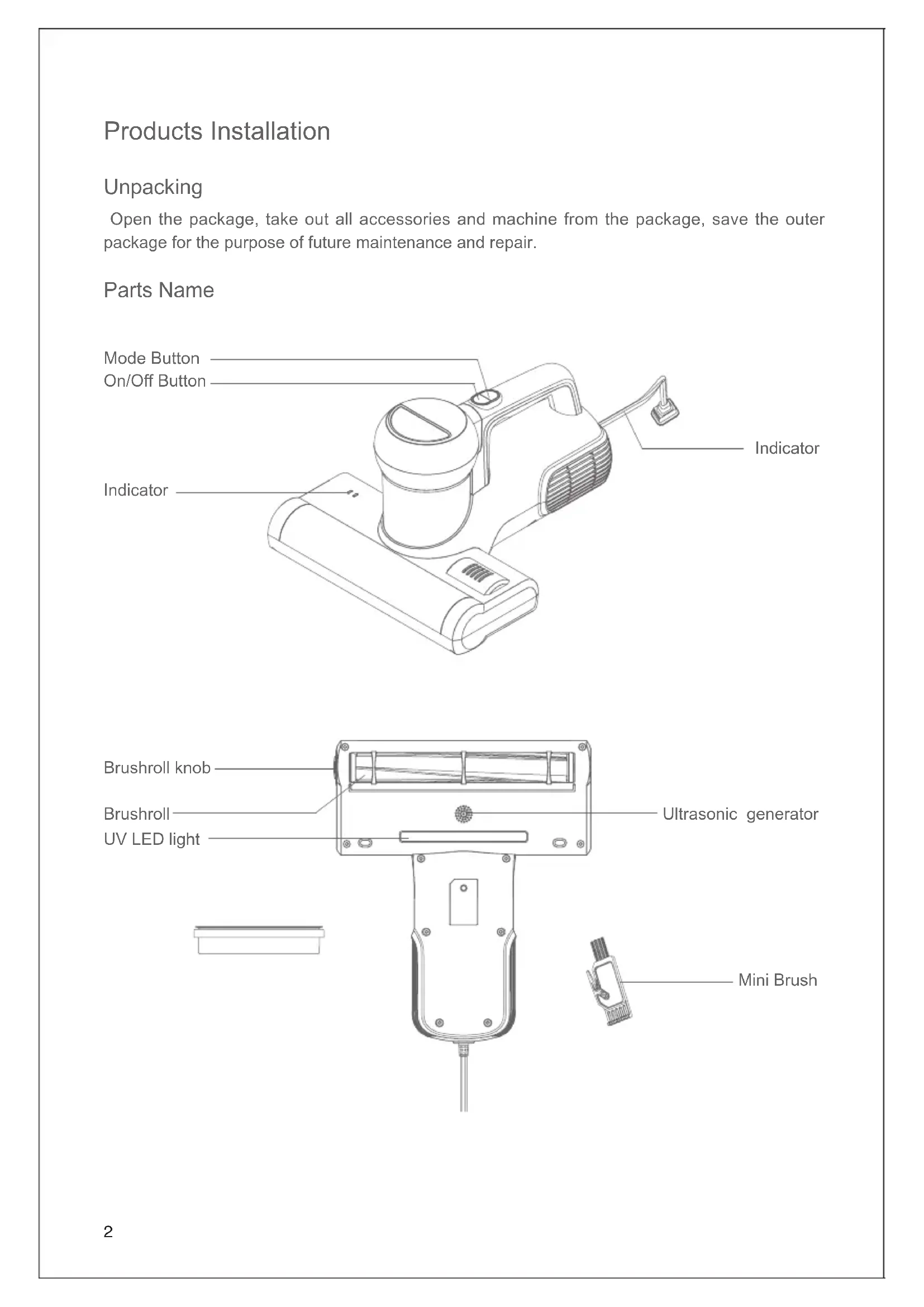 Products Installation

Unpacking

Open the package, take out all accessories and machine from the package, save the outer package for the purpose of future maintenance and repair.

Parts Name

Mode Button

On/Off Button

Indicator

Indicator

Brushroll knob

Brushroll

UV LED light

Ultrasonic generator

Mini Brush

2