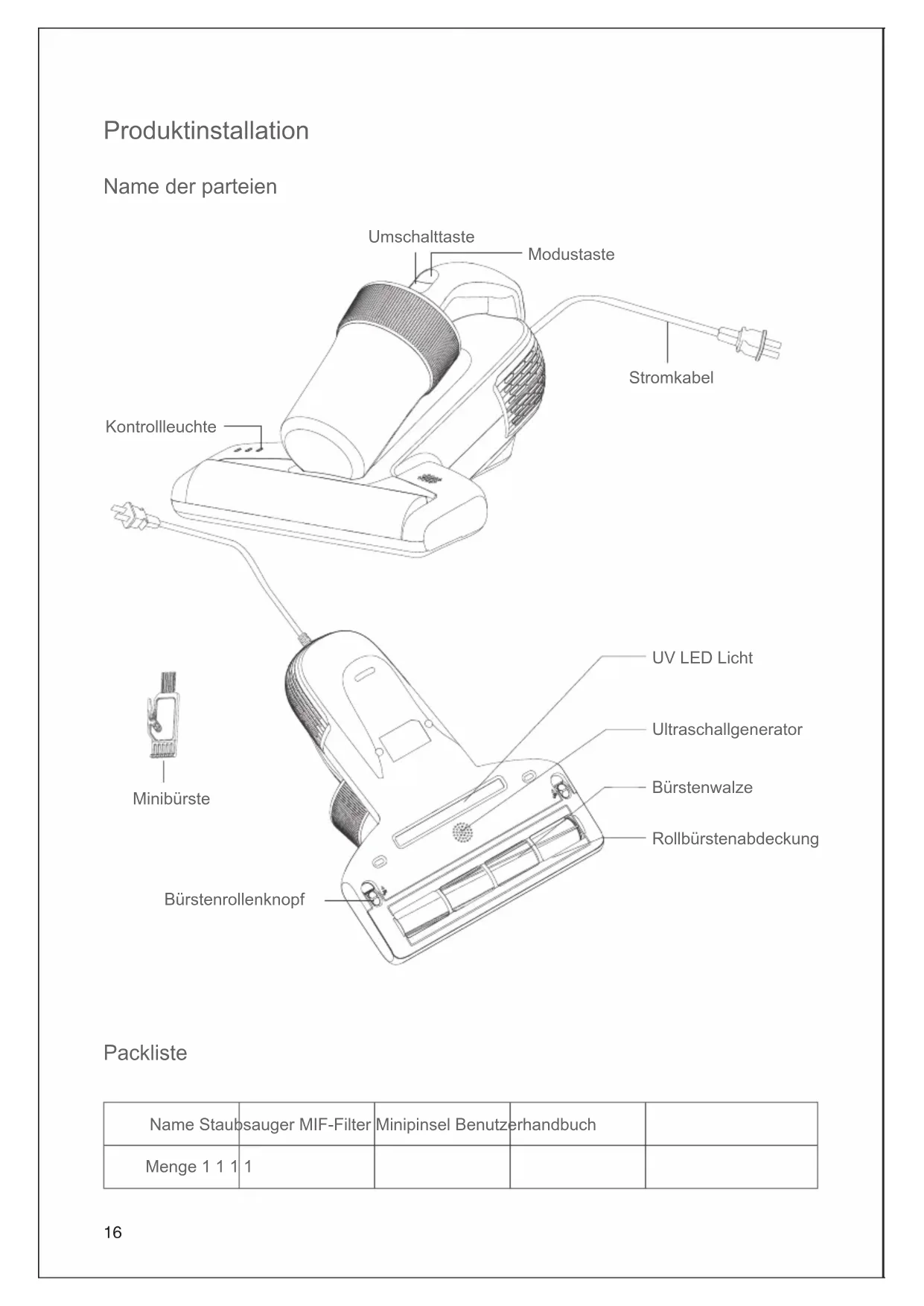 Produktinstallation

Name der parteien

Umschalttaste

Modustaste

Stromkabel

Kontrollleuchte

UV LED Licht

Ultraschallgenerator

Bürstenwalze

Rollbürstenabdeckung

Minibürste

Bürstenrollenknopf

Packliste

| Name Staubsauger MIF-Filter Minipinsel Benutzerhandbuch | | | | |
|---|---|---|---|---|
| Menge 1 1 1 1 | | | | |

16