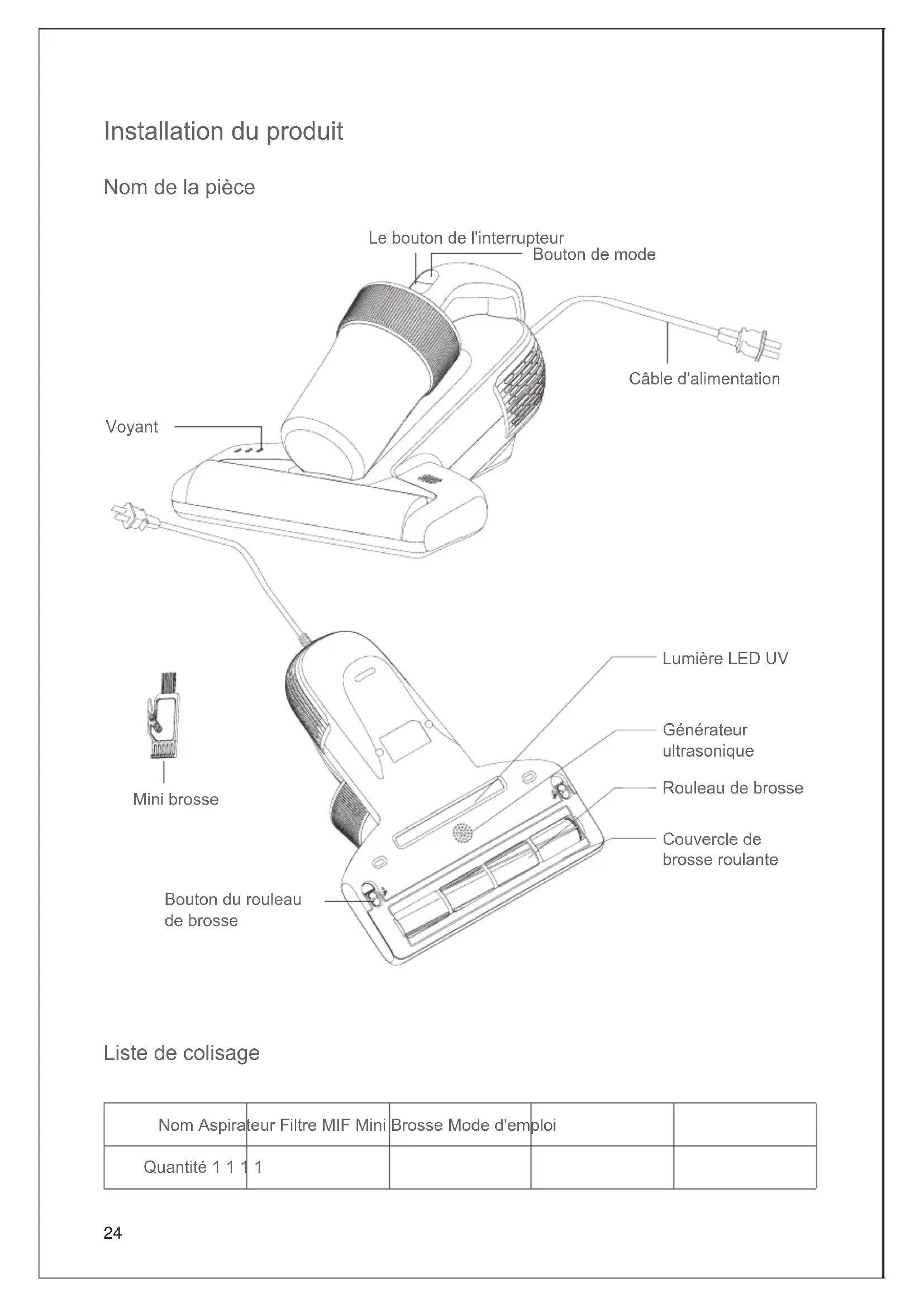 Installation du produit

Nom de la pièce

Le bouton de l'interrupteur

Bouton de mode

Câble d'alimentation

Voyant

Lumière LED UV

Générateur ultrasonique

Rouleau de brosse

Couvercle de brosse roulante

Mini brosse

Bouton du rouleau de brosse

Liste de colisage

| Nom Aspirateur Filtre MIF Mini Brosse Mode d'emploi | | | | |
|---|---|---|---|---|
| Quantité 1 1 1 1 | | | | |

24