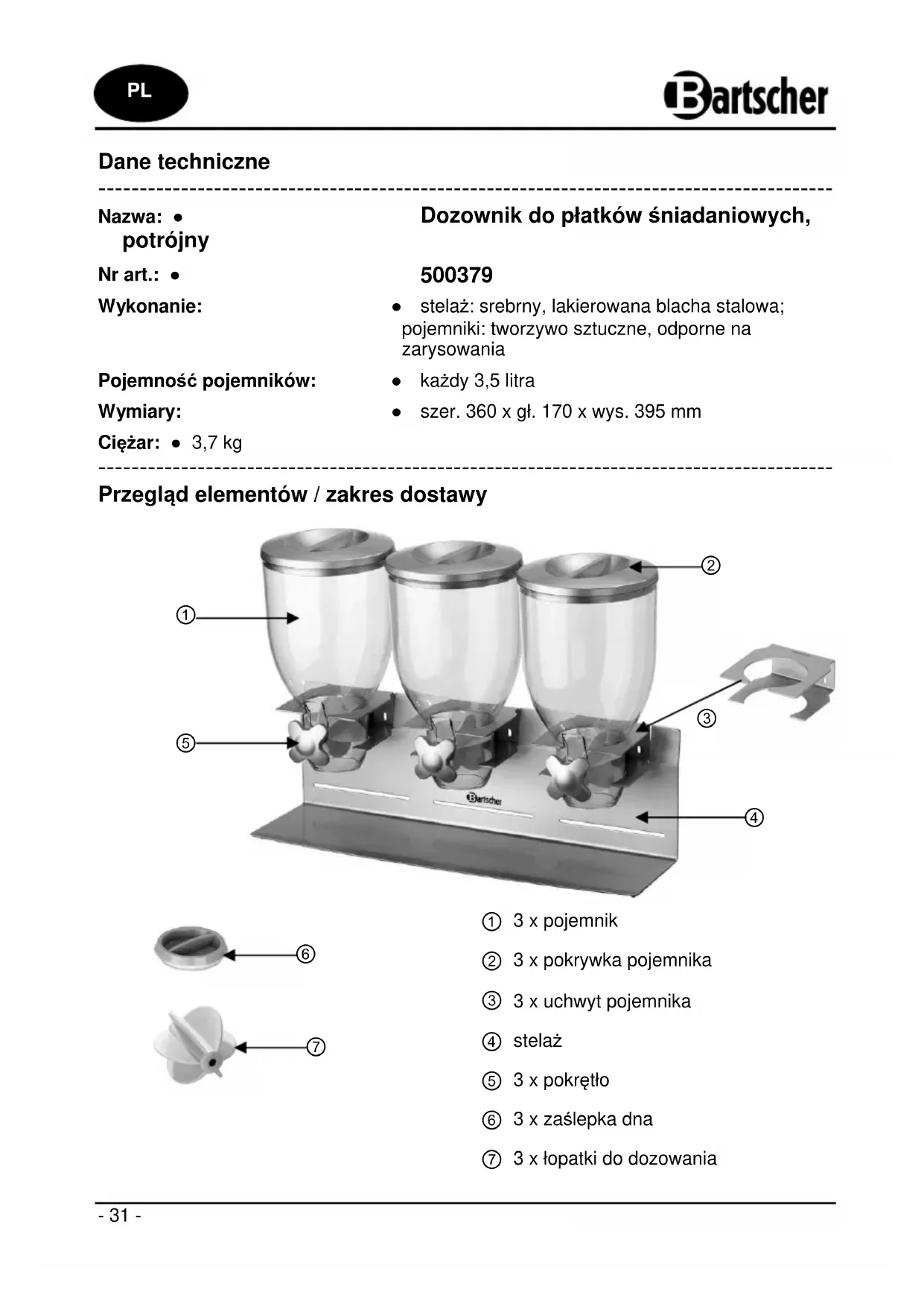 PL

Bartscher

Dane techniczne

Nazwa: ● Dozownik do płatków śniadaniowych, potrójny

Nr art.: ● 500379

Wykonanie: ● stelaż: srebrny, lakierowana blacha stalowa; pojemniki: tworzywo sztuczne, odporne na zarysowania

Pojemność pojemników: ● każdy 3,5 litra

Wymiary: ● szer. 360 x gł. 170 x wys. 395 mm

Ciężar: ● 3,7 kg

Przegląd elementów / zakres dostawy

①
②
③
④
⑤
Bartscher
⑥
⑦

① 3 x pojemnik

② 3 x pokrywka pojemnika

③ 3 x uchwyt pojemnika

④ stelaż

⑤ 3 x pokrętło

⑥ 3 x zaślepka dna

⑦ 3 x łopatki do dozowania

- 31 -