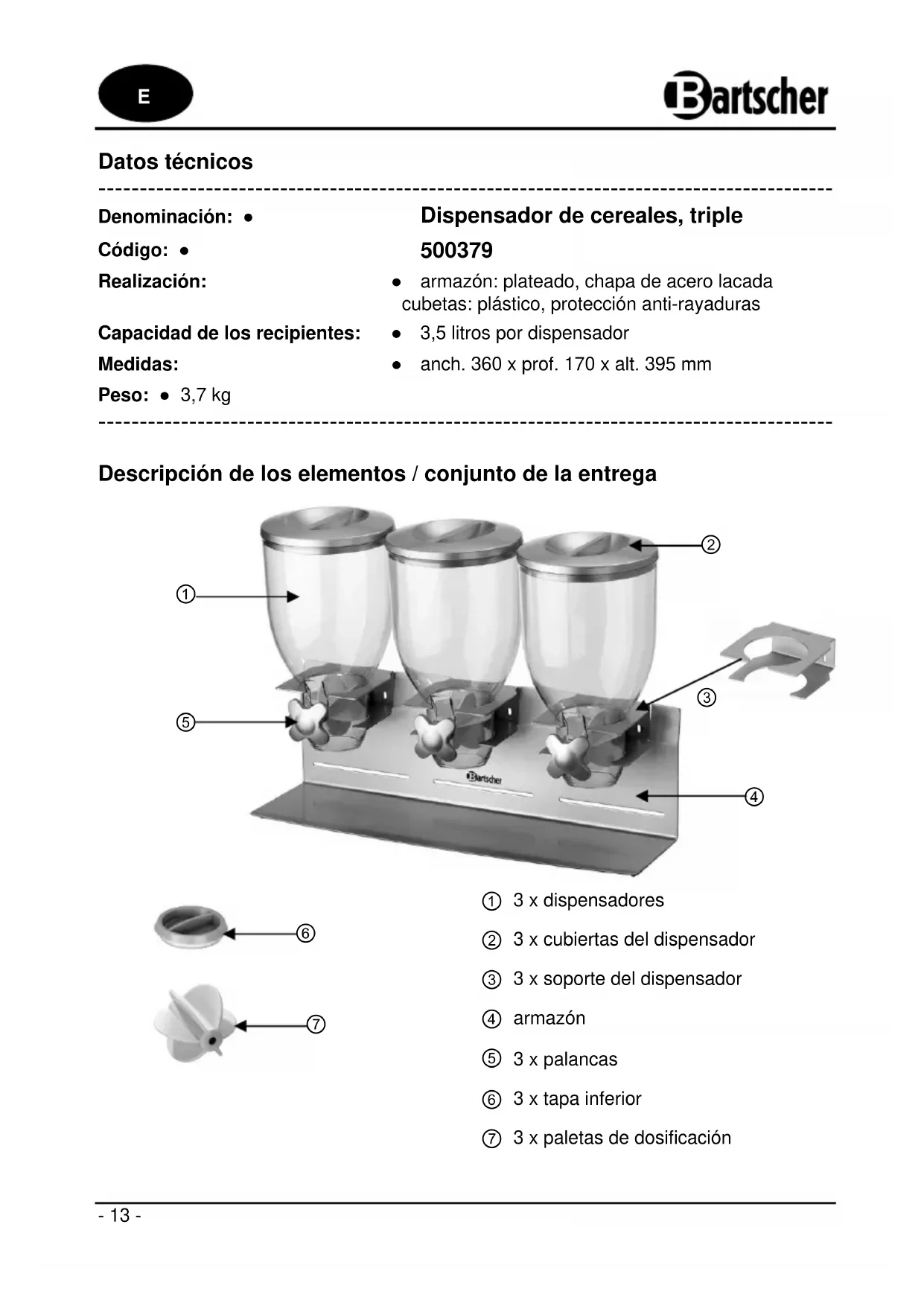 E

Bartscher

Datos técnicos

Denominación: ● Dispensador de cereales, triple

Código: ● 500379

Realización: ● armazón: plateado, chapa de acero lacada
cubetas: plástico, protección anti-rayaduras

Capacidad de los recipientes: ● 3,5 litros por dispensador

Medidas: ● anch. 360 x prof. 170 x alt. 395 mm

Peso: ● 3,7 kg

Descripción de los elementos / conjunto de la entrega

①
②
③
④
⑤
Bartscher
⑥
⑦

① 3 x dispensadores
② 3 x cubiertas del dispensador
③ 3 x soporte del dispensador
④ armazón
⑤ 3 x palancas
⑥ 3 x tapa inferior
⑦ 3 x paletas de dosificación

- 13 -