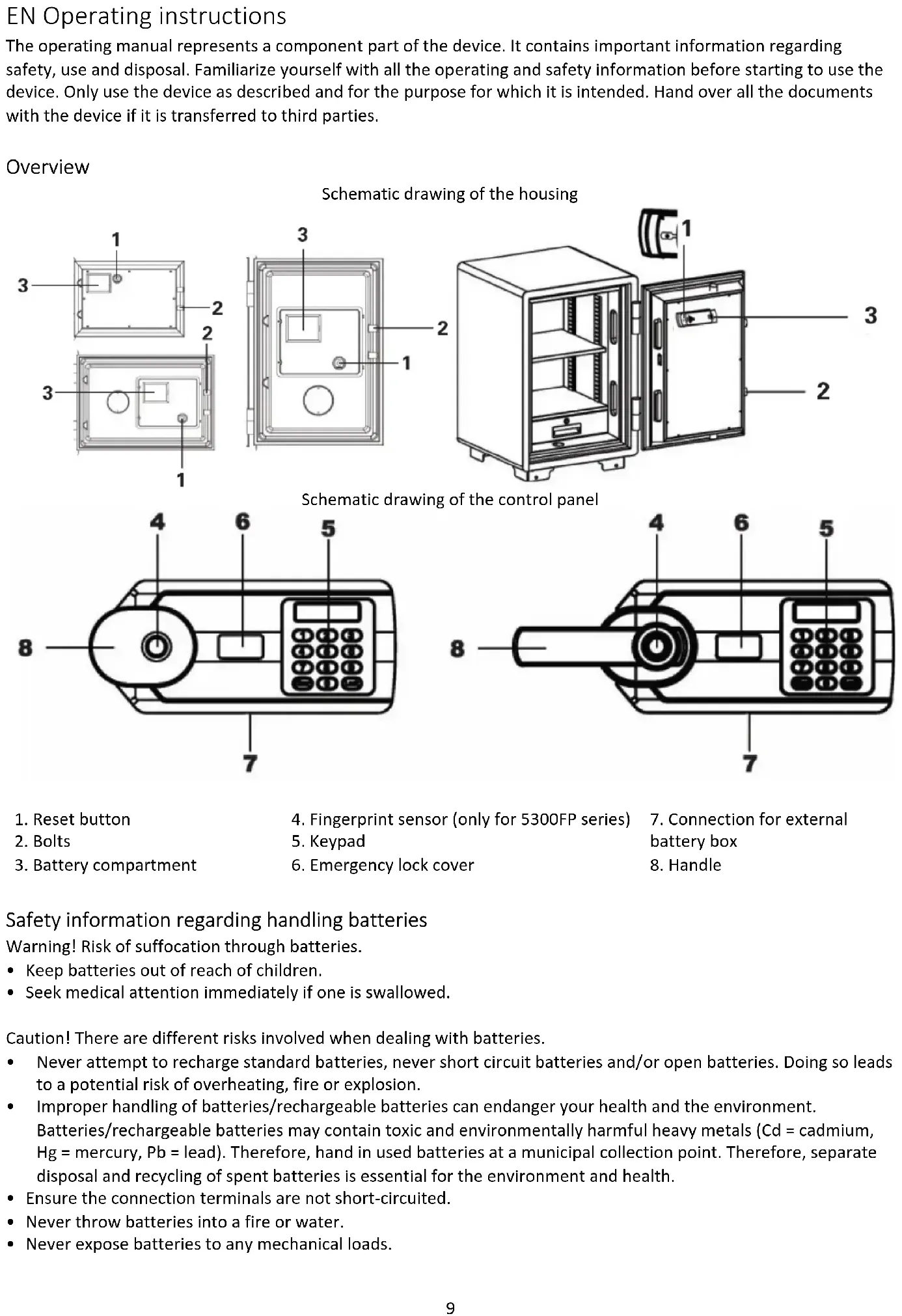 EN Operating instructions

The operating manual represents a component part of the device. It contains important information regarding safety, use and disposal. Familiarize yourself with all the operating and safety information before starting to use the device. Only use the device as described and for the purpose for which it is intended. Hand over all the documents with the device if it is transferred to third parties.

Overview

Schematic drawing of the housing

1
3
2
2
3
1
3
2
1
1
3
2

Schematic drawing of the control panel

4 6 5
8
7
4 6 5
8
7

1. Reset button
2. Bolts
3. Battery compartment

4. Fingerprint sensor (only for 5300FP series)
5. Keypad
6. Emergency lock cover

7. Connection for external battery box
8. Handle

Safety information regarding handling batteries

Warning! Risk of suffocation through batteries.
• Keep batteries out of reach of children.
• Seek medical attention immediately if one is swallowed.

Caution! There are different risks involved when dealing with batteries.
• Never attempt to recharge standard batteries, never short circuit batteries and/or open batteries. Doing so leads to a potential risk of overheating, fire or explosion.
• Improper handling of batteries/rechargeable batteries can endanger your health and the environment. Batteries/rechargeable batteries may contain toxic and environmentally harmful heavy metals (Cd = cadmium, Hg = mercury, Pb = lead). Therefore, hand in used batteries at a municipal collection point. Therefore, separate disposal and recycling of spent batteries is essential for the environment and health.
• Ensure the connection terminals are not short-circuited.
• Never throw batteries into a fire or water.
• Never expose batteries to any mechanical loads.

9