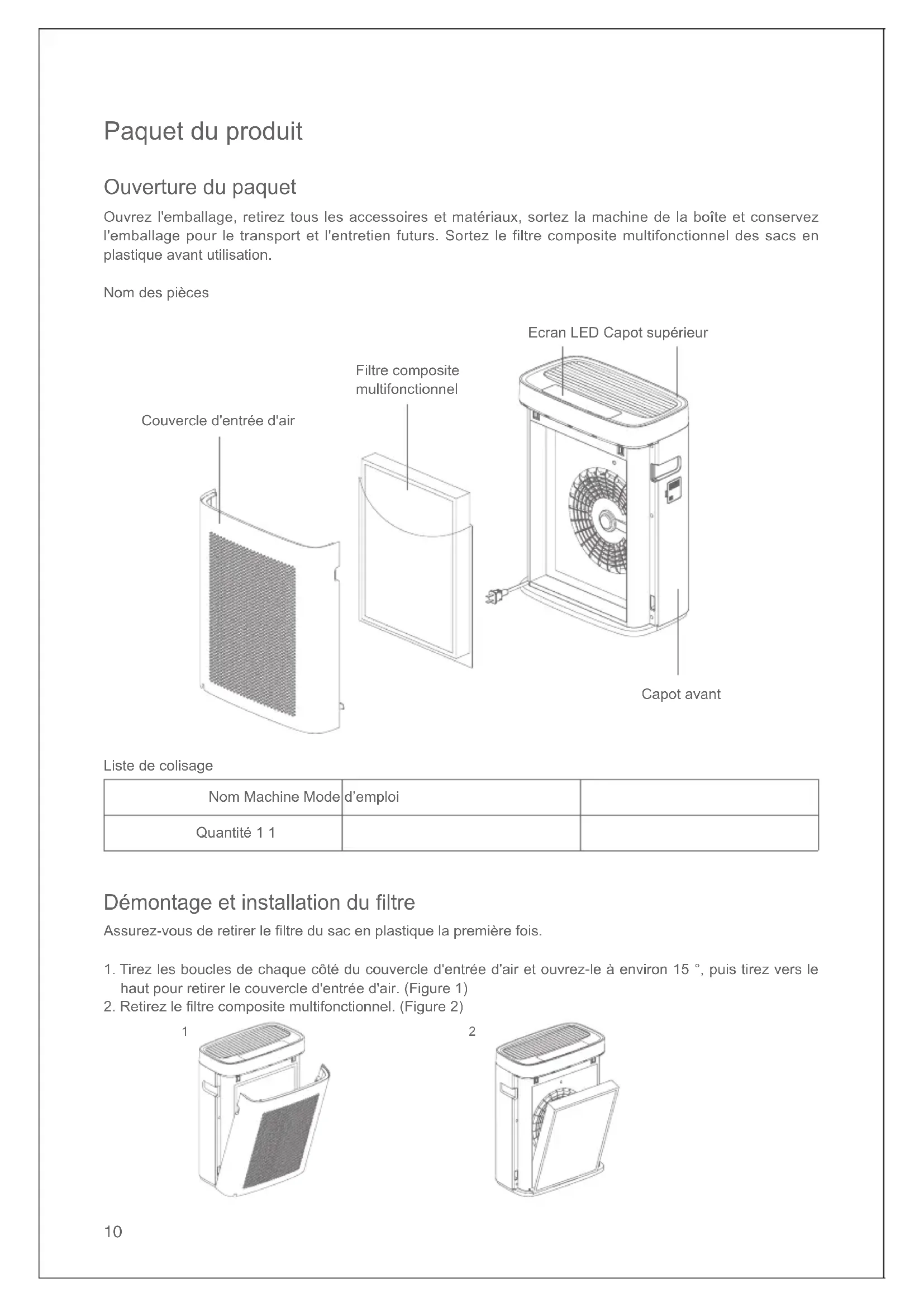 Paquet du produit

Ouverture du paquet

Ouvrez l'emballage, retirez tous les accessoires et matériaux, sortez la machine de la boîte et conservez l'emballage pour le transport et l'entretien futurs. Sortez le filtre composite multifonctionnel des sacs en plastique avant utilisation.

Nom des pièces

Ecran LED Capot supérieur

Filtre composite multifonctionnel

Couvercle d'entrée d'air

Capot avant

Liste de colisage

| Nom Machine Mode | d'emploi | |
|---|---|---|
| Quantité 1 1 | | |

Démontage et installation du filtre

Assurez-vous de retirer le filtre du sac en plastique la première fois.

1. Tirez les boucles de chaque côté du couvercle d'entrée d'air et ouvrez-le à environ 15 °, puis tirez vers le haut pour retirer le couvercle d'entrée d'air. (Figure 1)
2. Retirez le filtre composite multifonctionnel. (Figure 2)

1

2

10