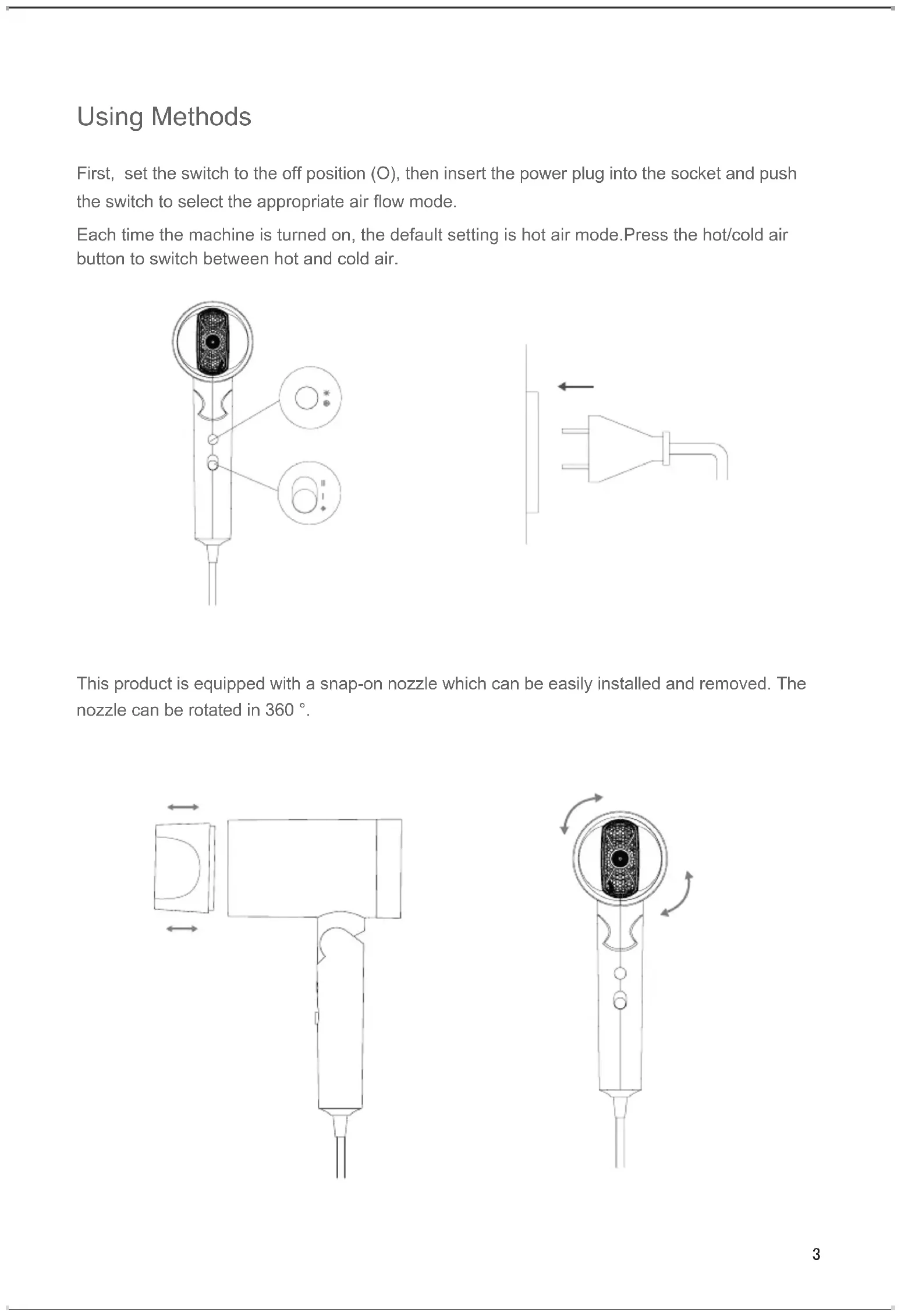 Using Methods

First, set the switch to the off position (O), then insert the power plug into the socket and push the switch to select the appropriate air flow mode.

Each time the machine is turned on, the default setting is hot air mode.Press the hot/cold air button to switch between hot and cold air.

II
I

This product is equipped with a snap-on nozzle which can be easily installed and removed. The nozzle can be rotated in 360 °.

3