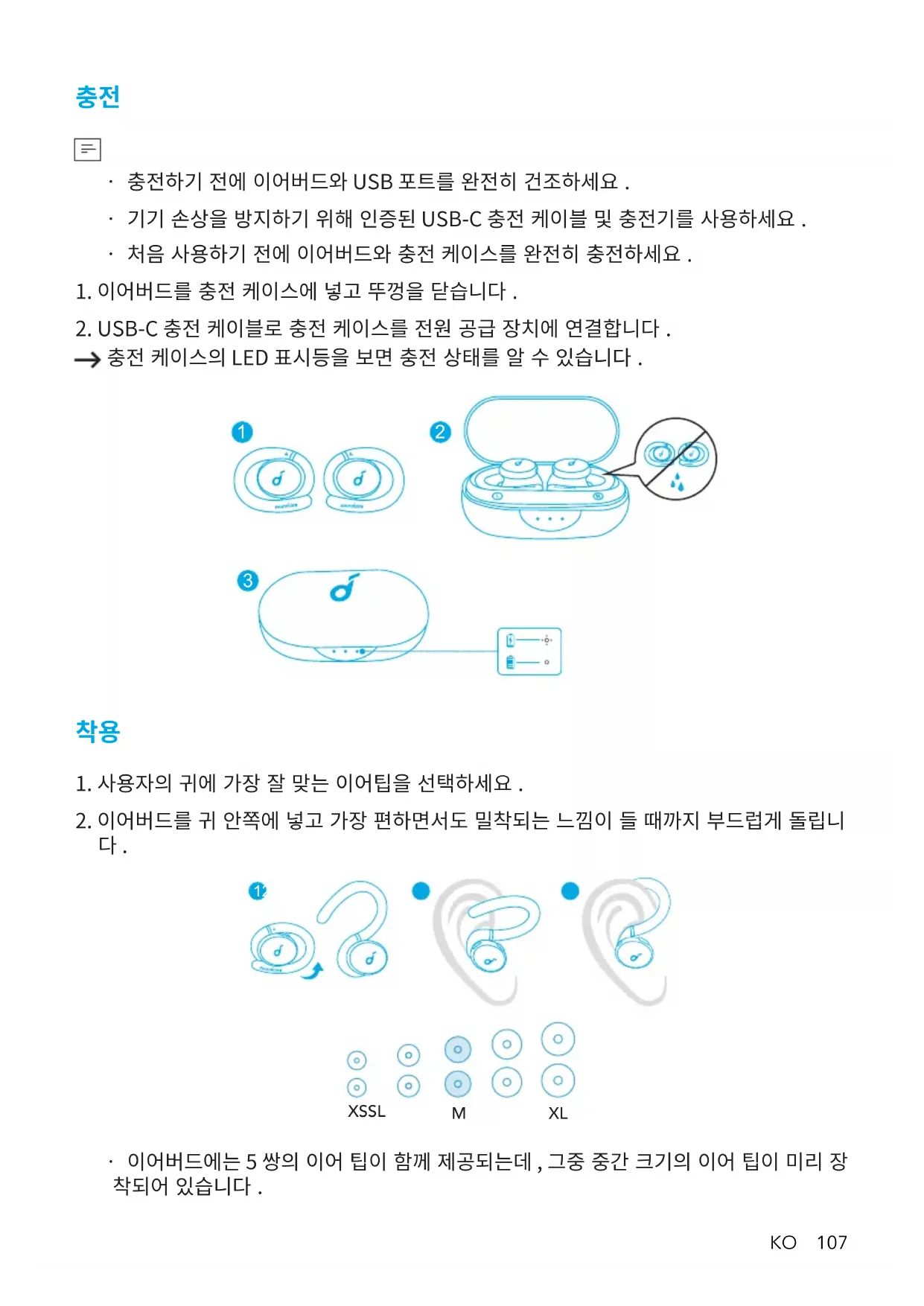 충전

· 충전하기 전에 이어버드와 USB 포트를 완전히 건조하세요 .

· 기기 손상을 방지하기 위해 인증된 USB-C 충전 케이블 및 충전기를 사용하세요 .

· 처음 사용하기 전에 이어버드와 충전 케이스를 완전히 충전하세요 .

1. 이어버드를 충전 케이스에 넣고 뚜껑을 닫습니다 .

2. USB-C 충전 케이블로 충전 케이스를 전원 공급 장치에 연결합니다 .
→ 충전 케이스의 LED 표시등을 보면 충전 상태를 알 수 있습니다 .

1

2

3

착용

1. 사용자의 귀에 가장 잘 맞는 이어팁을 선택하세요 .

2. 이어버드를 귀 안쪽에 넣고 가장 편하면서도 밀착되는 느낌이 들 때까지 부드럽게 돌립니다 .

1

XSSL M XL

· 이어버드에는 5 쌍의 이어 팁이 함께 제공되는데 , 그중 중간 크기의 이어 팁이 미리 장착되어 있습니다 .

KO 107