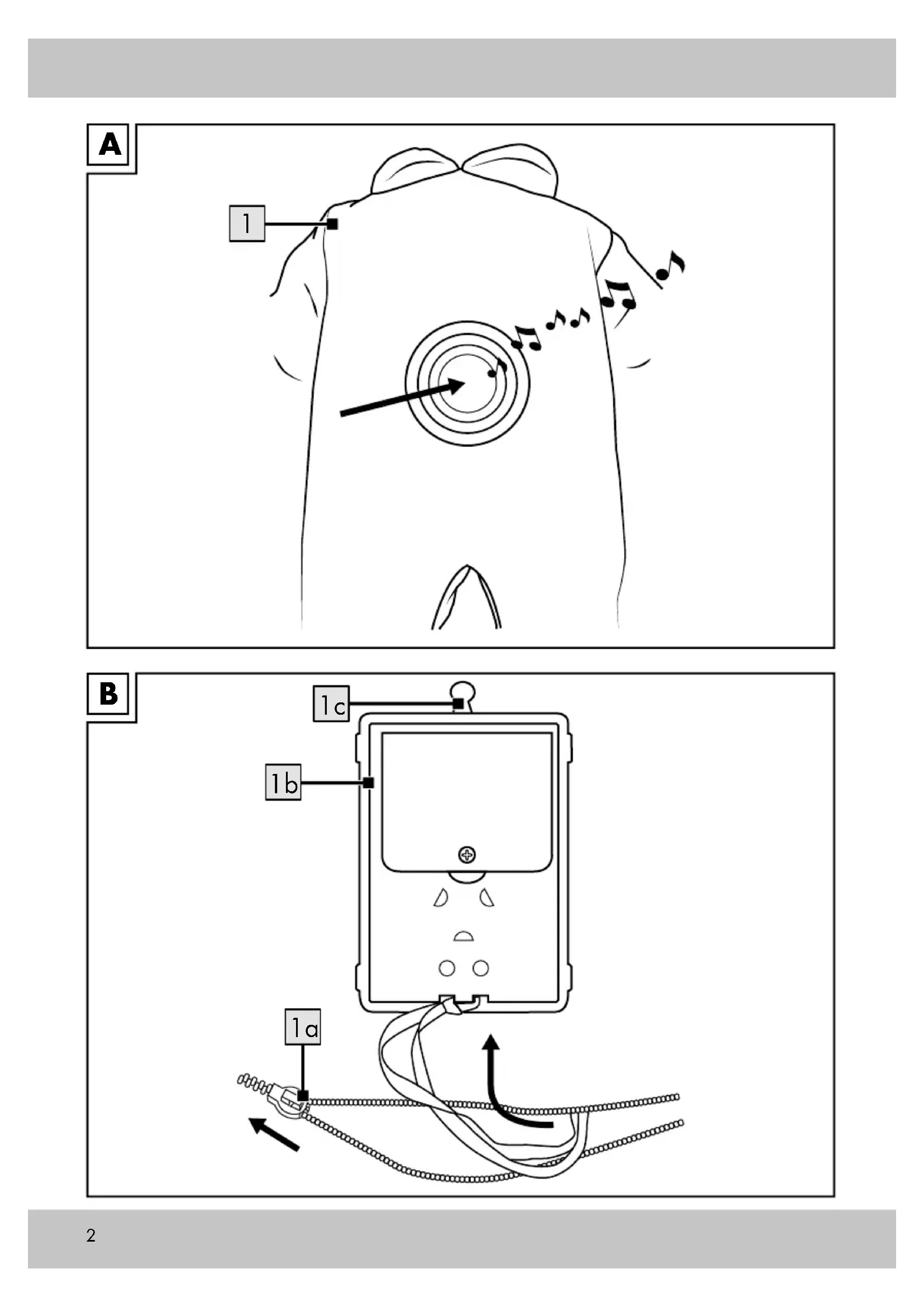 A

1

B

1c

1b

1a

2