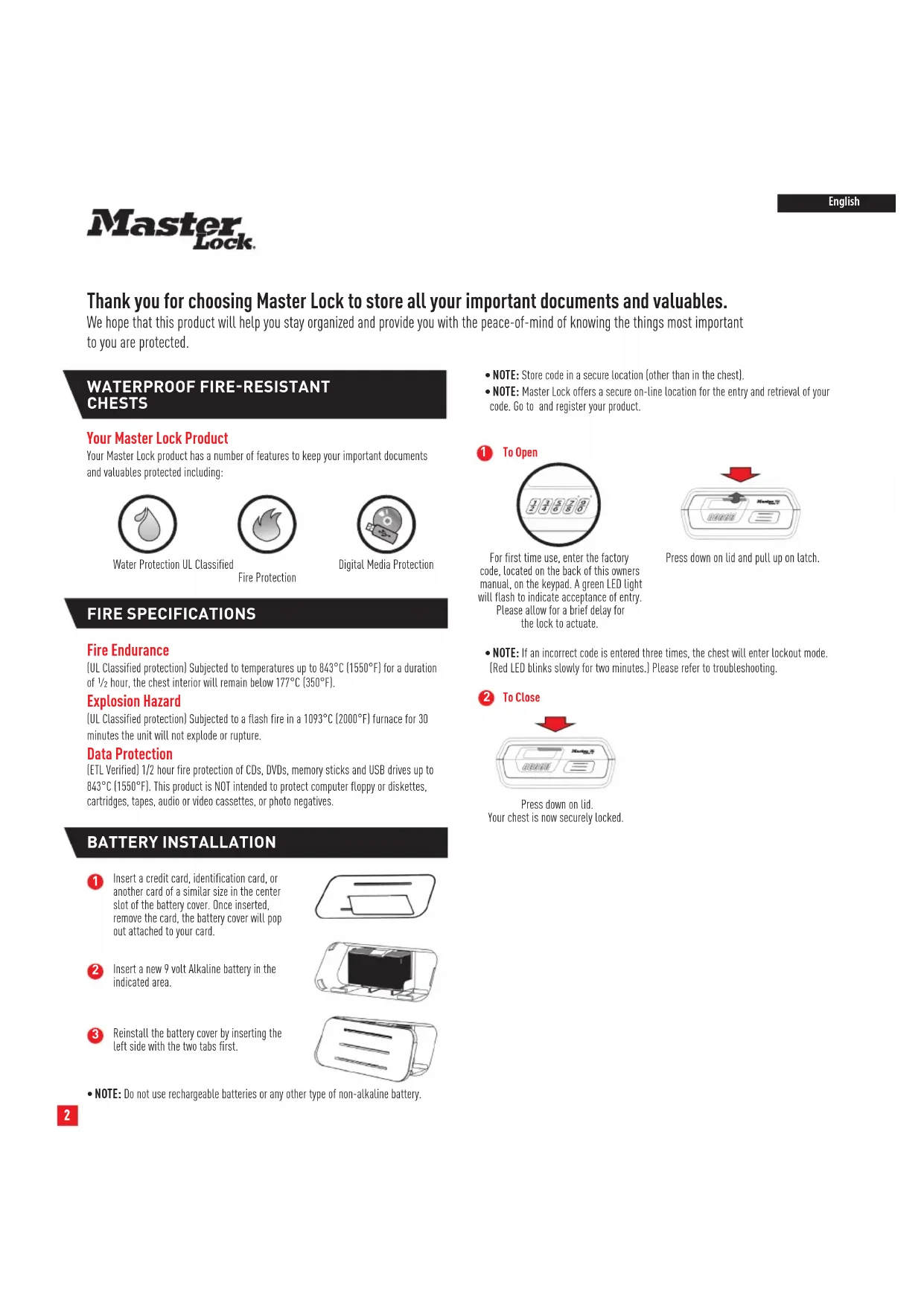 English

Master Lock.

Thank you for choosing Master Lock to store all your important documents and valuables.
We hope that this product will help you stay organized and provide you with the peace-of-mind of knowing the things most important to you are protected.

WATERPROOF FIRE-RESISTANT CHESTS

Your Master Lock Product
Your Master Lock product has a number of features to keep your important documents and valuables protected including:

Water Protection UL Classified

Fire Protection

Digital Media Protection

FIRE SPECIFICATIONS

Fire Endurance
(UL Classified protection) Subjected to temperatures up to 843°C (1550°F) for a duration of ½ hour, the chest interior will remain below 177°C (350°F).

Explosion Hazard
(UL Classified protection) Subjected to a flash fire in a 1093°C (2000°F) furnace for 30 minutes the unit will not explode or rupture.

Data Protection
(ETL Verified) 1/2 hour fire protection of CDs, DVDs, memory sticks and USB drives up to 843°C (1550°F). This product is NOT intended to protect computer floppy or diskettes, cartridges, tapes, audio or video cassettes, or photo negatives.

BATTERY INSTALLATION

1 Insert a credit card, identification card, or another card of a similar size in the center slot of the battery cover. Once inserted, remove the card, the battery cover will pop out attached to your card.

2 Insert a new 9 volt Alkaline battery in the indicated area.

3 Reinstall the battery cover by inserting the left side with the two tabs first.

• NOTE: Do not use rechargeable batteries or any other type of non-alkaline battery.

2

• NOTE: Store code in a secure location (other than in the chest).
• NOTE: Master Lock offers a secure on-line location for the entry and retrieval of your code. Go to and register your product.

1 To Open

For first time use, enter the factory code, located on the back of this owners manual, on the keypad. A green LED light will flash to indicate acceptance of entry. Please allow for a brief delay for the lock to actuate.

Press down on lid and pull up on latch.

• NOTE: If an incorrect code is entered three times, the chest will enter lockout mode. (Red LED blinks slowly for two minutes.) Please refer to troubleshooting.

2 To Close

Press down on lid.
Your chest is now securely locked.