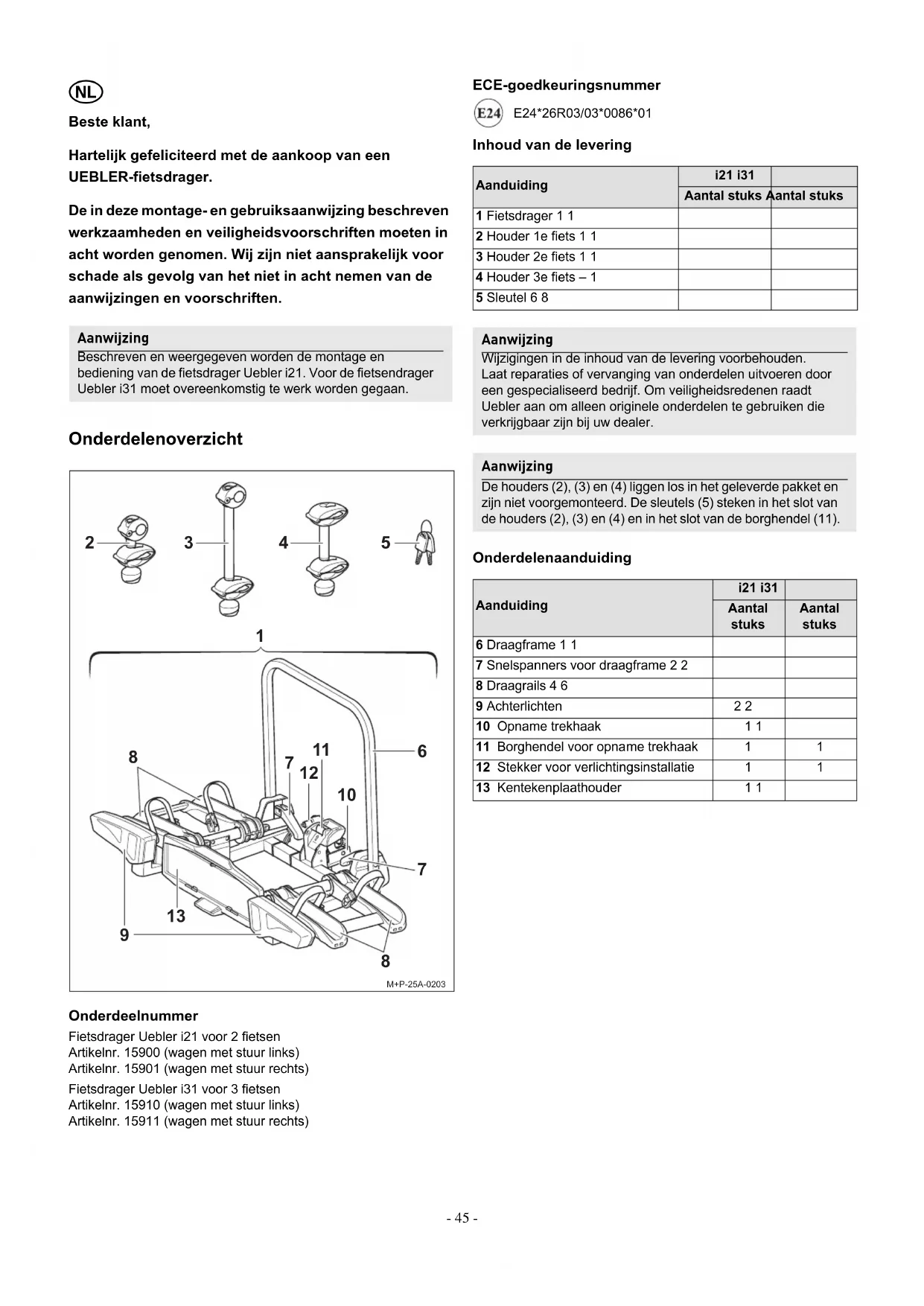 NL

Beste klant,

Hartelijk gefeliciteerd met de aankoop van een UEBLER-fietsdrager.

De in deze montage- en gebruiksaanwijzing beschreven werkzaamheden en veiligheidsvoorschriften moeten in acht worden genomen. Wij zijn niet aansprakelijk voor schade als gevolg van het niet in acht nemen van de aanwijzingen en voorschriften.

Aanwijzing
Beschreven en weergegeven worden de montage en bediening van de fietsdrager Uebler i21. Voor de fietsendrager Uebler i31 moet overeenkomstig te werk worden gegaan.

Onderdelenoverzicht

2 3 4 5
1
8 7 11 12 10 6
7
13
9
8
M+P-25A-0203

Onderdeelnummer
Fietsdrager Uebler i21 voor 2 fietsen
Artikelnr. 15900 (wagen met stuur links)
Artikelnr. 15901 (wagen met stuur rechts)
Fietsdrager Uebler i31 voor 3 fietsen
Artikelnr. 15910 (wagen met stuur links)
Artikelnr. 15911 (wagen met stuur rechts)

ECE-goedkeuringsnummer
E24 E24*26R03/03*0086*01

Inhoud van de levering

| Aanduiding | i21 i31 | |
|---|---|---|
| | Aantal stuks Aantal stuks | |
| 1 Fietsdrager 1 1 | | |
| 2 Houder 1e fiets 1 1 | | |
| 3 Houder 2e fiets 1 1 | | |
| 4 Houder 3e fiets – 1 | | |
| 5 Sleutel 6 8 | | |

Aanwijzing
Wijzigingen in de inhoud van de levering voorbehouden.
Laat reparaties of vervanging van onderdelen uitvoeren door een gespecialiseerd bedrijf. Om veiligheidsredenen raadt Uebler aan om alleen originele onderdelen te gebruiken die verkrijgbaar zijn bij uw dealer.

Aanwijzing
De houders (2), (3) en (4) liggen los in het geleverde pakket en zijn niet voorgemonteerd. De sleutels (5) steken in het slot van de houders (2), (3) en (4) en in het slot van de borghendel (11).

Onderdelenaanduiding

| Aanduiding | i21 i31 | |
|---|---|---|
| | Aantal stuks | Aantal stuks |
| 6 Draagframe 1 1 | | |
| 7 Snelspanners voor draagframe 2 2 | | |
| 8 Draagrails 4 6 | | |
| 9 Achterlichten | 2 2 | |
| 10 Opname trekhaak | 1 1 | |
| 11 Borghendel voor opname trekhaak | 1 | 1 |
| 12 Stekker voor verlichtingsinstallatie | 1 | 1 |
| 13 Kentekenplaathouder | 1 1 | |

- 45 -